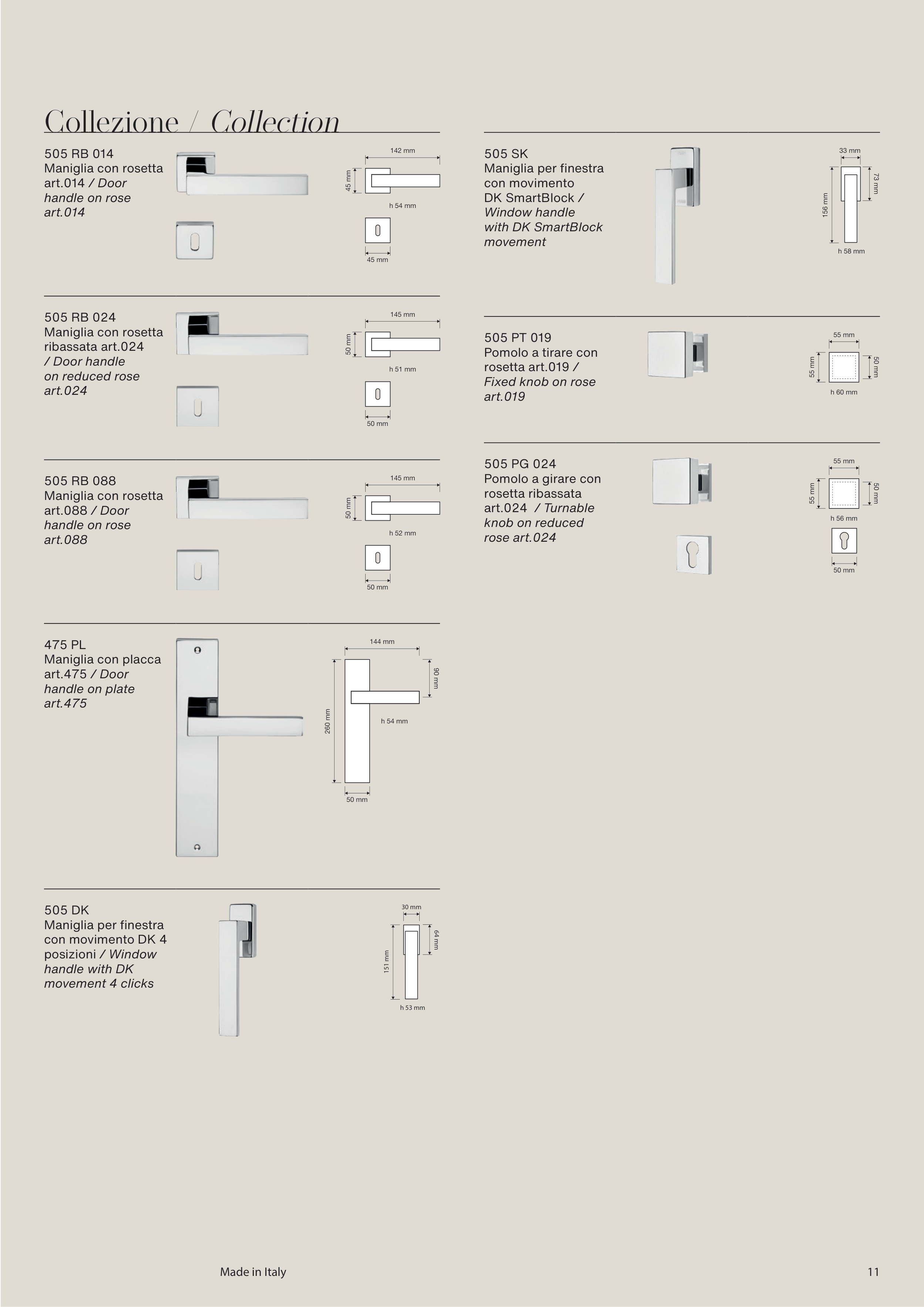 Collezione / Collection

505 RB 014
Maniglia con rosetta art.014 / Door handle on rose art.014

142 mm
45 mm
h 54 mm
45 mm

505 RB 024
Maniglia con rosetta ribassata art.024 / Door handle on reduced rose art.024

145 mm
50 mm
h 51 mm
50 mm

505 RB 088
Maniglia con rosetta art.088 / Door handle on rose art.088

145 mm
50 mm
h 52 mm
50 mm

475 PL
Maniglia con placca art.475 / Door handle on plate art.475

144 mm
90 mm
260 mm
h 54 mm
50 mm

505 DK
Maniglia per finestra con movimento DK 4 posizioni / Window handle with DK movement 4 clicks

30 mm
64 mm
151 mm
h 53 mm

505 SK
Maniglia per finestra con movimento DK SmartBlock / Window handle with DK SmartBlock movement

33 mm
73 mm
156 mm
h 58 mm

505 PT 019
Pomolo a tirare con rosetta art.019 / Fixed knob on rose art.019

55 mm
55 mm
50 mm
h 60 mm

505 PG 024
Pomolo a girare con rosetta ribassata art.024 / Turnable knob on reduced rose art.024

55 mm
55 mm
50 mm
h 56 mm
50 mm

Made in Italy

11