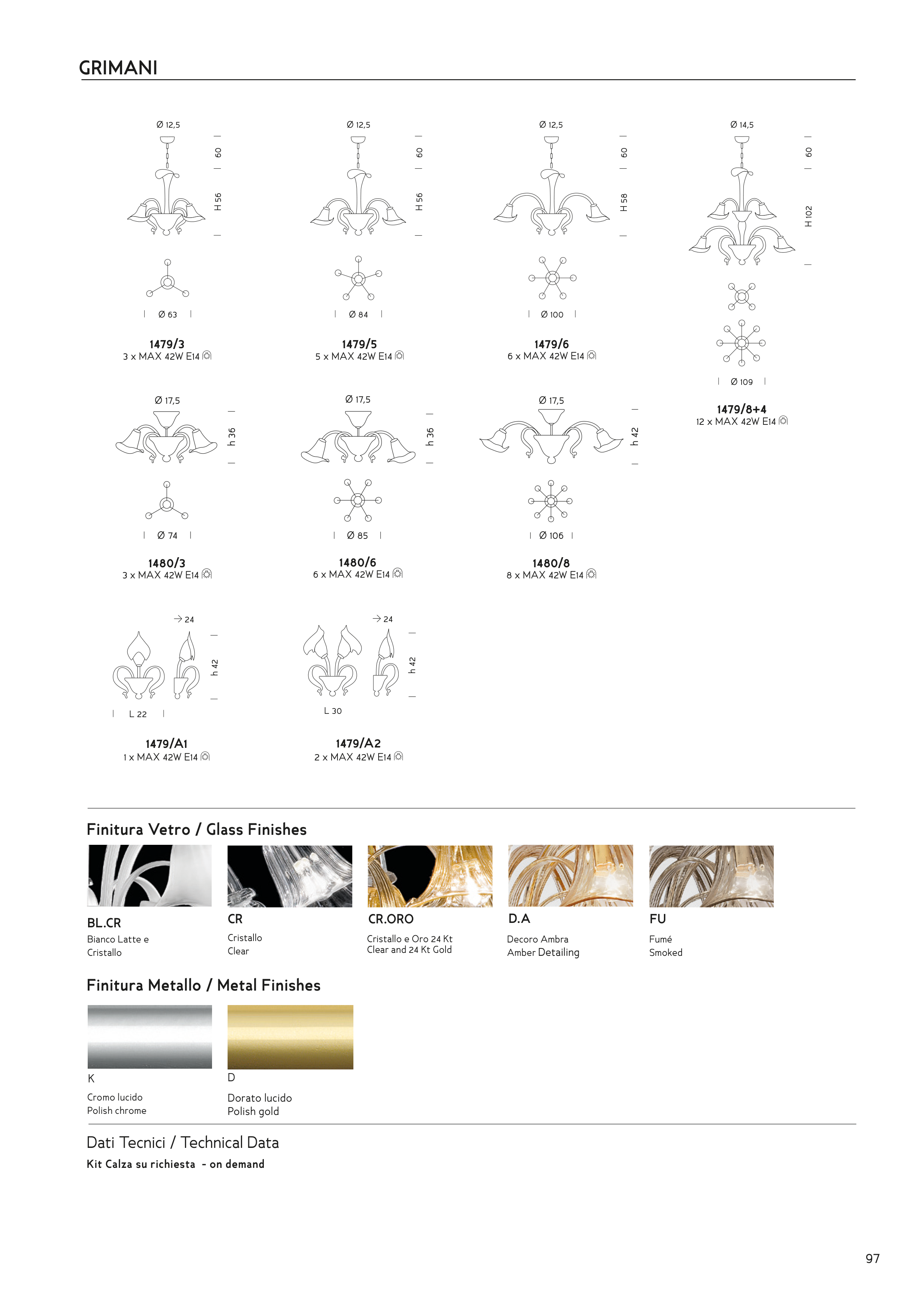 GRIMANI

Ø 12,5
60
H 56
Ø 63
1479/3
3 x MAX 42W E14

Ø 12,5
60
H 56
Ø 84
1479/5
5 x MAX 42W E14

Ø 12,5
60
H 58
Ø 100
1479/6
6 x MAX 42W E14

Ø 14,5
60
H 102
Ø 109
1479/8+4
12 x MAX 42W E14

Ø 17,5
h 36
Ø 74
1480/3
3 x MAX 42W E14

Ø 17,5
h 36
Ø 85
1480/6
6 x MAX 42W E14

Ø 17,5
h 42
Ø 106
1480/8
8 x MAX 42W E14

→ 24
h 42
L 22
1479/A1
1 x MAX 42W E14

→ 24
h 42
L 30
1479/A2
2 x MAX 42W E14

Finitura Vetro / Glass Finishes

BL.CR
Bianco Latte e Cristallo

CR
Cristallo
Clear

CR.ORO
Cristallo e Oro 24 Kt
Clear and 24 Kt Gold

D.A
Decoro Ambra
Amber Detailing

FU
Fumé
Smoked

Finitura Metallo / Metal Finishes

K
Cromo lucido
Polish chrome

D
Dorato lucido
Polish gold

Dati Tecnici / Technical Data
Kit Calza su richiesta - on demand

97