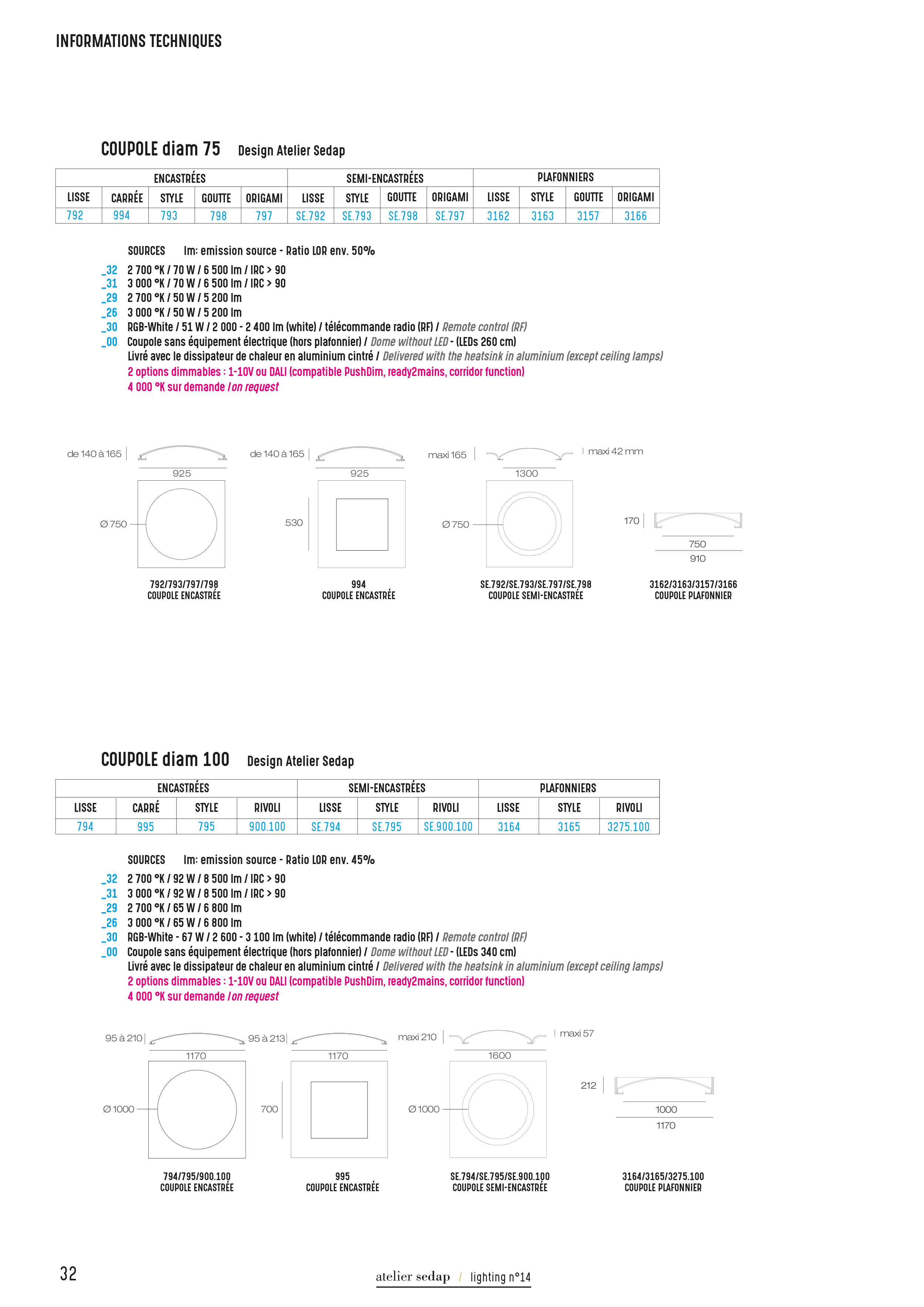 INFORMATIONS TECHNIQUES

COUPOLE diam 75 Design Atelier Sedap

| ENCASTRÉES | | | | | SEMI-ENCASTRÉES | | | | PLAFONNIERS | | | |
|---|---|---|---|---|---|---|---|---|---|---|---|---|
| LISSE | CARRÉE | STYLE | GOUTTE | ORIGAMI | LISSE | STYLE | GOUTTE | ORIGAMI | LISSE | STYLE | GOUTTE | ORIGAMI |
| 792 | 994 | 793 | 798 | 797 | SE.792 | SE.793 | SE.798 | SE.797 | 3162 | 3163 | 3157 | 3166 |

SOURCES lm: emission source - Ratio LOR env. 50%

_32 2 700 °K / 70 W / 6 500 lm / IRC > 90
_31 3 000 °K / 70 W / 6 500 lm / IRC > 90
_29 2 700 °K / 50 W / 5 200 lm
_26 3 000 °K / 50 W / 5 200 lm
_30 RGB-White / 51 W / 2 000 - 2 400 lm (white) / télécommande radio (RF) / Remote control (RF)
_00 Coupole sans équipement électrique (hors plafonnier) / Dome without LED - (LEDs 260 cm)
Livré avec le dissipateur de chaleur en aluminium cintré / Delivered with the heatsink in aluminium (except ceiling lamps)
2 options dimmables : 1-10V ou DALI (compatible PushDim, ready2mains, corridor function)
4 000 °K sur demande / on request

de 140 à 165
925
Ø 750
792/793/797/798
COUPOLE ENCASTRÉE

de 140 à 165
925
530
994
COUPOLE ENCASTRÉE

maxi 165
maxi 42 mm
1300
Ø 750
SE.792/SE.793/SE.797/SE.798
COUPOLE SEMI-ENCASTRÉE

170
750
910
3162/3163/3157/3166
COUPOLE PLAFONNIER

COUPOLE diam 100 Design Atelier Sedap

| ENCASTRÉES | | | | SEMI-ENCASTRÉES | | | PLAFONNIERS | | |
|---|---|---|---|---|---|---|---|---|---|
| LISSE | CARRÉ | STYLE | RIVOLI | LISSE | STYLE | RIVOLI | LISSE | STYLE | RIVOLI |
| 794 | 995 | 795 | 900.100 | SE.794 | SE.795 | SE.900.100 | 3164 | 3165 | 3275.100 |

SOURCES lm: emission source - Ratio LOR env. 45%

_32 2 700 °K / 92 W / 8 500 lm / IRC > 90
_31 3 000 °K / 92 W / 8 500 lm / IRC > 90
_29 2 700 °K / 65 W / 6 800 lm
_26 3 000 °K / 65 W / 6 800 lm
_30 RGB-White - 67 W / 2 600 - 3 100 lm (white) / télécommande radio (RF) / Remote control (RF)
_00 Coupole sans équipement électrique (hors plafonnier) / Dome without LED - (LEDs 340 cm)
Livré avec le dissipateur de chaleur en aluminium cintré / Delivered with the heatsink in aluminium (except ceiling lamps)
2 options dimmables : 1-10V ou DALI (compatible PushDim, ready2mains, corridor function)
4 000 °K sur demande / on request

95 à 210
1170
Ø 1000
794/795/900.100
COUPOLE ENCASTRÉE

95 à 213
1170
700
995
COUPOLE ENCASTRÉE

maxi 210
maxi 57
1600
Ø 1000
SE.794/SE.795/SE.900.100
COUPOLE SEMI-ENCASTRÉE

212
1000
1170
3164/3165/3275.100
COUPOLE PLAFONNIER

32
atelier sedap / lighting n°14