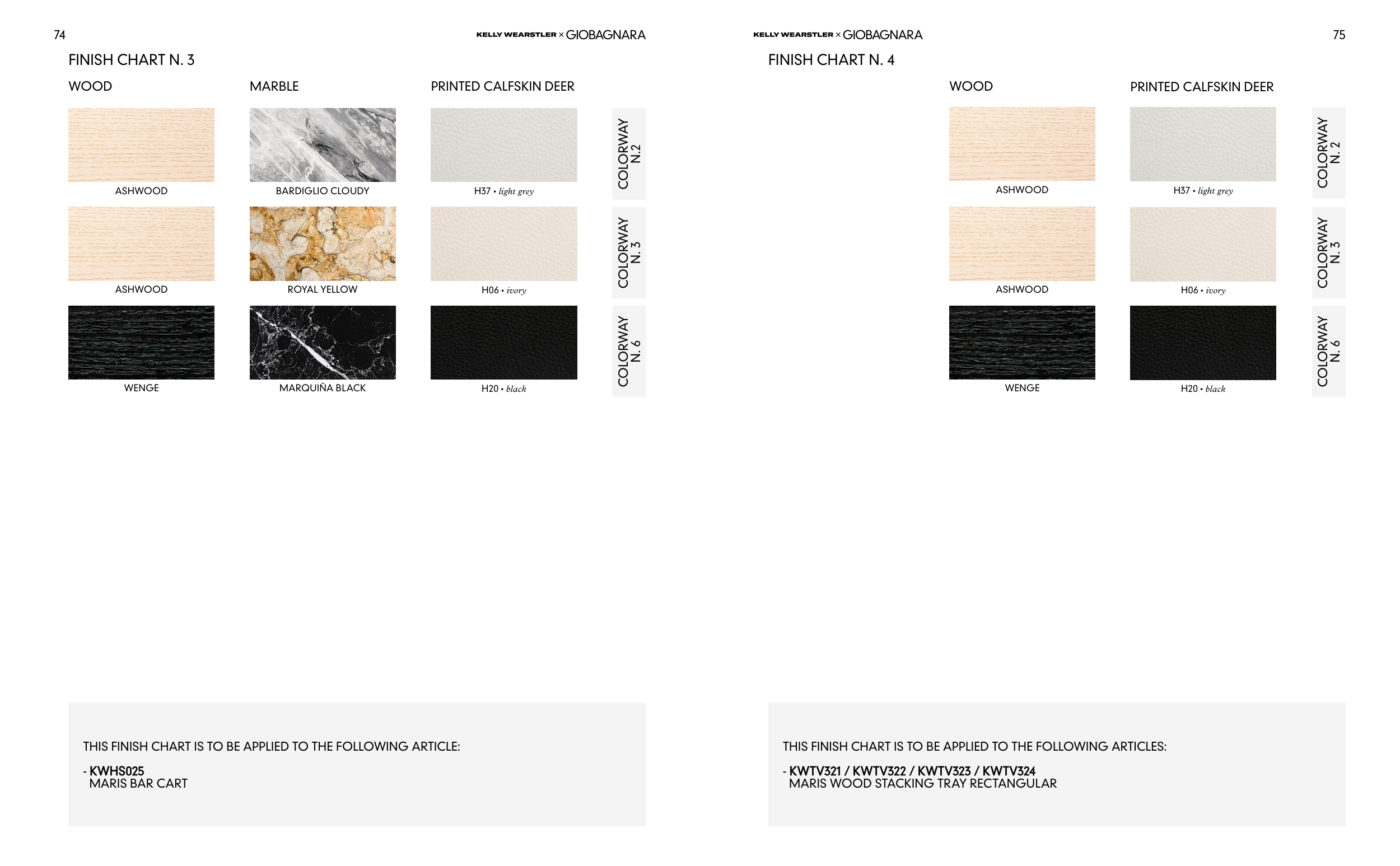 74

KELLY WEARSTLER × GIOBAGNARA

FINISH CHART N. 3

| WOOD | MARBLE | PRINTED CALFSKIN DEER | |
|---|---|---|---|
| ASHWOOD | BARDIGLIO CLOUDY | H37 • light grey | COLORWAY N.2 |
| ASHWOOD | ROYAL YELLOW | H06 • ivory | COLORWAY N. 3 |
| WENGE | MARQUIÑA BLACK | H20 • black | COLORWAY N. 6 |

THIS FINISH CHART IS TO BE APPLIED TO THE FOLLOWING ARTICLE:

- KWHS025
MARIS BAR CART

KELLY WEARSTLER × GIOBAGNARA

75

FINISH CHART N. 4

| WOOD | PRINTED CALFSKIN DEER | |
|---|---|---|
| ASHWOOD | H37 • light grey | COLORWAY N. 2 |
| ASHWOOD | H06 • ivory | COLORWAY N. 3 |
| WENGE | H20 • black | COLORWAY N. 6 |

THIS FINISH CHART IS TO BE APPLIED TO THE FOLLOWING ARTICLES:

- KWTV321 / KWTV322 / KWTV323 / KWTV324
MARIS WOOD STACKING TRAY RECTANGULAR