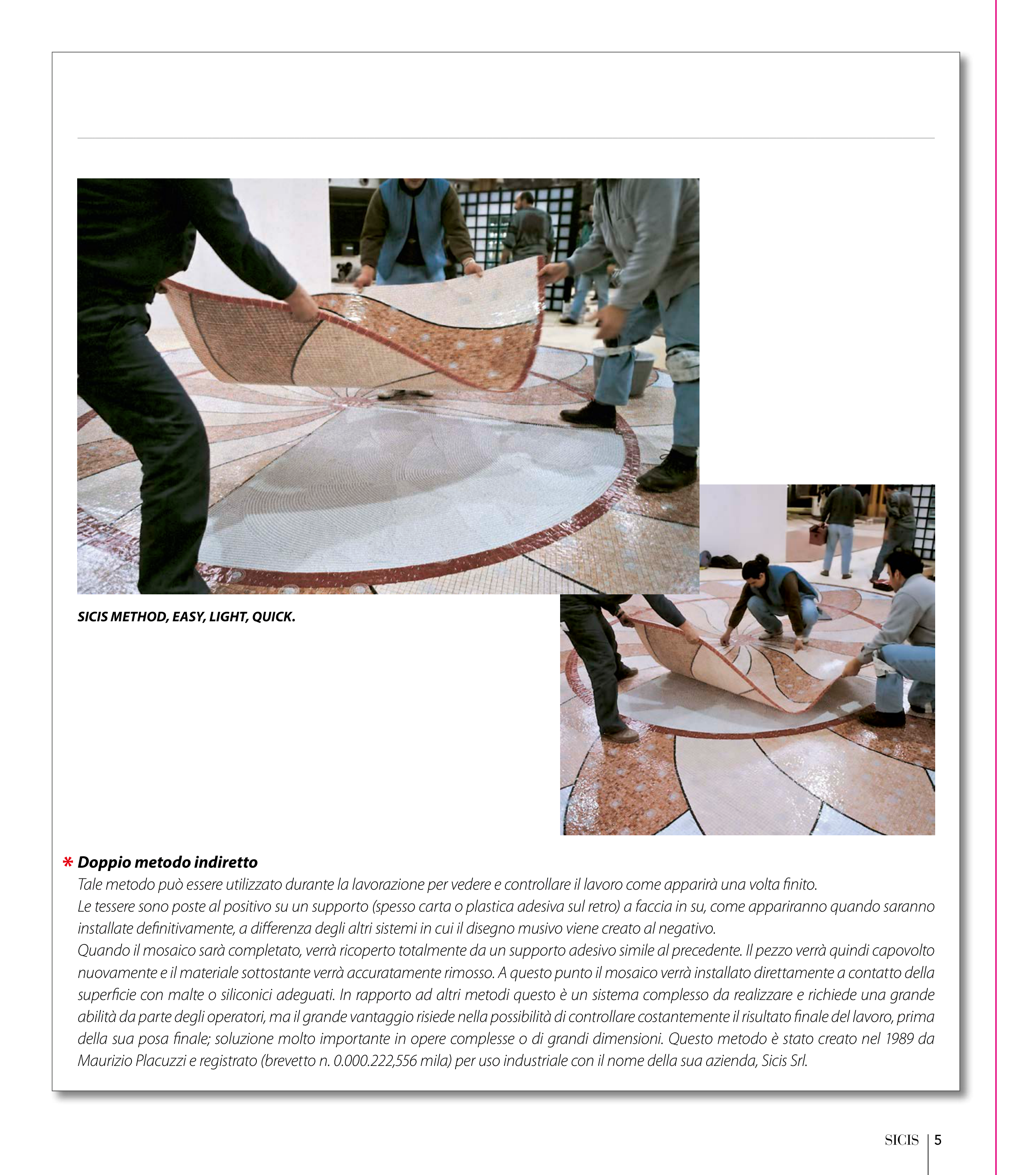 SICIS METHOD, EASY, LIGHT, QUICK.

* Doppio metodo indiretto
Tale metodo può essere utilizzato durante la lavorazione per vedere e controllare il lavoro come apparirà una volta finito.
Le tessere sono poste al positivo su un supporto (spesso carta o plastica adesiva sul retro) a faccia in su, come appariranno quando saranno installate definitivamente, a differenza degli altri sistemi in cui il disegno musivo viene creato al negativo.
Quando il mosaico sarà completato, verrà ricoperto totalmente da un supporto adesivo simile al precedente. Il pezzo verrà quindi capovolto nuovamente e il materiale sottostante verrà accuratamente rimosso. A questo punto il mosaico verrà installato direttamente a contatto della superficie con malte o siliconici adeguati. In rapporto ad altri metodi questo è un sistema complesso da realizzare e richiede una grande abilità da parte degli operatori, ma il grande vantaggio risiede nella possibilità di controllare costantemente il risultato finale del lavoro, prima della sua posa finale; soluzione molto importante in opere complesse o di grandi dimensioni. Questo metodo è stato creato nel 1989 da Maurizio Placuzzi e registrato (brevetto n. 0.000.222,556 mila) per uso industriale con il nome della sua azienda, Sicis Srl.

SICIS | 5