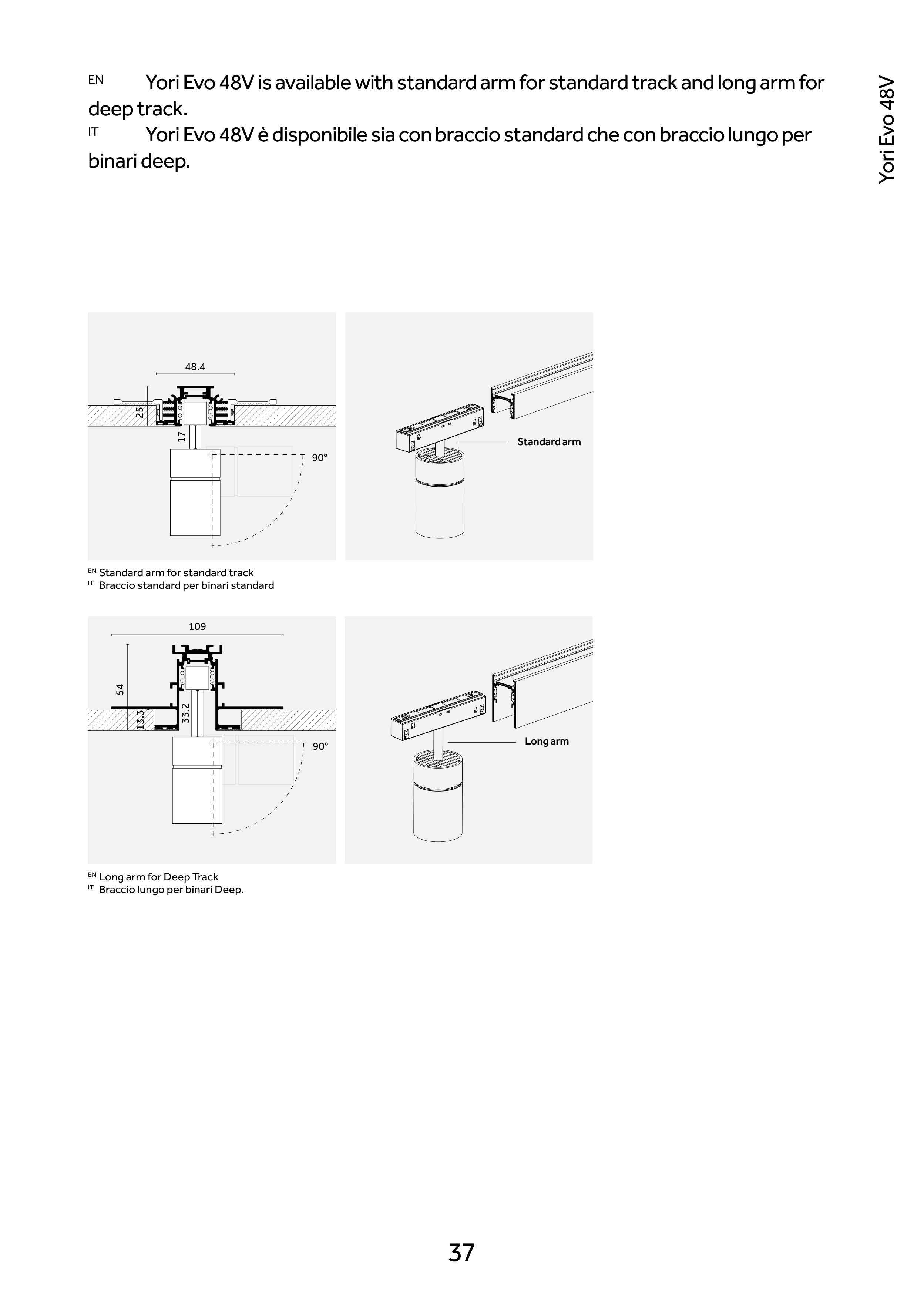 EN Yori Evo 48V is available with standard arm for standard track and long arm for deep track.

IT Yori Evo 48V è disponibile sia con braccio standard che con braccio lungo per binari deep.

Yori Evo 48V

48.4

25

17

90°

Standard arm

EN Standard arm for standard track
IT Braccio standard per binari standard

109

54

13.3

33.2

90°

Long arm

EN Long arm for Deep Track
IT Braccio lungo per binari Deep.

37