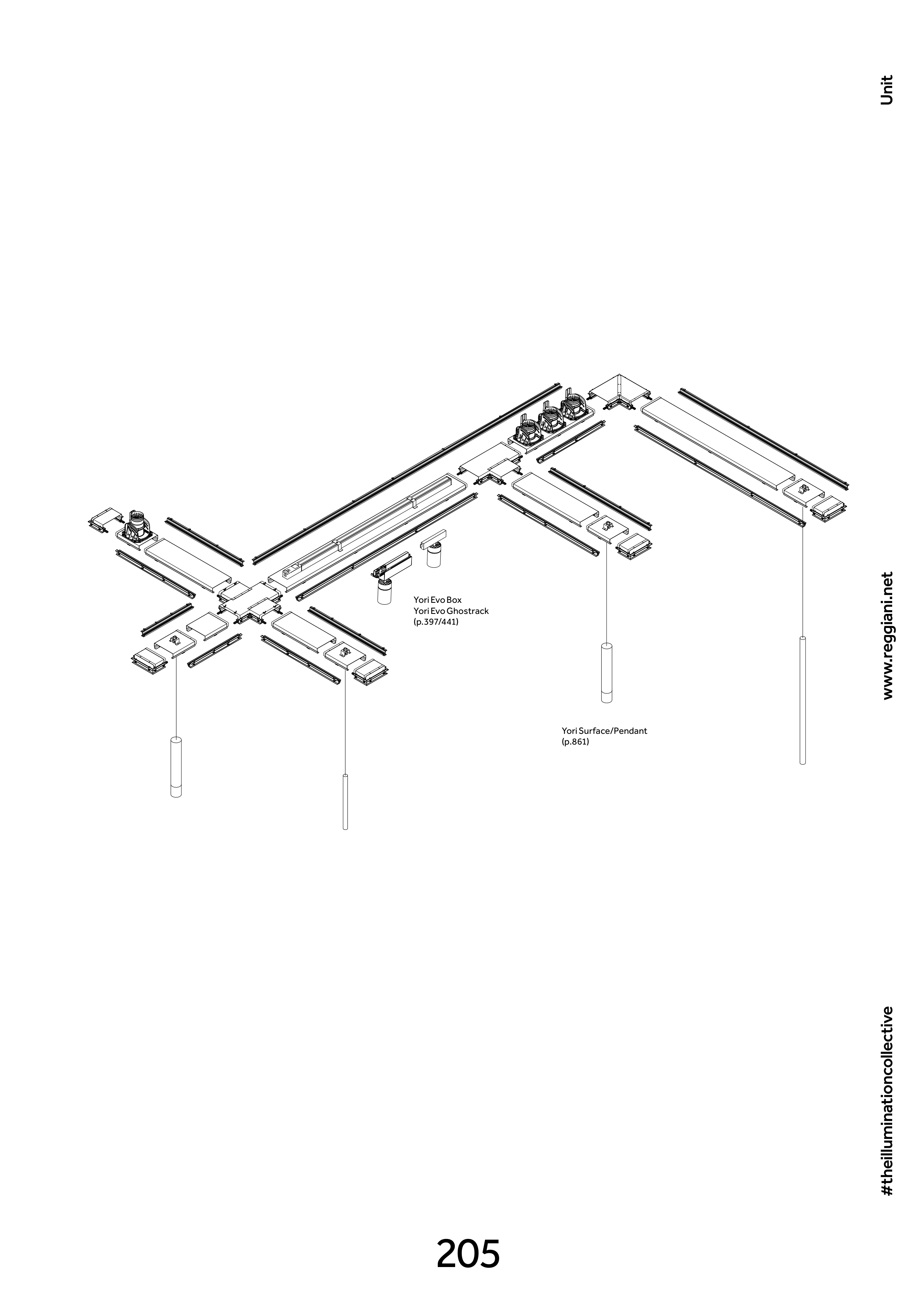 Unit

Yori Evo Box
Yori Evo Ghostrack
(p.397/441)

Yori Surface/Pendant
(p.861)

www.reggiani.net

#theilluminationcollective

205