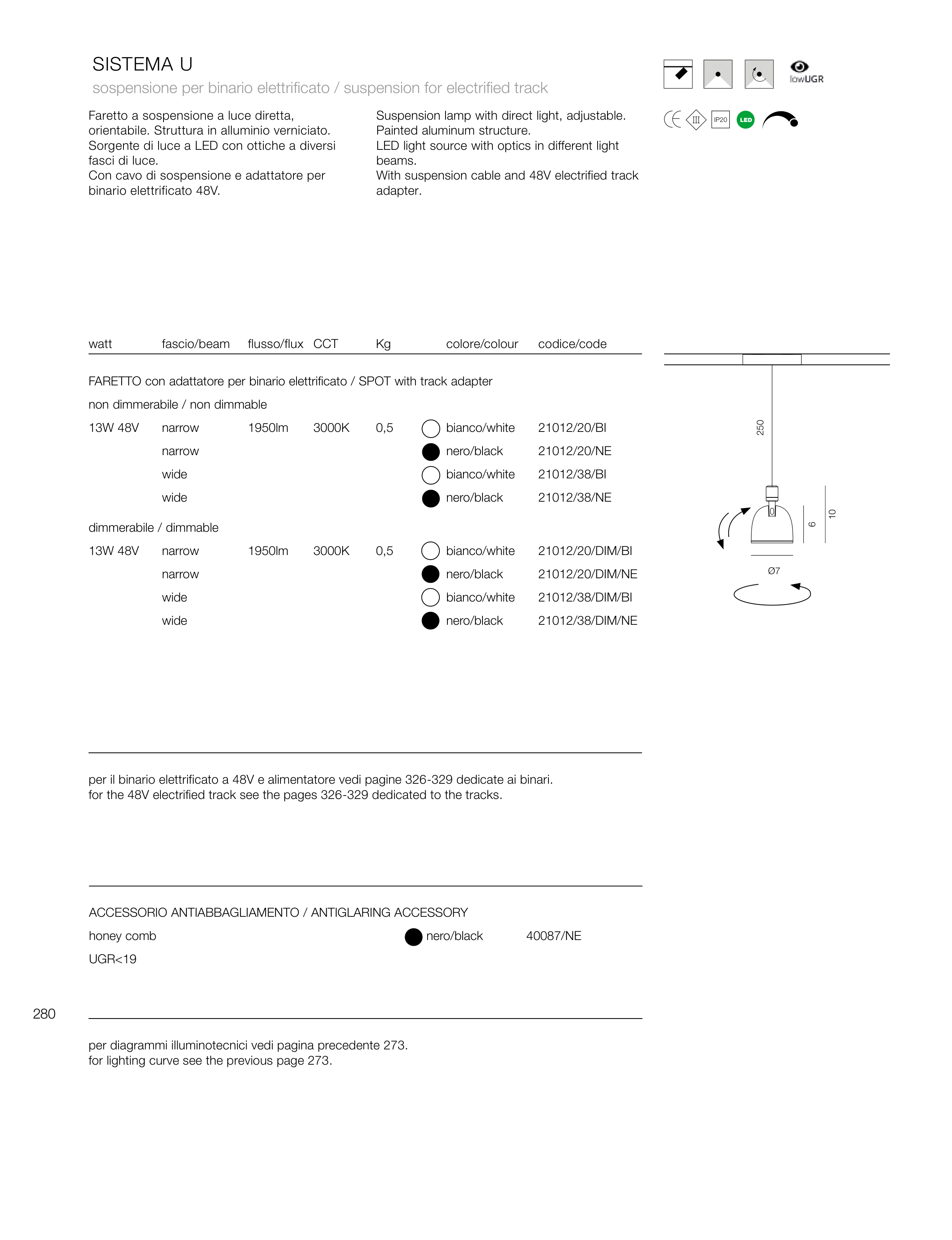 SISTEMA U

sospensione per binario elettrificato / suspension for electrified track

lowUGR

III IP20 LED

Faretto a sospensione a luce diretta, orientabile. Struttura in alluminio verniciato. Sorgente di luce a LED con ottiche a diversi fasci di luce.
Con cavo di sospensione e adattatore per binario elettrificato 48V.

Suspension lamp with direct light, adjustable. Painted aluminum structure.
LED light source with optics in different light beams.
With suspension cable and 48V electrified track adapter.

| watt | fascio/beam | flusso/flux | CCT | Kg | colore/colour | codice/code |
|---|---|---|---|---|---|---|
| FARETTO con adattatore per binario elettrificato / SPOT with track adapter | | | | | | |
| non dimmerabile / non dimmable | | | | | | |
| 13W 48V | narrow | 1950lm | 3000K | 0,5 | bianco/white | 21012/20/BI |
| | narrow | | | | nero/black | 21012/20/NE |
| | wide | | | | bianco/white | 21012/38/BI |
| | wide | | | | nero/black | 21012/38/NE |
| dimmerabile / dimmable | | | | | | |
| 13W 48V | narrow | 1950lm | 3000K | 0,5 | bianco/white | 21012/20/DIM/BI |
| | narrow | | | | nero/black | 21012/20/DIM/NE |
| | wide | | | | bianco/white | 21012/38/DIM/BI |
| | wide | | | | nero/black | 21012/38/DIM/NE |

250
6
10
Ø7

per il binario elettrificato a 48V e alimentatore vedi pagine 326-329 dedicate ai binari.
for the 48V electrified track see the pages 326-329 dedicated to the tracks.

ACCESSORIO ANTIABBAGLIAMENTO / ANTIGLARING ACCESSORY
honey comb nero/black 40087/NE
UGR<19

280

per diagrammi illuminotecnici vedi pagina precedente 273.
for lighting curve see the previous page 273.