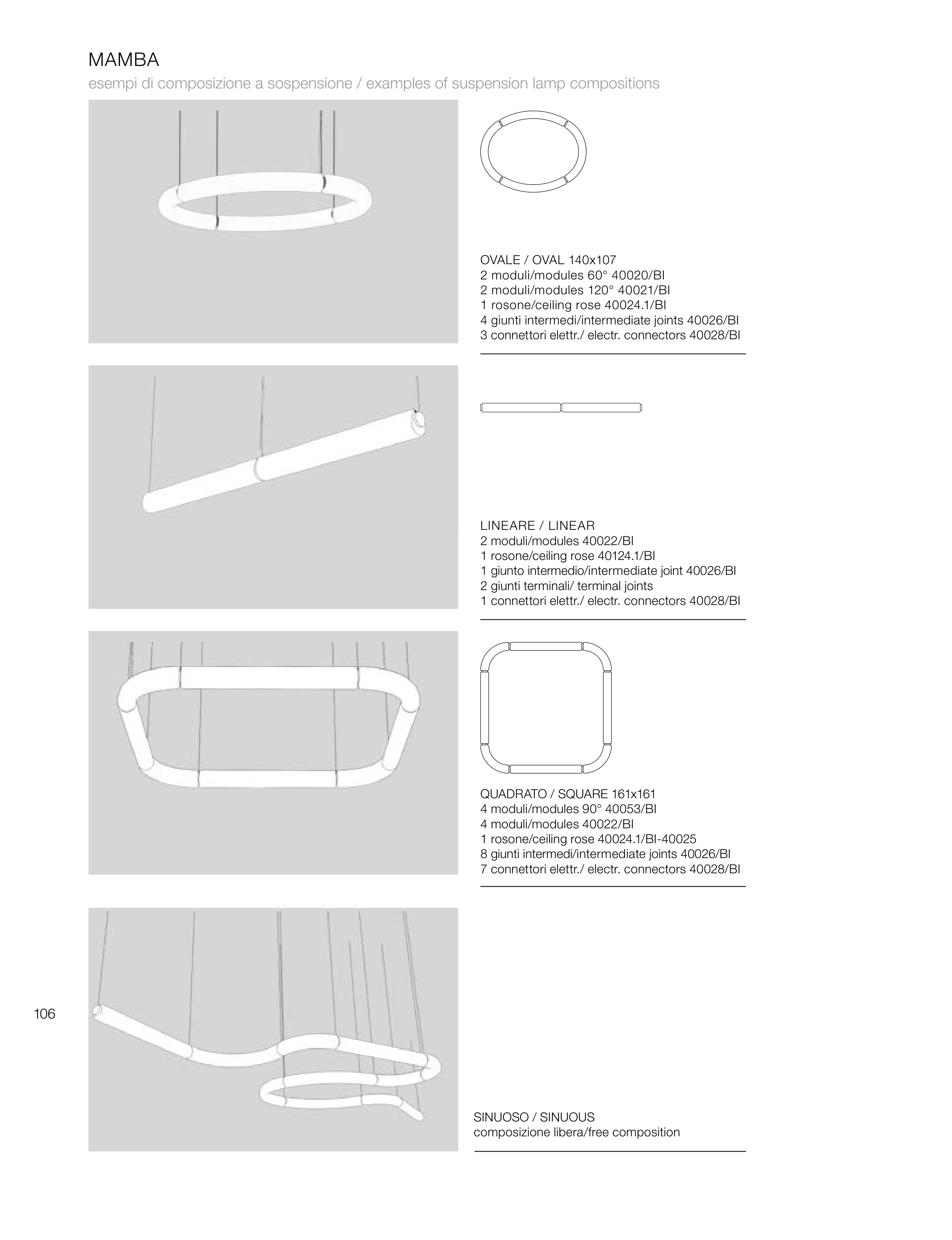 MAMBA
esempi di composizione a sospensione / examples of suspension lamp compositions

OVALE / OVAL 140x107
2 moduli/modules 60° 40020/BI
2 moduli/modules 120° 40021/BI
1 rosone/ceiling rose 40024.1/BI
4 giunti intermedi/intermediate joints 40026/BI
3 connettori elettr./ electr. connectors 40028/BI

LINEARE / LINEAR
2 moduli/modules 40022/BI
1 rosone/ceiling rose 40124.1/BI
1 giunto intermedio/intermediate joint 40026/BI
2 giunti terminali/ terminal joints
1 connettori elettr./ electr. connectors 40028/BI

QUADRATO / SQUARE 161x161
4 moduli/modules 90° 40053/BI
4 moduli/modules 40022/BI
1 rosone/ceiling rose 40024.1/BI-40025
8 giunti intermedi/intermediate joints 40026/BI
7 connettori elettr./ electr. connectors 40028/BI

106

SINUOSO / SINUOUS
composizione libera/free composition