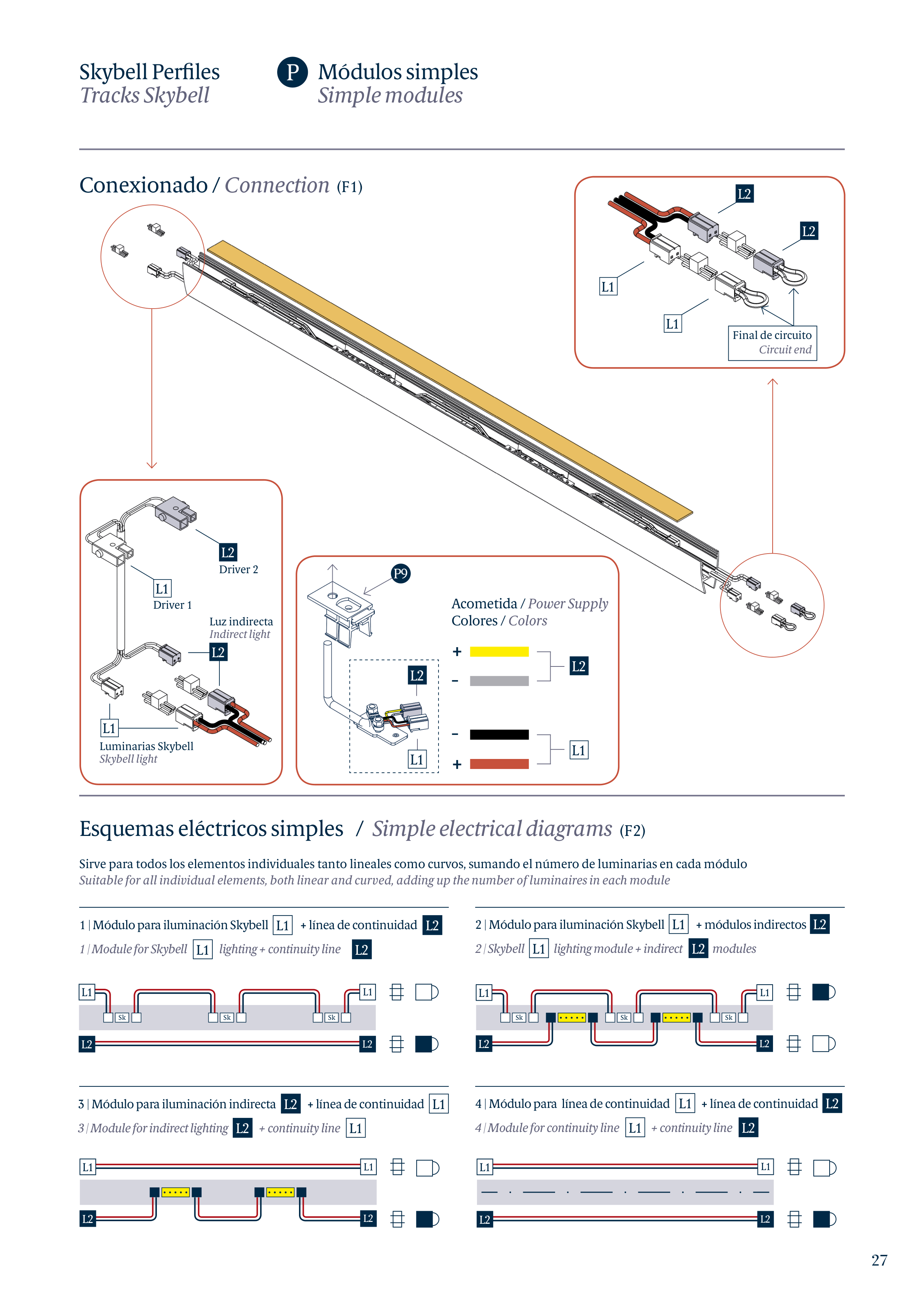 Skybell Perfiles
Tracks Skybell

P Módulos simples
Simple modules

Conexionado / Connection (F1)

L2
L2
L1
L1
Final de circuito
Circuit end

L2
Driver 2
L1
Driver 1
Luz indirecta
Indirect light
L2
L1
Luminarias Skybell
Skybell light

P9
L2
L1
Acometida / Power Supply
Colores / Colors
+
-
L2
-
+
L1

Esquemas eléctricos simples / Simple electrical diagrams (F2)

Sirve para todos los elementos individuales tanto lineales como curvos, sumando el número de luminarias en cada módulo
Suitable for all individual elements, both linear and curved, adding up the number of luminaires in each module

1 | Módulo para iluminación Skybell L1 + línea de continuidad L2
1 | Module for Skybell L1 lighting + continuity line L2

L1 Sk Sk Sk L1
L2 L2

2 | Módulo para iluminación Skybell L1 + módulos indirectos L2
2 | Skybell L1 lighting module + indirect L2 modules

L1 Sk Sk Sk L1
L2 L2

3 | Módulo para iluminación indirecta L2 + línea de continuidad L1
3 | Module for indirect lighting L2 + continuity line L1

L1 L1
L2 L2

4 | Módulo para línea de continuidad L1 + línea de continuidad L2
4 | Module for continuity line L1 + continuity line L2

L1 L1
L2 L2

27