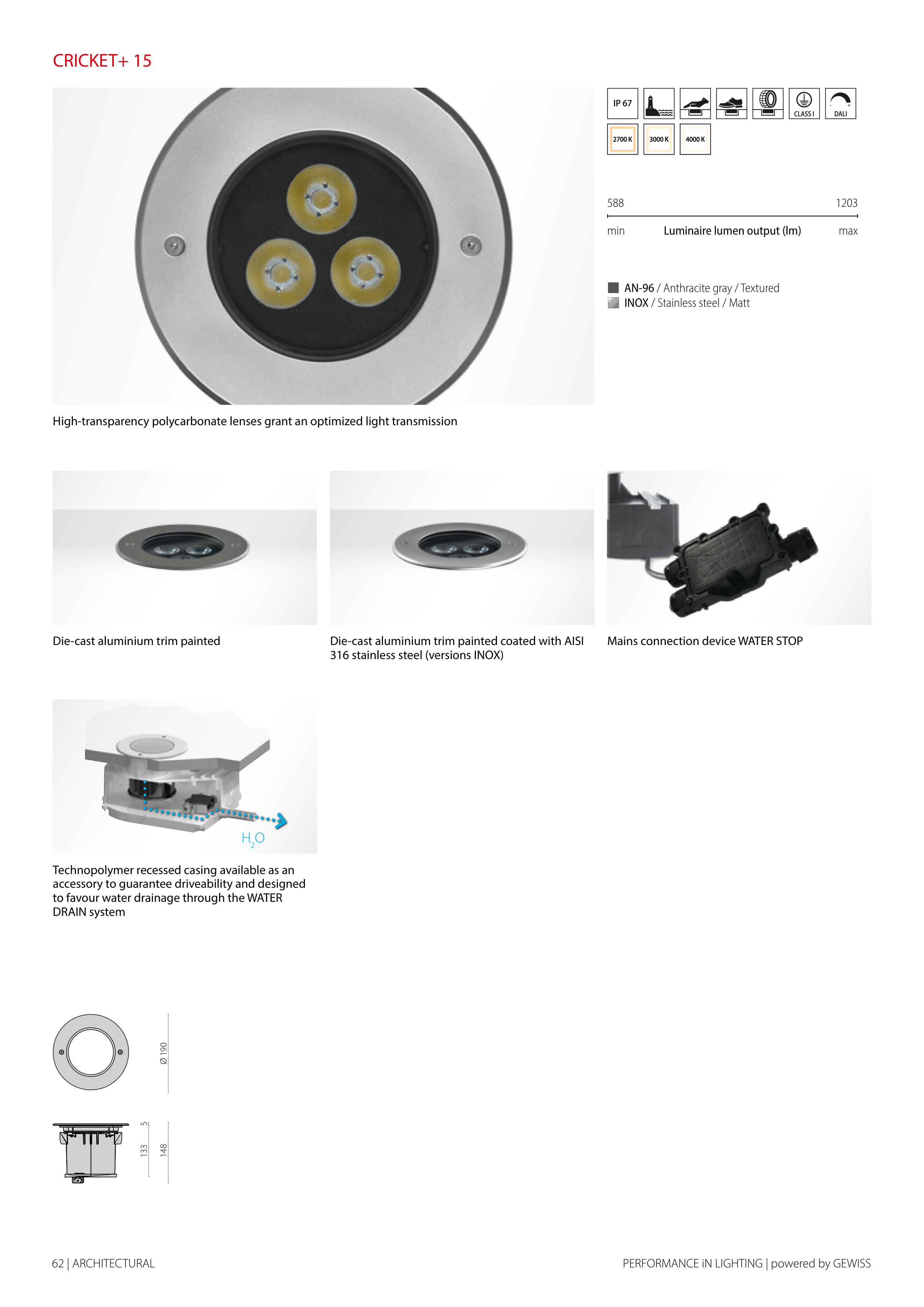 CRICKET+ 15

IP 67

CLASS I

DALI

2700 K

3000 K

4000 K

588

1203

min

Luminaire lumen output (lm)

max

AN-96 / Anthracite gray / Textured
INOX / Stainless steel / Matt

High-transparency polycarbonate lenses grant an optimized light transmission

Die-cast aluminium trim painted

Die-cast aluminium trim painted coated with AISI 316 stainless steel (versions INOX)

Mains connection device WATER STOP

$H_2O$

Technopolymer recessed casing available as an accessory to guarantee driveability and designed to favour water drainage through the WATER DRAIN system

Ø 190

5

133

148

62 | ARCHITECTURAL

PERFORMANCE iN LIGHTING | powered by GEWISS