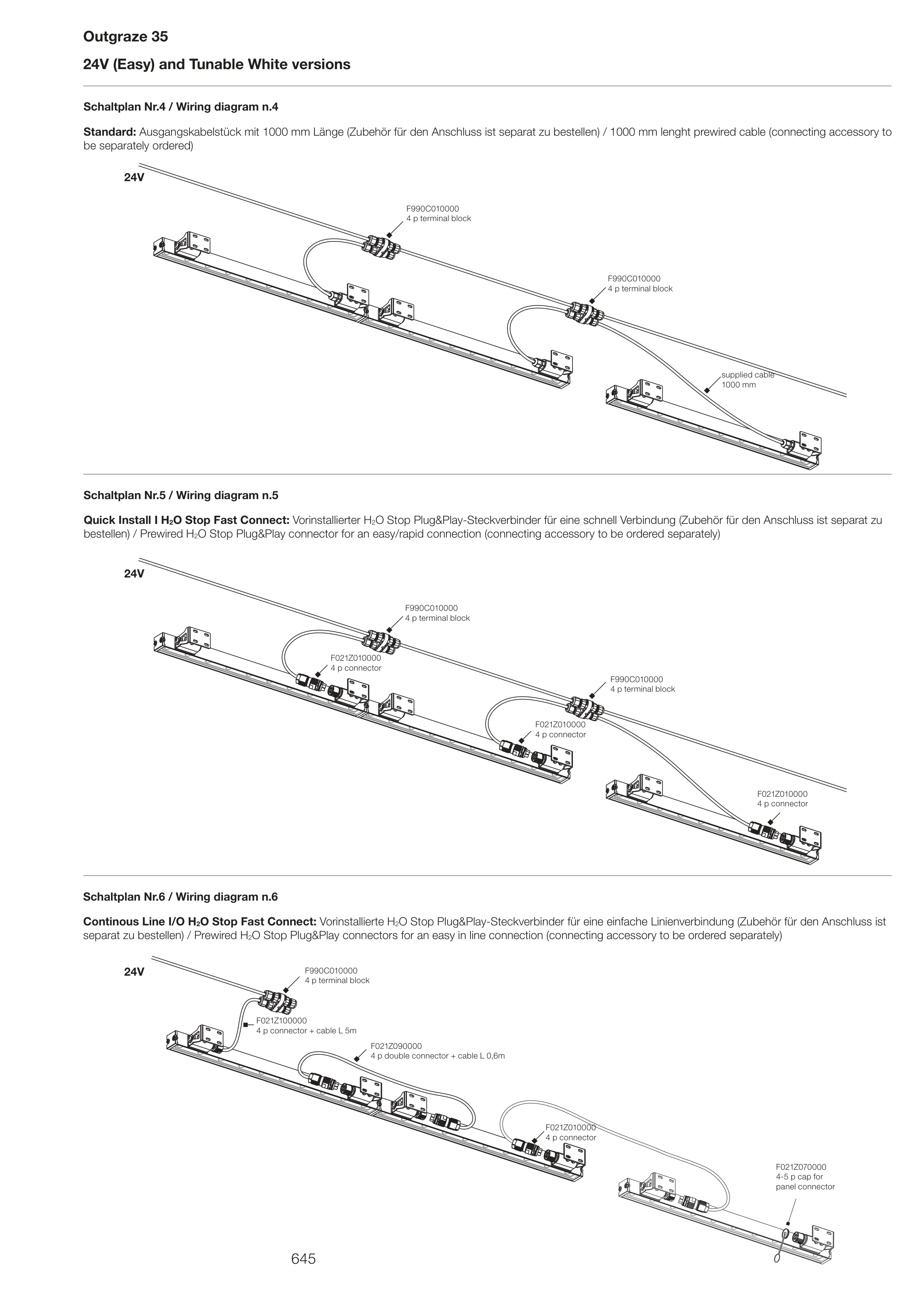 Outgraze 35

24V (Easy) and Tunable White versions

Schaltplan Nr.4 / Wiring diagram n.4

Standard: Ausgangskabelstück mit 1000 mm Länge (Zubehör für den Anschluss ist separat zu bestellen) / 1000 mm lenght prewired cable (connecting accessory to be separately ordered)

24V

F990C010000
4 p terminal block

F990C010000
4 p terminal block

supplied cable
1000 mm

Schaltplan Nr.5 / Wiring diagram n.5

Quick Install I $H_2O$ Stop Fast Connect: Vorinstallierter $H_2O$ Stop Plug&Play-Steckverbinder für eine schnell Verbindung (Zubehör für den Anschluss ist separat zu bestellen) / Prewired $H_2O$ Stop Plug&Play connector for an easy/rapid connection (connecting accessory to be ordered separately)

24V

F990C010000
4 p terminal block

F021Z010000
4 p connector

F990C010000
4 p terminal block

F021Z010000
4 p connector

F021Z010000
4 p connector

Schaltplan Nr.6 / Wiring diagram n.6

Continous Line I/O $H_2O$ Stop Fast Connect: Vorinstallierte $H_2O$ Stop Plug&Play-Steckverbinder für eine einfache Linienverbindung (Zubehör für den Anschluss ist separat zu bestellen) / Prewired $H_2O$ Stop Plug&Play connectors for an easy in line connection (connecting accessory to be ordered separately)

24V

F990C010000
4 p terminal block

F021Z100000
4 p connector + cable L 5m

F021Z090000
4 p double connector + cable L 0,6m

F021Z010000
4 p connector

F021Z070000
4-5 p cap for
panel connector

645