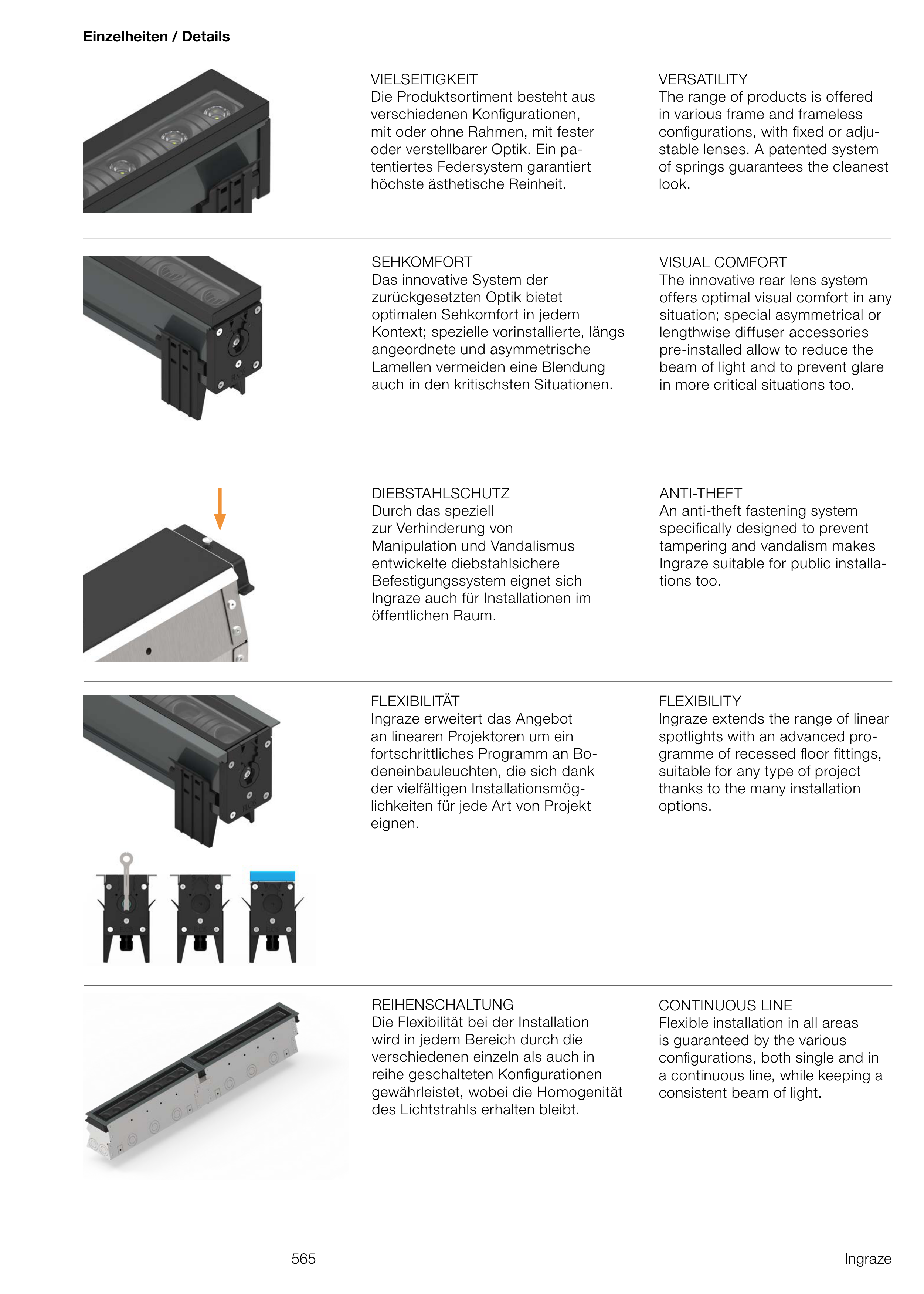 Einzelheiten / Details

VIELSEITIGKEIT
Die Produktsortiment besteht aus verschiedenen Konfigurationen, mit oder ohne Rahmen, mit fester oder verstellbarer Optik. Ein patentiertes Federsystem garantiert höchste ästhetische Reinheit.

VERSATILITY
The range of products is offered in various frame and frameless configurations, with fixed or adjustable lenses. A patented system of springs guarantees the cleanest look.

SEHKOMFORT
Das innovative System der zurückgesetzten Optik bietet optimalen Sehkomfort in jedem Kontext; spezielle vorinstallierte, längs angeordnete und asymmetrische Lamellen vermeiden eine Blendung auch in den kritischsten Situationen.

VISUAL COMFORT
The innovative rear lens system offers optimal visual comfort in any situation; special asymmetrical or lengthwise diffuser accessories pre-installed allow to reduce the beam of light and to prevent glare in more critical situations too.

DIEBSTAHLSCHUTZ
Durch das speziell zur Verhinderung von Manipulation und Vandalismus entwickelte diebstahlsichere Befestigungssystem eignet sich Ingraze auch für Installationen im öffentlichen Raum.

ANTI-THEFT
An anti-theft fastening system specifically designed to prevent tampering and vandalism makes Ingraze suitable for public installations too.

FLEXIBILITÄT
Ingraze erweitert das Angebot an linearen Projektoren um ein fortschrittliches Programm an Bodeneinbauleuchten, die sich dank der vielfältigen Installationsmöglichkeiten für jede Art von Projekt eignen.

FLEXIBILITY
Ingraze extends the range of linear spotlights with an advanced programme of recessed floor fittings, suitable for any type of project thanks to the many installation options.

REIHENSCHALTUNG
Die Flexibilität bei der Installation wird in jedem Bereich durch die verschiedenen einzeln als auch in reihe geschalteten Konfigurationen gewährleistet, wobei die Homogenität des Lichtstrahls erhalten bleibt.

CONTINUOUS LINE
Flexible installation in all areas is guaranteed by the various configurations, both single and in a continuous line, while keeping a consistent beam of light.

565

Ingraze