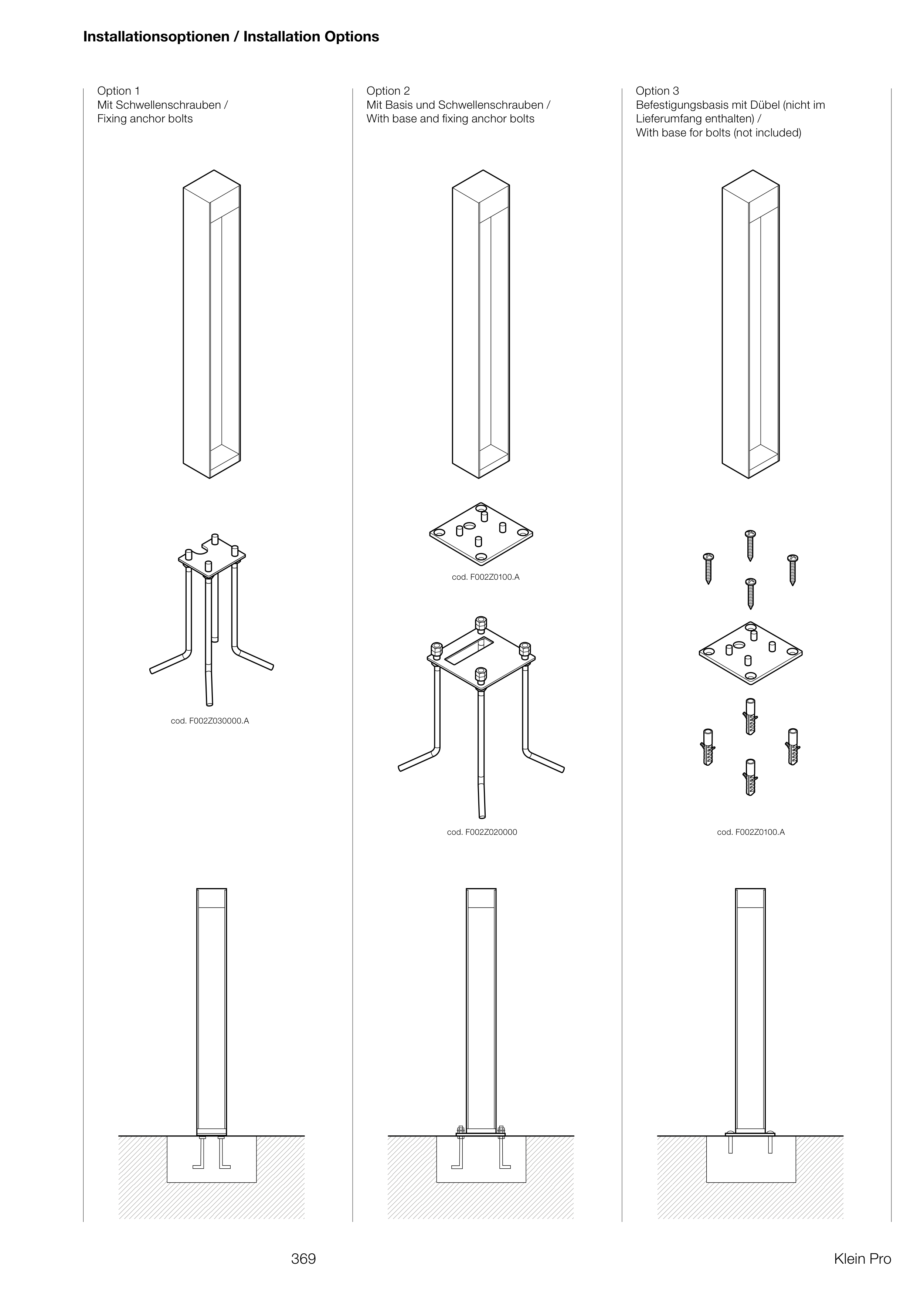 Installationsoptionen / Installation Options

Option 1
Mit Schwellenschrauben /
Fixing anchor bolts

cod. F002Z030000.A

Option 2
Mit Basis und Schwellenschrauben /
With base and fixing anchor bolts

cod. F002Z0100.A

cod. F002Z020000

Option 3
Befestigungsbasis mit Dübel (nicht im Lieferumfang enthalten) /
With base for bolts (not included)

cod. F002Z0100.A

369

Klein Pro