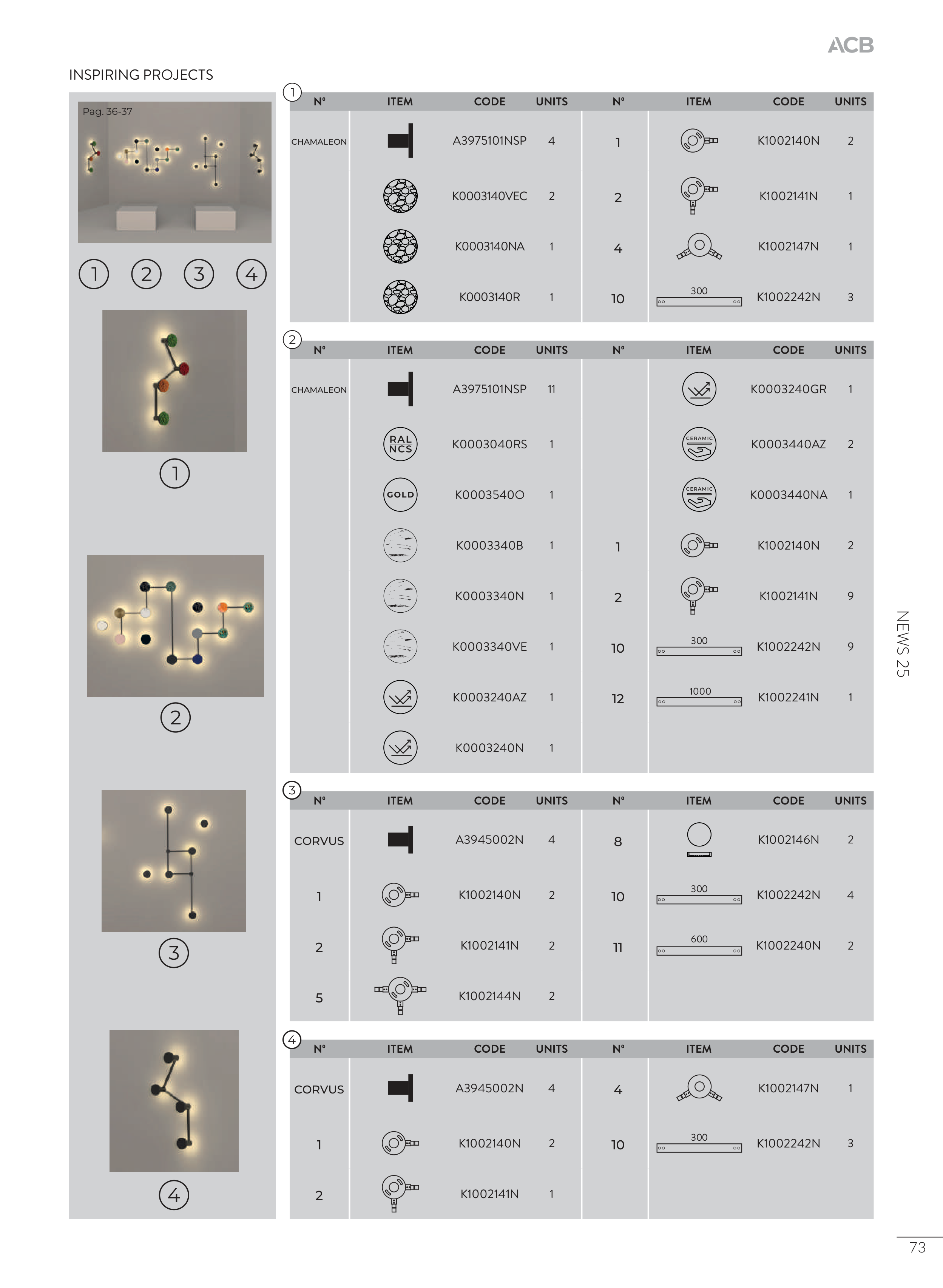 ACB

INSPIRING PROJECTS

Pag. 36-37

① ② ③ ④

①

②

③

④

①

| Nº | ITEM | CODE | UNITS | Nº | ITEM | CODE | UNITS |
|---|---|---|---|---|---|---|---|
| CHAMALEON | | A3975101NSP | 4 | 1 | | K1002140N | 2 |
| | | K0003140VEC | 2 | 2 | | K1002141N | 1 |
| | | K0003140NA | 1 | 4 | | K1002147N | 1 |
| | | K0003140R | 1 | 10 | 300 | K1002242N | 3 |

②

| Nº | ITEM | CODE | UNITS | Nº | ITEM | CODE | UNITS |
|---|---|---|---|---|---|---|---|
| CHAMALEON | | A3975101NSP | 11 | | | K0003240GR | 1 |
| | RAL NCS | K0003040RS | 1 | | CERAMIC | K0003440AZ | 2 |
| | GOLD | K0003540O | 1 | | CERAMIC | K0003440NA | 1 |
| | | K0003340B | 1 | 1 | | K1002140N | 2 |
| | | K0003340N | 1 | 2 | | K1002141N | 9 |
| | | K0003340VE | 1 | 10 | 300 | K1002242N | 9 |
| | | K0003240AZ | 1 | 12 | 1000 | K1002241N | 1 |
| | | K0003240N | 1 | | | | |

③

| Nº | ITEM | CODE | UNITS | Nº | ITEM | CODE | UNITS |
|---|---|---|---|---|---|---|---|
| CORVUS | | A3945002N | 4 | 8 | | K1002146N | 2 |
| 1 | | K1002140N | 2 | 10 | 300 | K1002242N | 4 |
| 2 | | K1002141N | 2 | 11 | 600 | K1002240N | 2 |
| 5 | | K1002144N | 2 | | | | |

④

| Nº | ITEM | CODE | UNITS | Nº | ITEM | CODE | UNITS |
|---|---|---|---|---|---|---|---|
| CORVUS | | A3945002N | 4 | 4 | | K1002147N | 1 |
| 1 | | K1002140N | 2 | 10 | 300 | K1002242N | 3 |
| 2 | | K1002141N | 1 | | | | |

NEWS 25

73