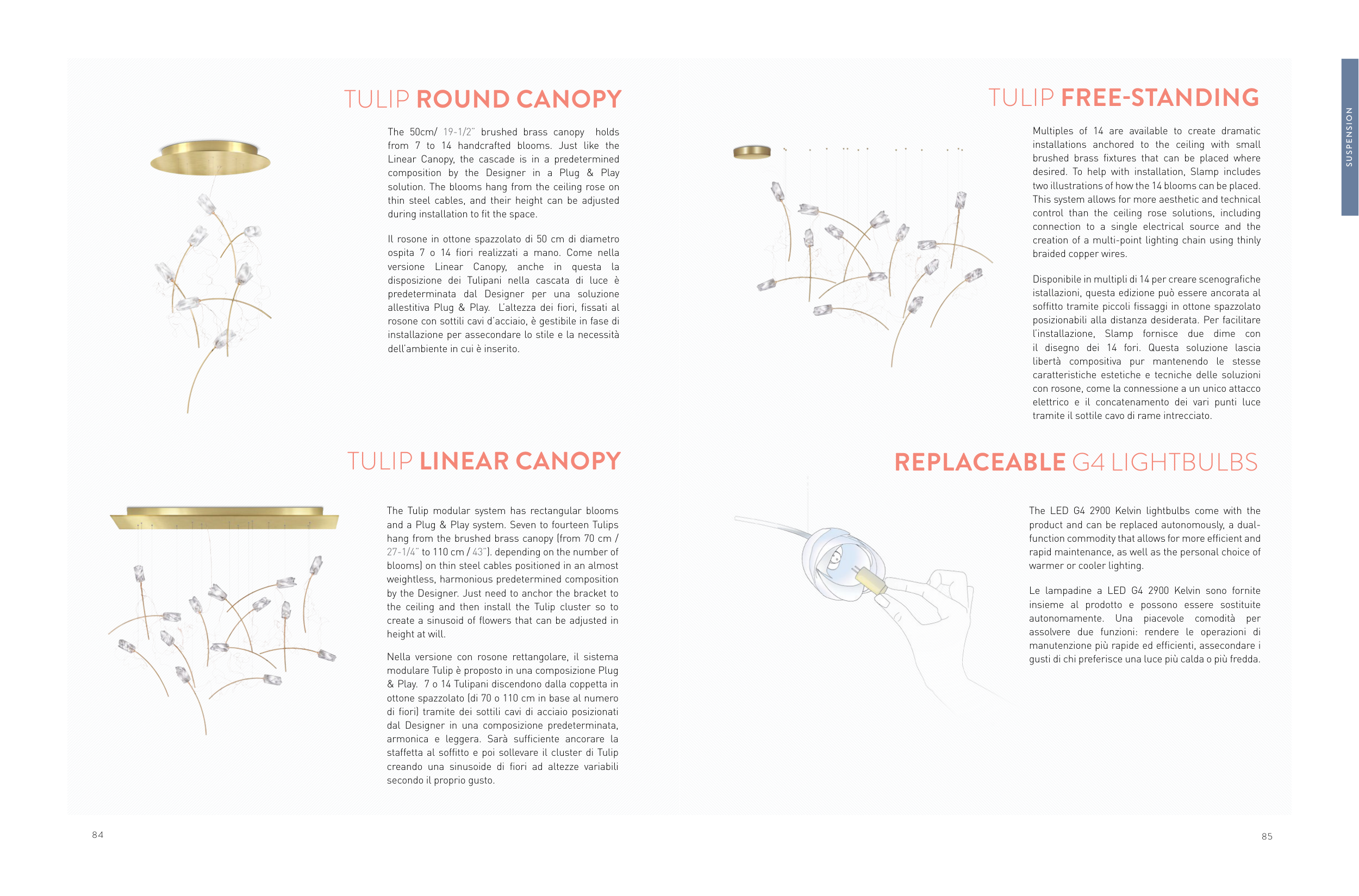 TULIP ROUND CANOPY

The 50cm/ 19-1/2" brushed brass canopy holds from 7 to 14 handcrafted blooms. Just like the Linear Canopy, the cascade is in a predetermined composition by the Designer in a Plug & Play solution. The blooms hang from the ceiling rose on thin steel cables, and their height can be adjusted during installation to fit the space.

Il rosone in ottone spazzolato di 50 cm di diametro ospita 7 o 14 fiori realizzati a mano. Come nella versione Linear Canopy, anche in questa la disposizione dei Tulipani nella cascata di luce è predeterminata dal Designer per una soluzione allestitiva Plug & Play. L'altezza dei fiori, fissati al rosone con sottili cavi d'acciaio, è gestibile in fase di installazione per assecondare lo stile e la necessità dell'ambiente in cui è inserito.

TULIP LINEAR CANOPY

The Tulip modular system has rectangular blooms and a Plug & Play system. Seven to fourteen Tulips hang from the brushed brass canopy (from 70 cm / 27-1/4" to 110 cm / 43"). depending on the number of blooms) on thin steel cables positioned in an almost weightless, harmonious predetermined composition by the Designer. Just need to anchor the bracket to the ceiling and then install the Tulip cluster so to create a sinusoid of flowers that can be adjusted in height at will.

Nella versione con rosone rettangolare, il sistema modulare Tulip è proposto in una composizione Plug & Play. 7 o 14 Tulipani discendono dalla coppetta in ottone spazzolato (di 70 o 110 cm in base al numero di fiori) tramite dei sottili cavi di acciaio posizionati dal Designer in una composizione predeterminata, armonica e leggera. Sarà sufficiente ancorare la staffetta al soffitto e poi sollevare il cluster di Tulip creando una sinusoide di fiori ad altezze variabili secondo il proprio gusto.

84

TULIP FREE-STANDING

Multiples of 14 are available to create dramatic installations anchored to the ceiling with small brushed brass fixtures that can be placed where desired. To help with installation, Slamp includes two illustrations of how the 14 blooms can be placed. This system allows for more aesthetic and technical control than the ceiling rose solutions, including connection to a single electrical source and the creation of a multi-point lighting chain using thinly braided copper wires.

Disponibile in multipli di 14 per creare scenografiche istallazioni, questa edizione può essere ancorata al soffitto tramite piccoli fissaggi in ottone spazzolato posizionabili alla distanza desiderata. Per facilitare l'installazione, Slamp fornisce due dime con il disegno dei 14 fori. Questa soluzione lascia libertà compositiva pur mantenendo le stesse caratteristiche estetiche e tecniche delle soluzioni con rosone, come la connessione a un unico attacco elettrico e il concatenamento dei vari punti luce tramite il sottile cavo di rame intrecciato.

REPLACEABLE G4 LIGHTBULBS

The LED G4 2900 Kelvin lightbulbs come with the product and can be replaced autonomously, a dual-function commodity that allows for more efficient and rapid maintenance, as well as the personal choice of warmer or cooler lighting.

Le lampadine a LED G4 2900 Kelvin sono fornite insieme al prodotto e possono essere sostituite autonomamente. Una piacevole comodità per assolvere due funzioni: rendere le operazioni di manutenzione più rapide ed efficienti, assecondare i gusti di chi preferisce una luce più calda o più fredda.

SUSPENSION

85