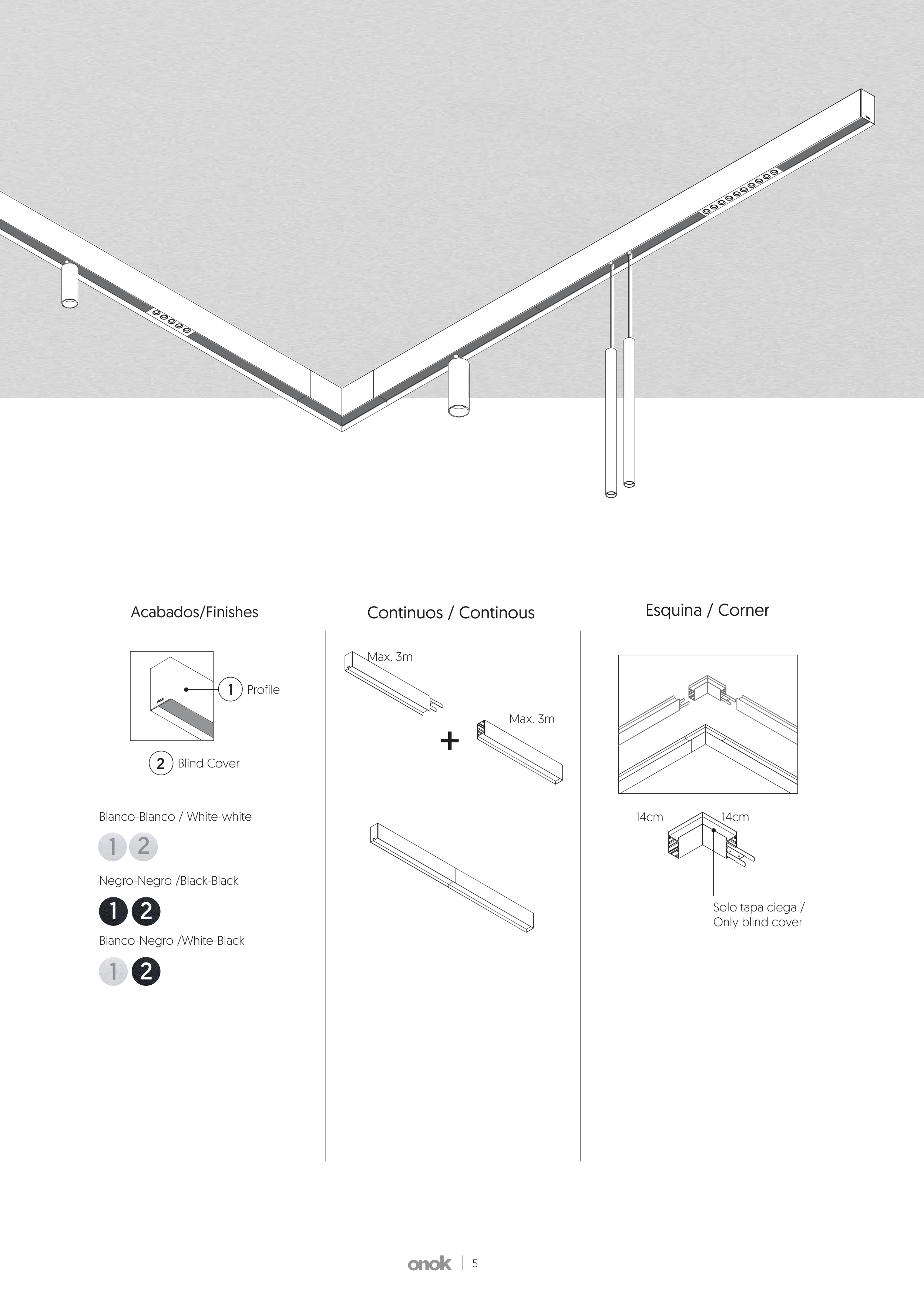 Acabados/Finishes

1 Profile

2 Blind Cover

Blanco-Blanco / White-white

1 2

Negro-Negro /Black-Black

1 2

Blanco-Negro /White-Black

1 2

Continuos / Continous

Max. 3m

+

Max. 3m

Esquina / Corner

14cm

14cm

Solo tapa ciega / Only blind cover

onok | 5