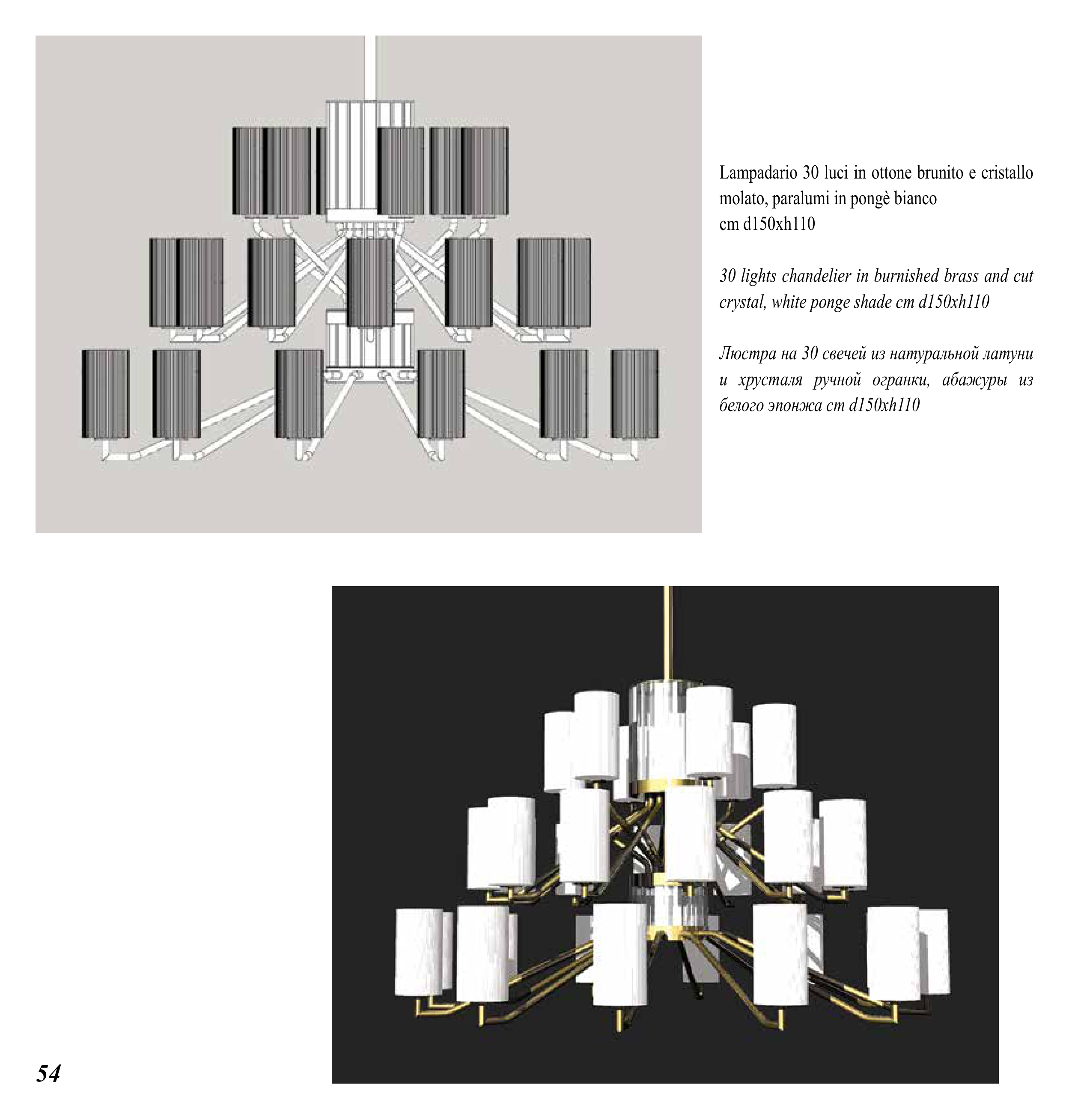 Lampadario 30 luci in ottone brunito e cristallo molato, paralumi in pongè bianco
cm d150xh110

30 lights chandelier in burnished brass and cut crystal, white ponge shade cm d150xh110

Люстра на 30 свечей из натуральной латуни и хрусталя ручной огранки, абажуры из белого эпонжа cm d150xh110

54