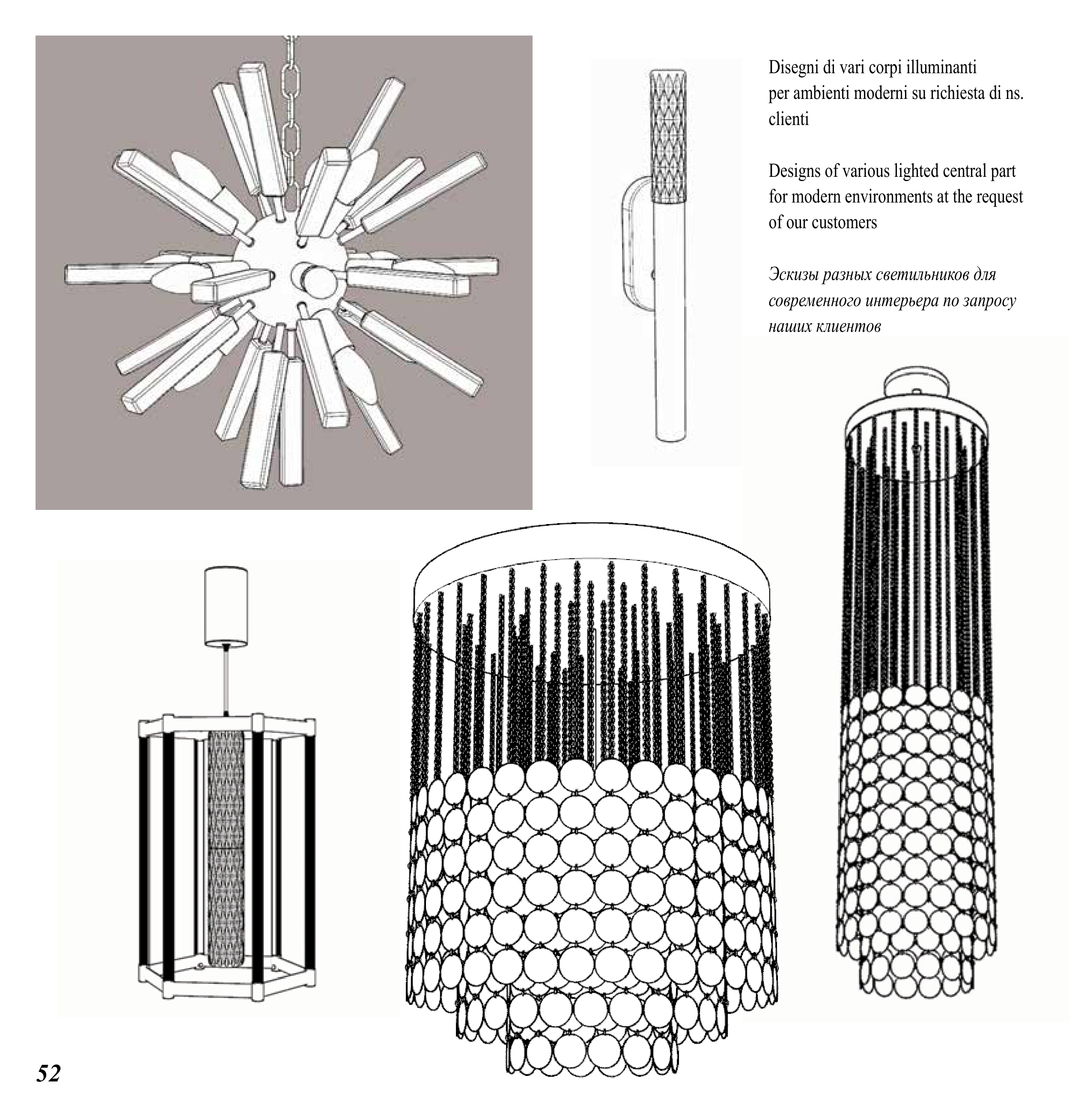 Disegni di vari corpi illuminanti per ambienti moderni su richiesta di ns. clienti

Designs of various lighted central part for modern environments at the request of our customers

Эскизы разных светильников для современного интерьера по запросу наших клиентов

52