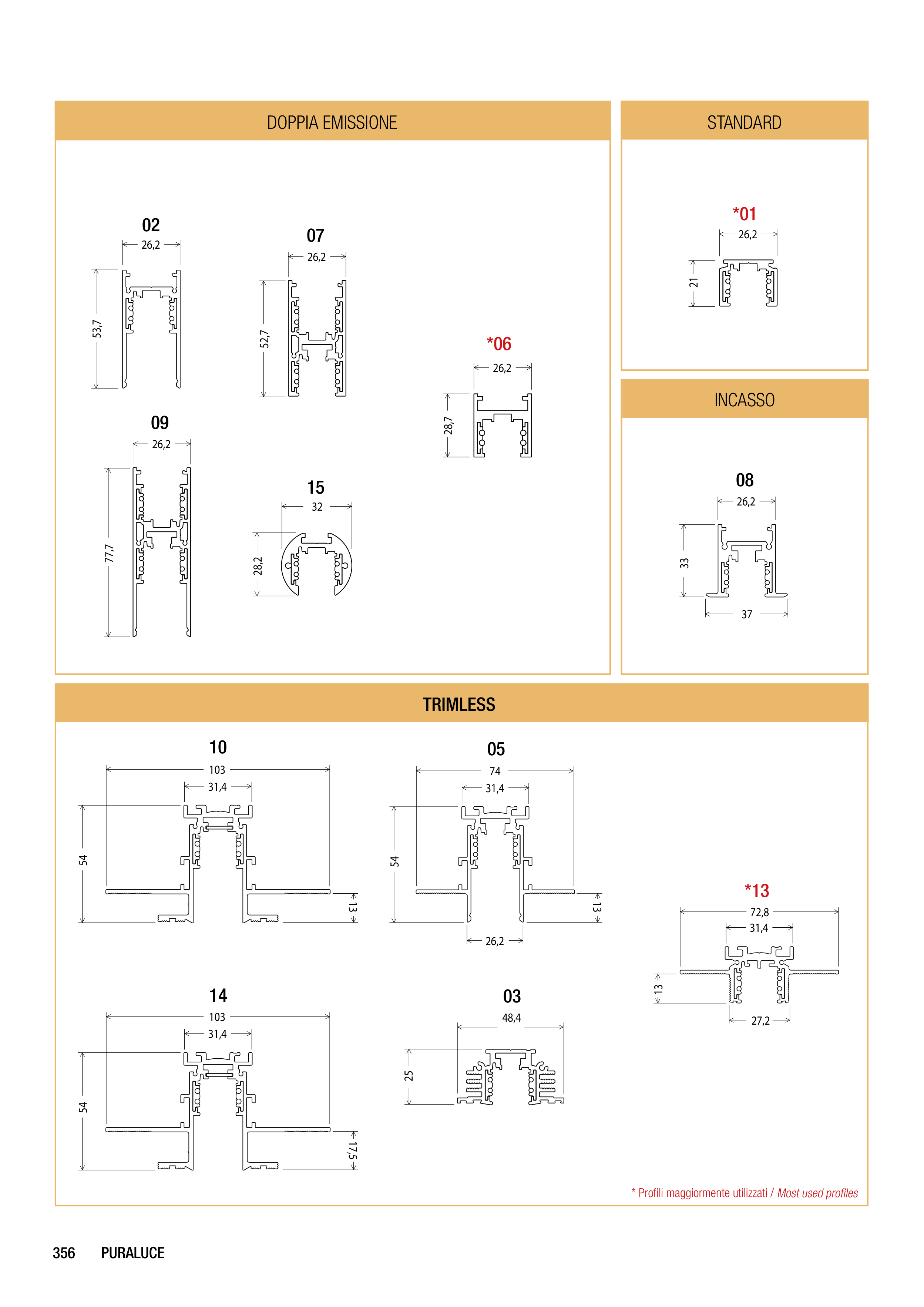 DOPPIA EMISSIONE

02
26,2
53,7

07
26,2
52,7

*06
26,2
28,7

09
26,2
77,7

15
32
28,2

STANDARD

*01
26,2
21

INCASSO

08
26,2
33
37

TRIMLESS

10
103
31,4
54
13

05
74
31,4
54
13
26,2

*13
72,8
31,4
13
27,2

14
103
31,4
54
17,5

03
48,4
25

* Profili maggiormente utilizzati / Most used profiles

356 PURALUCE