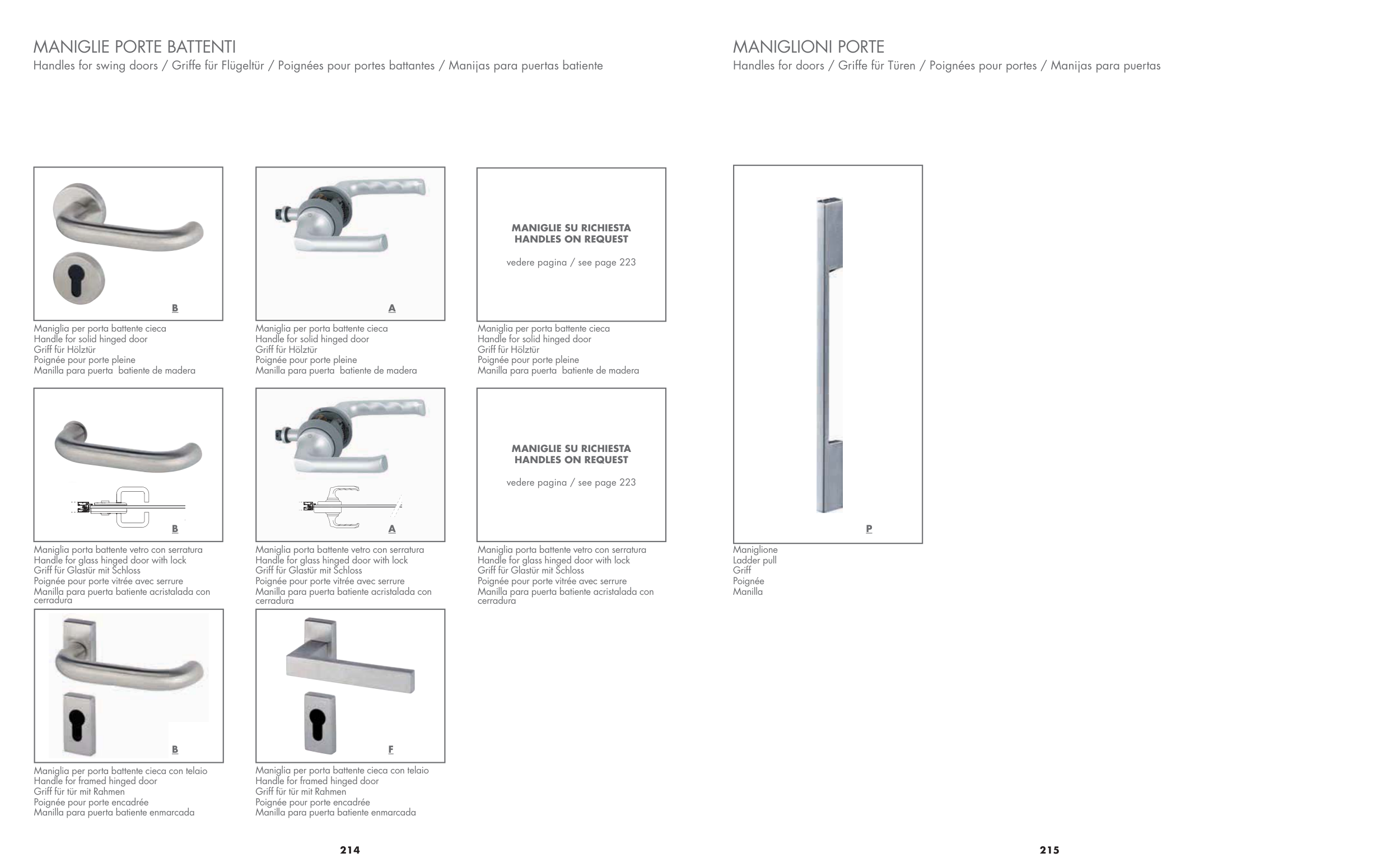 MANIGLIE PORTE BATTENTI
Handles for swing doors / Griffe für Flügeltür / Poignées pour portes battantes / Manijas para puertas batiente

B

Maniglia per porta battente cieca
Handle for solid hinged door
Griff für Hölztür
Poignée pour porte pleine
Manilla para puerta batiente de madera

A

Maniglia per porta battente cieca
Handle for solid hinged door
Griff für Hölztür
Poignée pour porte pleine
Manilla para puerta batiente de madera

MANIGLIE SU RICHIESTA
HANDLES ON REQUEST

vedere pagina / see page 223

Maniglia per porta battente cieca
Handle for solid hinged door
Griff für Hölztür
Poignée pour porte pleine
Manilla para puerta batiente de madera

B

Maniglia porta battente vetro con serratura
Handle for glass hinged door with lock
Griff für Glastür mit Schloss
Poignée pour porte vitrée avec serrure
Manilla para puerta batiente acristalada con cerradura

A

Maniglia porta battente vetro con serratura
Handle for glass hinged door with lock
Griff für Glastür mit Schloss
Poignée pour porte vitrée avec serrure
Manilla para puerta batiente acristalada con cerradura

MANIGLIE SU RICHIESTA
HANDLES ON REQUEST

vedere pagina / see page 223

Maniglia porta battente vetro con serratura
Handle for glass hinged door with lock
Griff für Glastür mit Schloss
Poignée pour porte vitrée avec serrure
Manilla para puerta batiente acristalada con cerradura

B

Maniglia per porta battente cieca con telaio
Handle for framed hinged door
Griff für tür mit Rahmen
Poignée pour porte encadrée
Manilla para puerta batiente enmarcada

F

Maniglia per porta battente cieca con telaio
Handle for framed hinged door
Griff für tür mit Rahmen
Poignée pour porte encadrée
Manilla para puerta batiente enmarcada

214

MANIGLIONI PORTE
Handles for doors / Griffe für Türen / Poignées pour portes / Manijas para puertas

P

Maniglione
Ladder pull
Griff
Poignée
Manilla

215