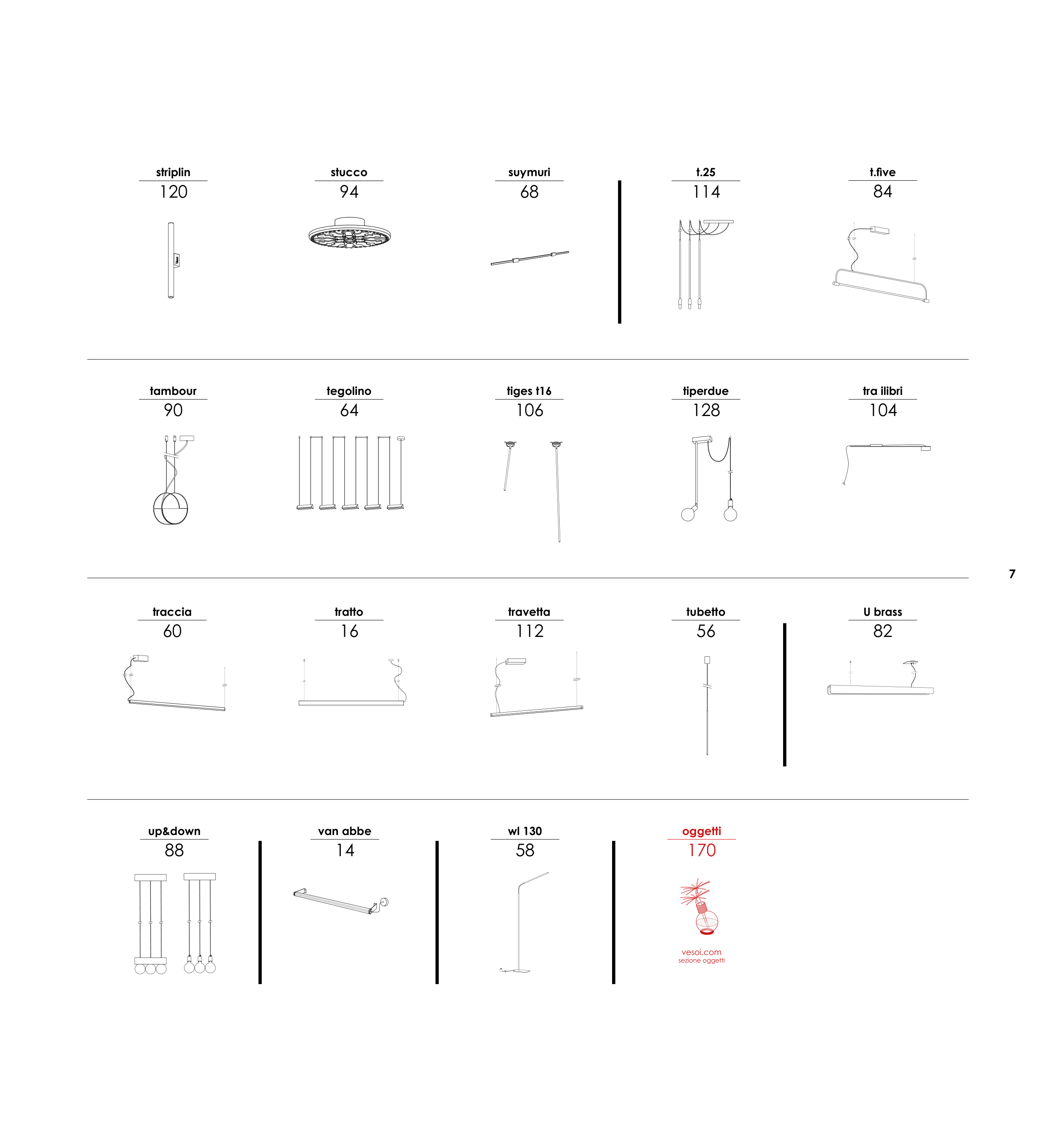 striplin
120

stucco
94

suymuri
68

t.25
114

t.five
84

tambour
90

tegolino
64

tiges t16
106

tiperdue
128

tra ilibri
104

7

traccia
60

tratto
16

travetta
112

tubetto
56

U brass
82

up&down
88

van abbe
14

wl 130
58

oggetti
170

vesoi.com
sezione oggetti