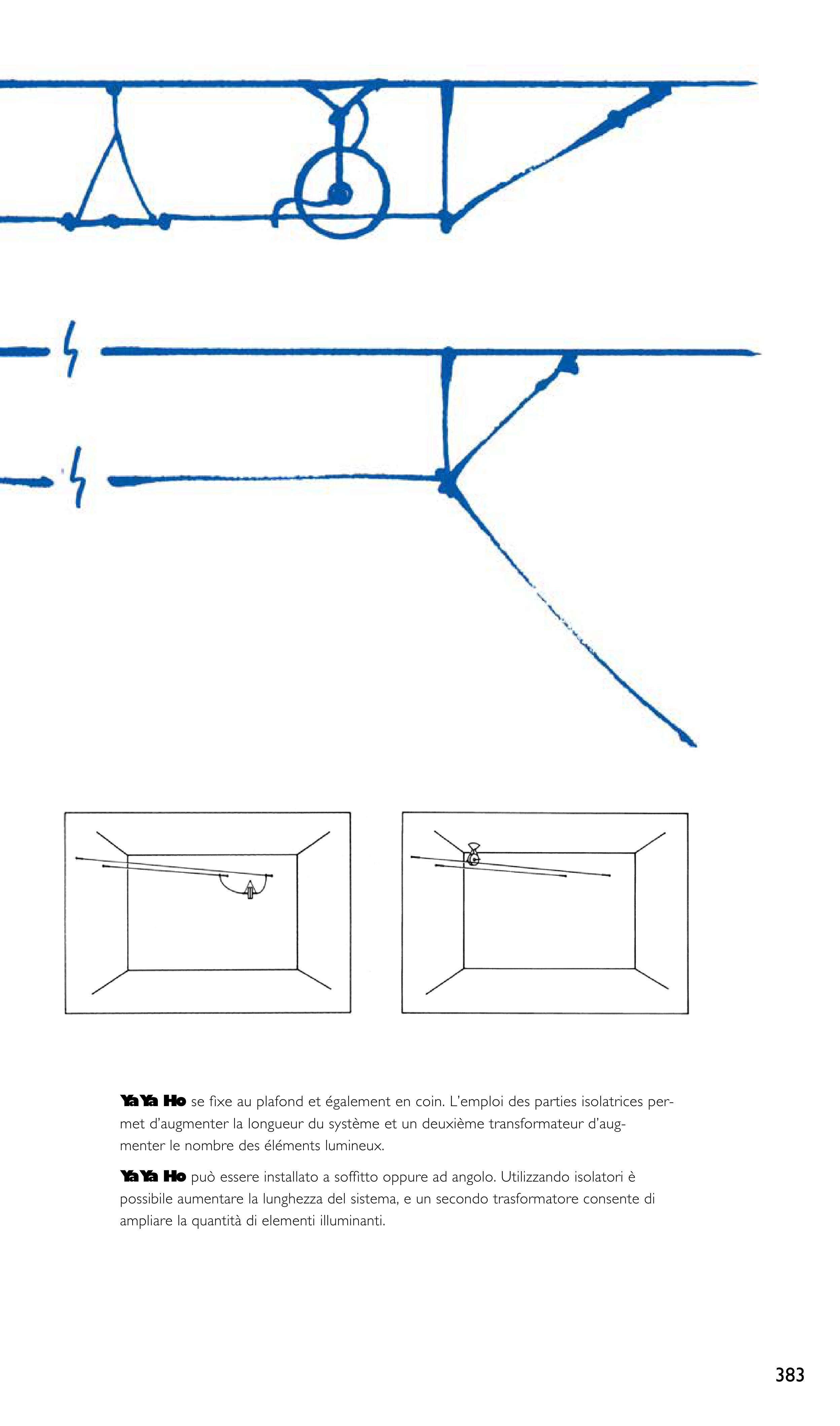 YaYa Ho se fixe au plafond et également en coin. L'emploi des parties isolatrices permet d'augmenter la longueur du système et un deuxième transformateur d'augmenter le nombre des éléments lumineux.

YaYa Ho può essere installato a soffitto oppure ad angolo. Utilizzando isolatori è possibile aumentare la lunghezza del sistema, e un secondo trasformatore consente di ampliare la quantità di elementi illuminanti.

383