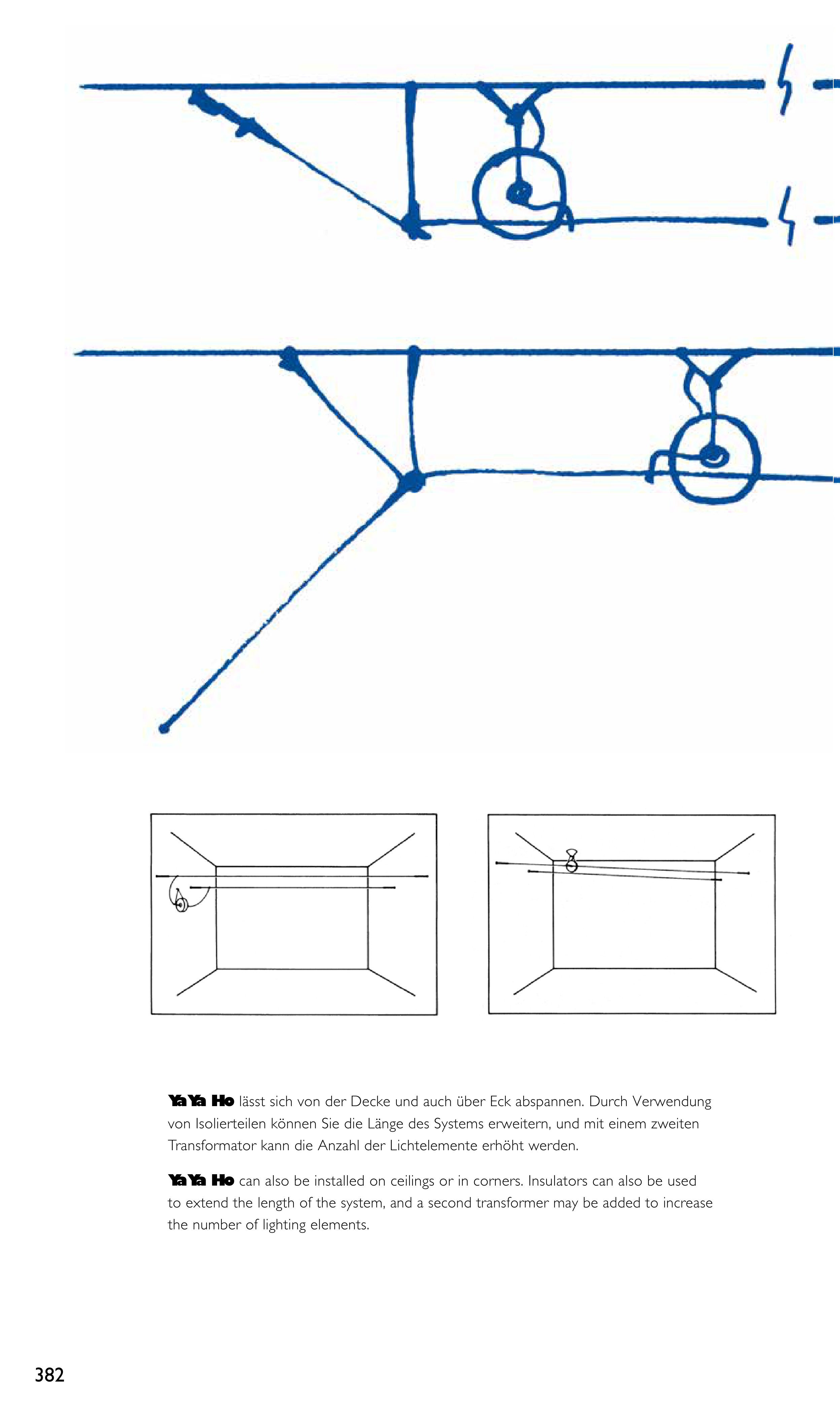 YaYa Ho lässt sich von der Decke und auch über Eck abspannen. Durch Verwendung von Isolierteilen können Sie die Länge des Systems erweitern, und mit einem zweiten Transformator kann die Anzahl der Lichtelemente erhöht werden.

YaYa Ho can also be installed on ceilings or in corners. Insulators can also be used to extend the length of the system, and a second transformer may be added to increase the number of lighting elements.

382