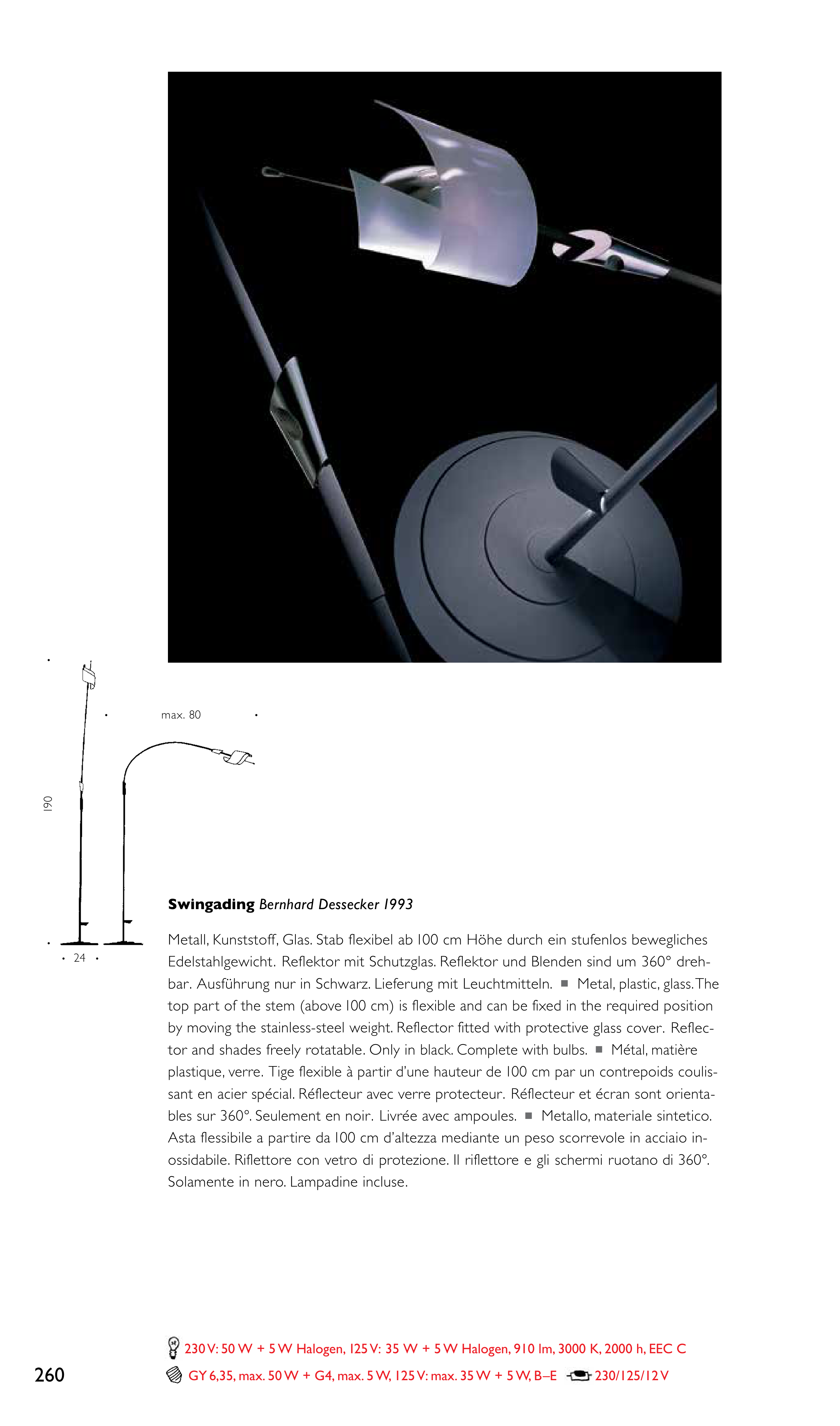 max. 80

190

24

**Swingading** *Bernhard Dessecker 1993*

Metall, Kunststoff, Glas. Stab flexibel ab 100 cm Höhe durch ein stufenlos bewegliches Edelstahlgewicht. Reflektor mit Schutzglas. Reflektor und Blenden sind um 360° drehbar. Ausführung nur in Schwarz. Lieferung mit Leuchtmitteln. ■ Metal, plastic, glass. The top part of the stem (above 100 cm) is flexible and can be fixed in the required position by moving the stainless-steel weight. Reflector fitted with protective glass cover. Reflector and shades freely rotatable. Only in black. Complete with bulbs. ■ Métal, matière plastique, verre. Tige flexible à partir d'une hauteur de 100 cm par un contrepoids coulissant en acier spécial. Réflecteur avec verre protecteur. Réflecteur et écran sont orientables sur 360°. Seulement en noir. Livrée avec ampoules. ■ Metallo, materiale sintetico. Asta flessibile a partire da 100 cm d'altezza mediante un peso scorrevole in acciaio inossidabile. Riflettore con vetro di protezione. Il riflettore e gli schermi ruotano di 360°. Solamente in nero. Lampadine incluse.

230 V: 50 W + 5 W Halogen, 125 V: 35 W + 5 W Halogen, 910 lm, 3000 K, 2000 h, EEC C

260

GY 6,35, max. 50 W + G4, max. 5 W, 125 V: max. 35 W + 5 W, B–E 230/125/12 V