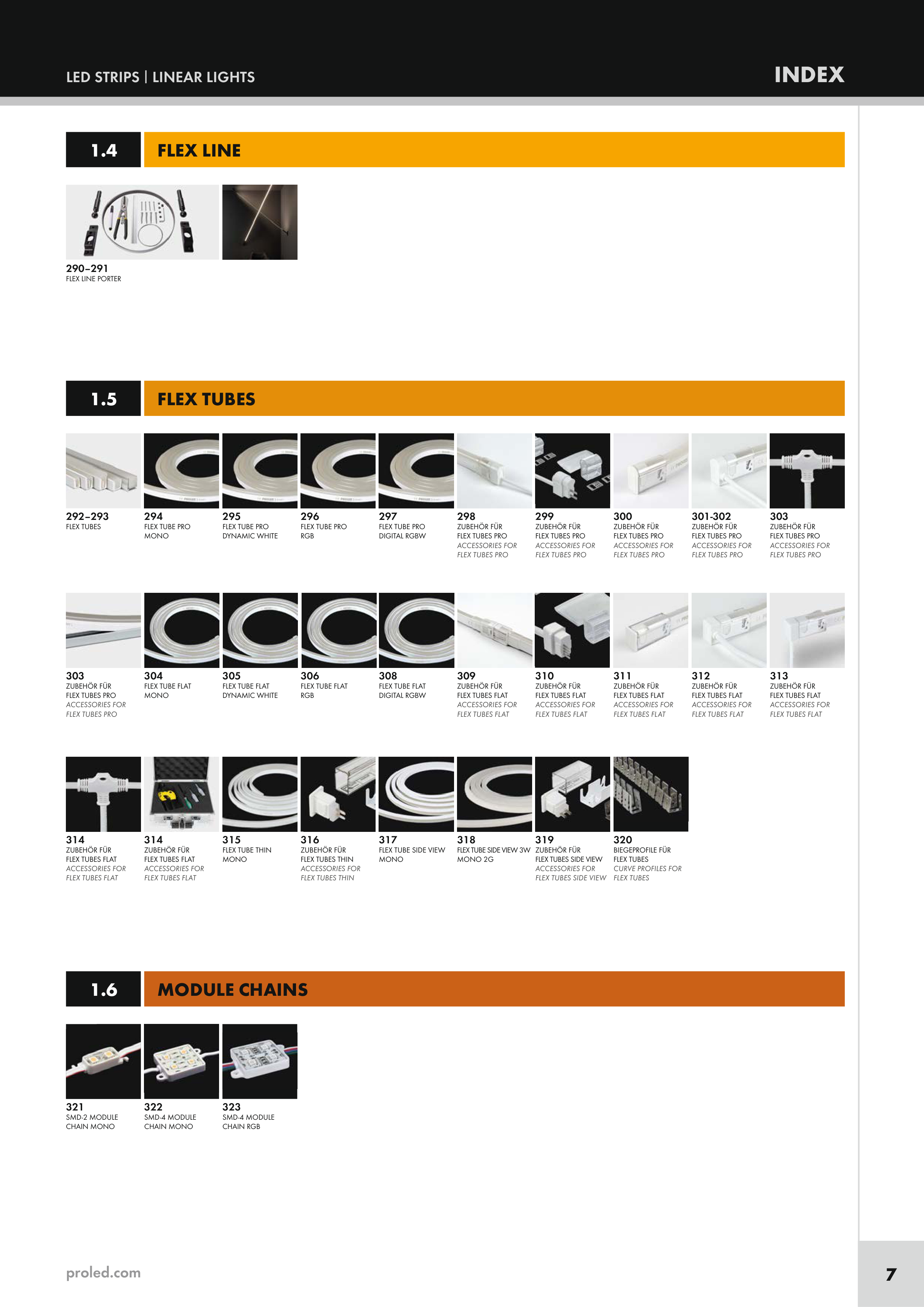 LED STRIPS | LINEAR LIGHTS

INDEX

1.4 FLEX LINE

290–291
FLEX LINE PORTER

1.5 FLEX TUBES

292–293
FLEX TUBES

294
FLEX TUBE PRO MONO

295
FLEX TUBE PRO DYNAMIC WHITE

296
FLEX TUBE PRO RGB

297
FLEX TUBE PRO DIGITAL RGBW

298
ZUBEHÖR FÜR FLEX TUBES PRO
ACCESSORIES FOR FLEX TUBES PRO

299
ZUBEHÖR FÜR FLEX TUBES PRO
ACCESSORIES FOR FLEX TUBES PRO

300
ZUBEHÖR FÜR FLEX TUBES PRO
ACCESSORIES FOR FLEX TUBES PRO

301-302
ZUBEHÖR FÜR FLEX TUBES PRO
ACCESSORIES FOR FLEX TUBES PRO

303
ZUBEHÖR FÜR FLEX TUBES PRO
ACCESSORIES FOR FLEX TUBES PRO

303
ZUBEHÖR FÜR FLEX TUBES PRO
ACCESSORIES FOR FLEX TUBES PRO

304
FLEX TUBE FLAT MONO

305
FLEX TUBE FLAT DYNAMIC WHITE

306
FLEX TUBE FLAT RGB

308
FLEX TUBE FLAT DIGITAL RGBW

309
ZUBEHÖR FÜR FLEX TUBES FLAT
ACCESSORIES FOR FLEX TUBES FLAT

310
ZUBEHÖR FÜR FLEX TUBES FLAT
ACCESSORIES FOR FLEX TUBES FLAT

311
ZUBEHÖR FÜR FLEX TUBES FLAT
ACCESSORIES FOR FLEX TUBES FLAT

312
ZUBEHÖR FÜR FLEX TUBES FLAT
ACCESSORIES FOR FLEX TUBES FLAT

313
ZUBEHÖR FÜR FLEX TUBES FLAT
ACCESSORIES FOR FLEX TUBES FLAT

314
ZUBEHÖR FÜR FLEX TUBES FLAT
ACCESSORIES FOR FLEX TUBES FLAT

314
ZUBEHÖR FÜR FLEX TUBES FLAT
ACCESSORIES FOR FLEX TUBES FLAT

315
FLEX TUBE THIN MONO

316
ZUBEHÖR FÜR FLEX TUBES THIN
ACCESSORIES FOR FLEX TUBES THIN

317
FLEX TUBE SIDE VIEW MONO

318
FLEX TUBE SIDE VIEW 3W MONO 2G

319
ZUBEHÖR FÜR FLEX TUBES SIDE VIEW
ACCESSORIES FOR FLEX TUBES SIDE VIEW

320
BIEGEPROFILE FÜR FLEX TUBES
CURVE PROFILES FOR FLEX TUBES

1.6 MODULE CHAINS

321
SMD-2 MODULE CHAIN MONO

322
SMD-4 MODULE CHAIN MONO

323
SMD-4 MODULE CHAIN RGB

proled.com

7