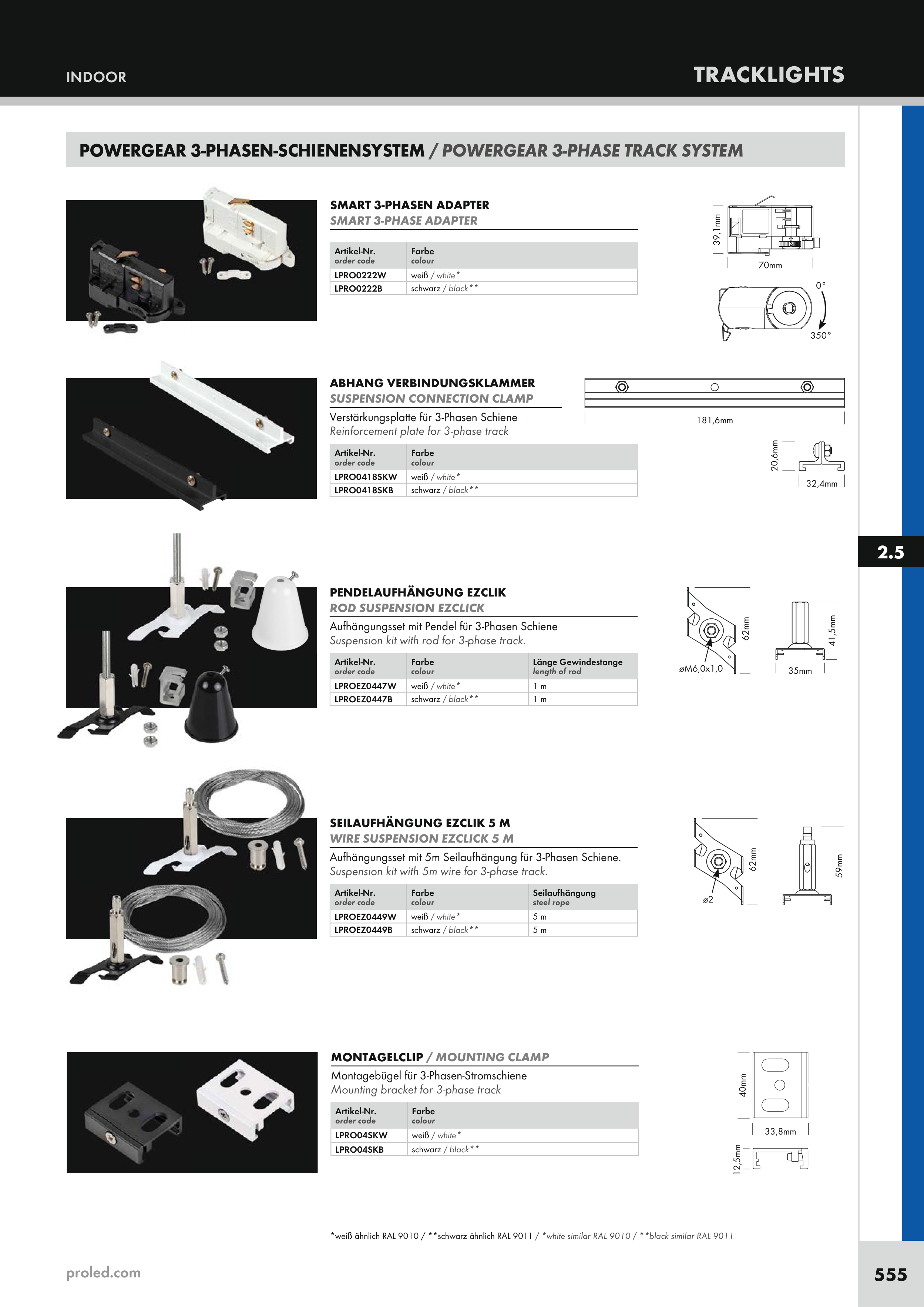 INDOOR

TRACKLIGHTS

POWERGEAR 3-PHASEN-SCHIENENSYSTEM / POWERGEAR 3-PHASE TRACK SYSTEM

SMART 3-PHASEN ADAPTER
SMART 3-PHASE ADAPTER

| Artikel-Nr. order code | Farbe colour |
|---|---|
| LPRO0222W | weiß / white* |
| LPRO0222B | schwarz / black** |

39,1mm
70mm
0°
350°

ABHANG VERBINDUNGSKLAMMER
SUSPENSION CONNECTION CLAMP

Verstärkungsplatte für 3-Phasen Schiene
Reinforcement plate for 3-phase track

| Artikel-Nr. order code | Farbe colour |
|---|---|
| LPRO0418SKW | weiß / white* |
| LPRO0418SKB | schwarz / black** |

181,6mm
20,6mm
32,4mm

2.5

PENDELAUFHÄNGUNG EZCLIK
ROD SUSPENSION EZCLICK

Aufhängungsset mit Pendel für 3-Phasen Schiene
Suspension kit with rod for 3-phase track.

| Artikel-Nr. order code | Farbe colour | Länge Gewindestange length of rod |
|---|---|---|
| LPROEZ0447W | weiß / white* | 1 m |
| LPROEZ0447B | schwarz / black** | 1 m |

62mm
øM6,0x1,0
41,5mm
35mm

SEILAUFHÄNGUNG EZCLIK 5 M
WIRE SUSPENSION EZCLICK 5 M

Aufhängungsset mit 5m Seilaufhängung für 3-Phasen Schiene.
Suspension kit with 5m wire for 3-phase track.

| Artikel-Nr. order code | Farbe colour | Seilaufhängung steel rope |
|---|---|---|
| LPROEZ0449W | weiß / white* | 5 m |
| LPROEZ0449B | schwarz / black** | 5 m |

62mm
ø2
59mm

MONTAGELCLIP / MOUNTING CLAMP

Montagebügel für 3-Phasen-Stromschiene
Mounting bracket for 3-phase track

| Artikel-Nr. order code | Farbe colour |
|---|---|
| LPRO04SKW | weiß / white* |
| LPRO04SKB | schwarz / black** |

40mm
33,8mm
12,5mm

*weiß ähnlich RAL 9010 / **schwarz ähnlich RAL 9011 / *white similar RAL 9010 / **black similar RAL 9011

proled.com

555