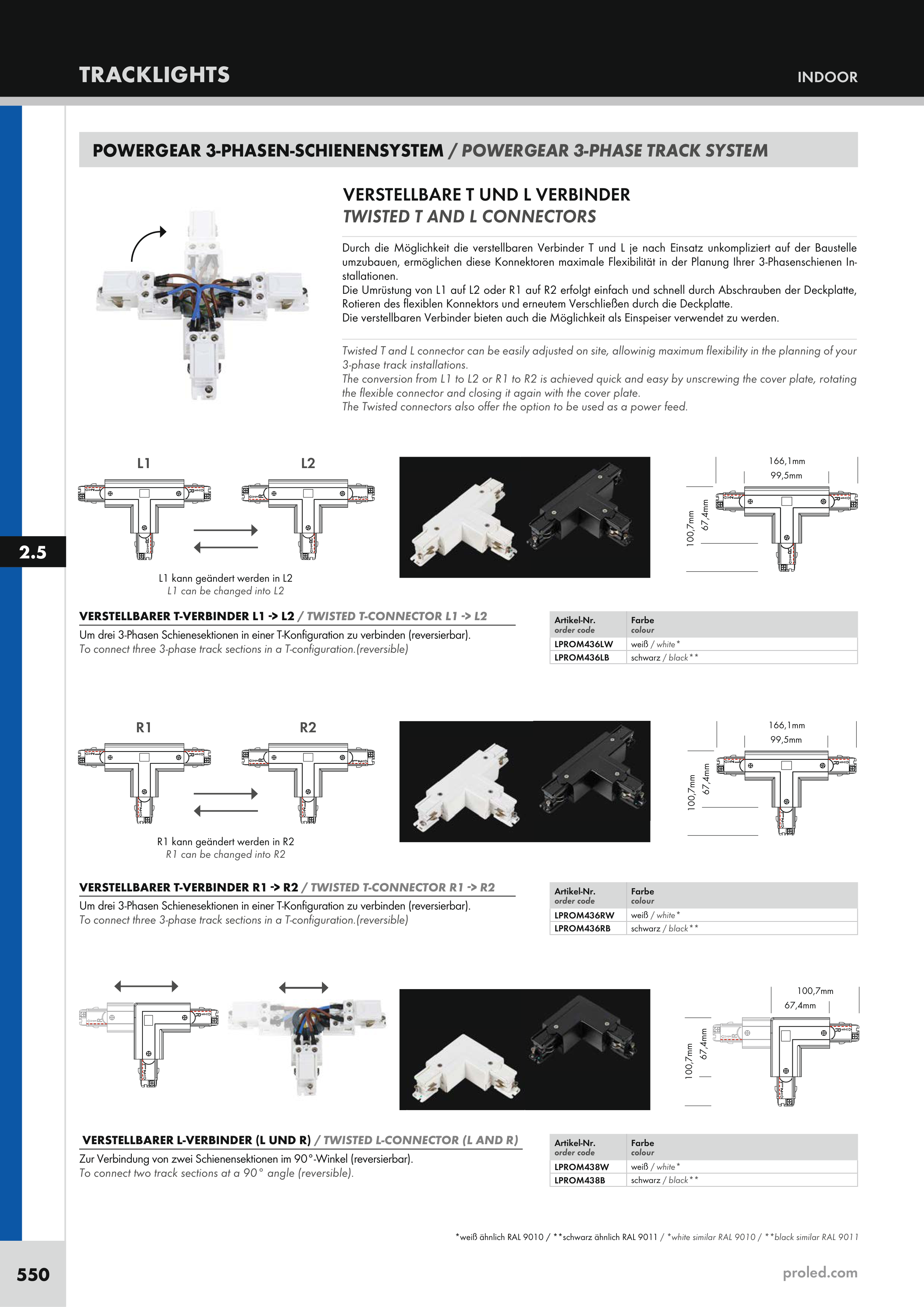 TRACKLIGHTS

INDOOR

POWERGEAR 3-PHASEN-SCHIENENSYSTEM / POWERGEAR 3-PHASE TRACK SYSTEM

VERSTELLBARE T UND L VERBINDER
TWISTED T AND L CONNECTORS

Durch die Möglichkeit die verstellbaren Verbinder T und L je nach Einsatz unkompliziert auf der Baustelle umzubauen, ermöglichen diese Konnektoren maximale Flexibilität in der Planung Ihrer 3-Phasenschienen Installationen.
Die Umrüstung von L1 auf L2 oder R1 auf R2 erfolgt einfach und schnell durch Abschrauben der Deckplatte, Rotieren des flexiblen Konnektors und erneutem Verschließen durch die Deckplatte.
Die verstellbaren Verbinder bieten auch die Möglichkeit als Einspeiser verwendet zu werden.

Twisted T and L connector can be easily adjusted on site, allowinig maximum flexibility in the planning of your 3-phase track installations.
The conversion from L1 to L2 or R1 to R2 is achieved quick and easy by unscrewing the cover plate, rotating the flexible connector and closing it again with the cover plate.
The Twisted connectors also offer the option to be used as a power feed.

L1

L2

166,1mm
99,5mm
100,7mm
67,4mm

2.5

L1 kann geändert werden in L2
L1 can be changed into L2

VERSTELLBARER T-VERBINDER L1 -> L2 / TWISTED T-CONNECTOR L1 -> L2
Um drei 3-Phasen Schienesektionen in einer T-Konfiguration zu verbinden (reversierbar).
To connect three 3-phase track sections in a T-configuration.(reversible)

| Artikel-Nr. order code | Farbe colour |
|---|---|
| LPROM436LW | weiß / white* |
| LPROM436LB | schwarz / black** |

R1

R2

166,1mm
99,5mm
100,7mm
67,4mm

R1 kann geändert werden in R2
R1 can be changed into R2

VERSTELLBARER T-VERBINDER R1 -> R2 / TWISTED T-CONNECTOR R1 -> R2
Um drei 3-Phasen Schienesektionen in einer T-Konfiguration zu verbinden (reversierbar).
To connect three 3-phase track sections in a T-configuration.(reversible)

| Artikel-Nr. order code | Farbe colour |
|---|---|
| LPROM436RW | weiß / white* |
| LPROM436RB | schwarz / black** |

100,7mm
67,4mm
100,7mm
67,4mm

VERSTELLBARER L-VERBINDER (L UND R) / TWISTED L-CONNECTOR (L AND R)
Zur Verbindung von zwei Schienensektionen im 90°-Winkel (reversierbar).
To connect two track sections at a 90° angle (reversible).

| Artikel-Nr. order code | Farbe colour |
|---|---|
| LPROM438W | weiß / white* |
| LPROM438B | schwarz / black** |

*weiß ähnlich RAL 9010 / **schwarz ähnlich RAL 9011 / *white similar RAL 9010 / **black similar RAL 9011

550

proled.com