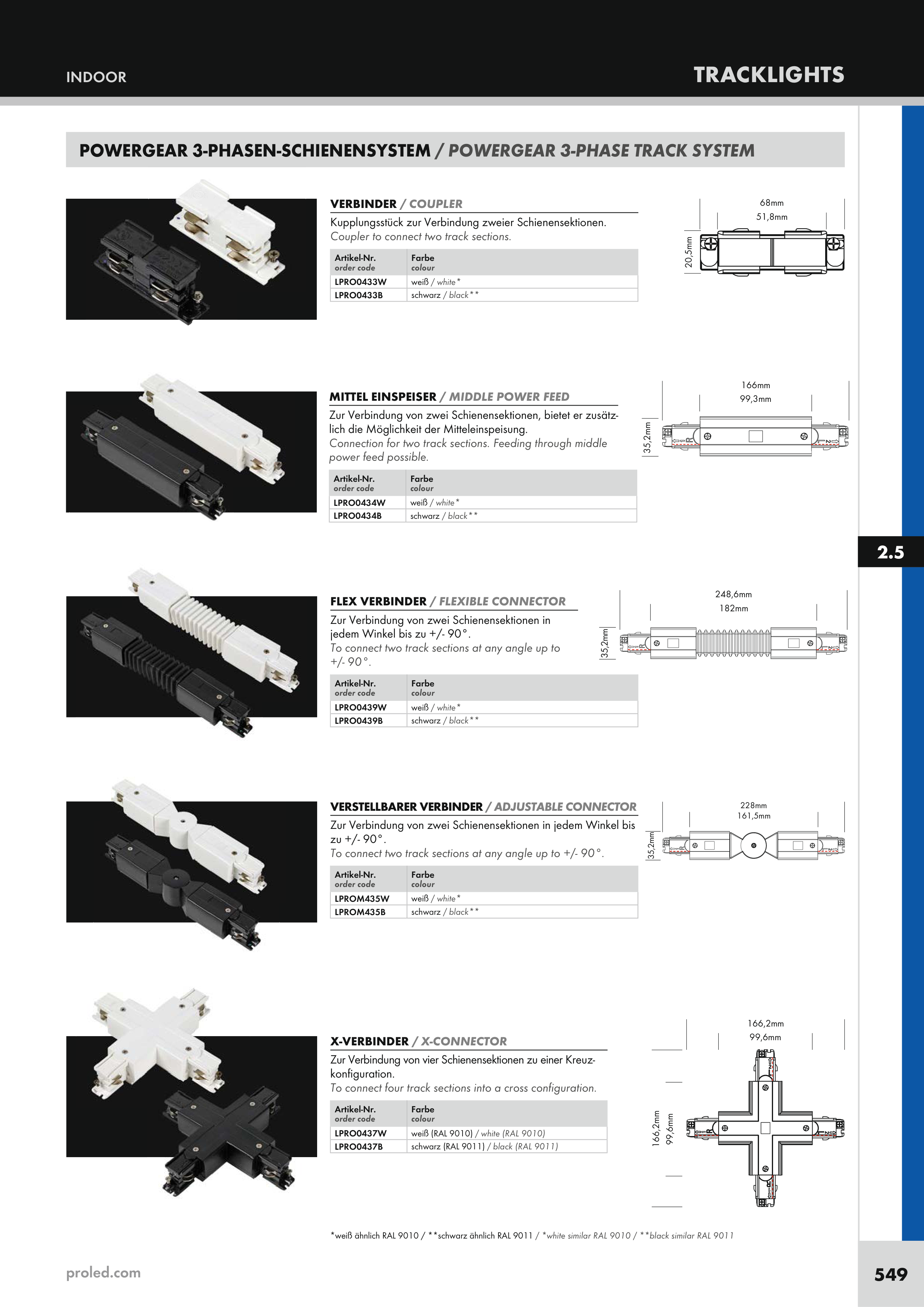 INDOOR

TRACKLIGHTS

POWERGEAR 3-PHASEN-SCHIENENSYSTEM / POWERGEAR 3-PHASE TRACK SYSTEM

VERBINDER / COUPLER

Kupplungsstück zur Verbindung zweier Schienensektionen.
Coupler to connect two track sections.

| Artikel-Nr. order code | Farbe colour |
|---|---|
| LPRO0433W | weiß / white* |
| LPRO0433B | schwarz / black** |

68mm
51,8mm
20,5mm

MITTEL EINSPEISER / MIDDLE POWER FEED

Zur Verbindung von zwei Schienensektionen, bietet er zusätzlich die Möglichkeit der Mitteleinspeisung.
Connection for two track sections. Feeding through middle power feed possible.

| Artikel-Nr. order code | Farbe colour |
|---|---|
| LPRO0434W | weiß / white* |
| LPRO0434B | schwarz / black** |

166mm
99,3mm
35,2mm

2.5

FLEX VERBINDER / FLEXIBLE CONNECTOR

Zur Verbindung von zwei Schienensektionen in jedem Winkel bis zu +/- 90°.
To connect two track sections at any angle up to +/- 90°.

| Artikel-Nr. order code | Farbe colour |
|---|---|
| LPRO0439W | weiß / white* |
| LPRO0439B | schwarz / black** |

248,6mm
182mm
35,2mm

VERSTELLBARER VERBINDER / ADJUSTABLE CONNECTOR

Zur Verbindung von zwei Schienensektionen in jedem Winkel bis zu +/- 90°.
To connect two track sections at any angle up to +/- 90°.

| Artikel-Nr. order code | Farbe colour |
|---|---|
| LPROM435W | weiß / white* |
| LPROM435B | schwarz / black** |

228mm
161,5mm
35,2mm

X-VERBINDER / X-CONNECTOR

Zur Verbindung von vier Schienensektionen zu einer Kreuzkonfiguration.
To connect four track sections into a cross configuration.

| Artikel-Nr. order code | Farbe colour |
|---|---|
| LPRO0437W | weiß (RAL 9010) / white (RAL 9010) |
| LPRO0437B | schwarz (RAL 9011) / black (RAL 9011) |

166,2mm
99,6mm
166,2mm
99,6mm

*weiß ähnlich RAL 9010 / **schwarz ähnlich RAL 9011 / *white similar RAL 9010 / **black similar RAL 9011

proled.com

549