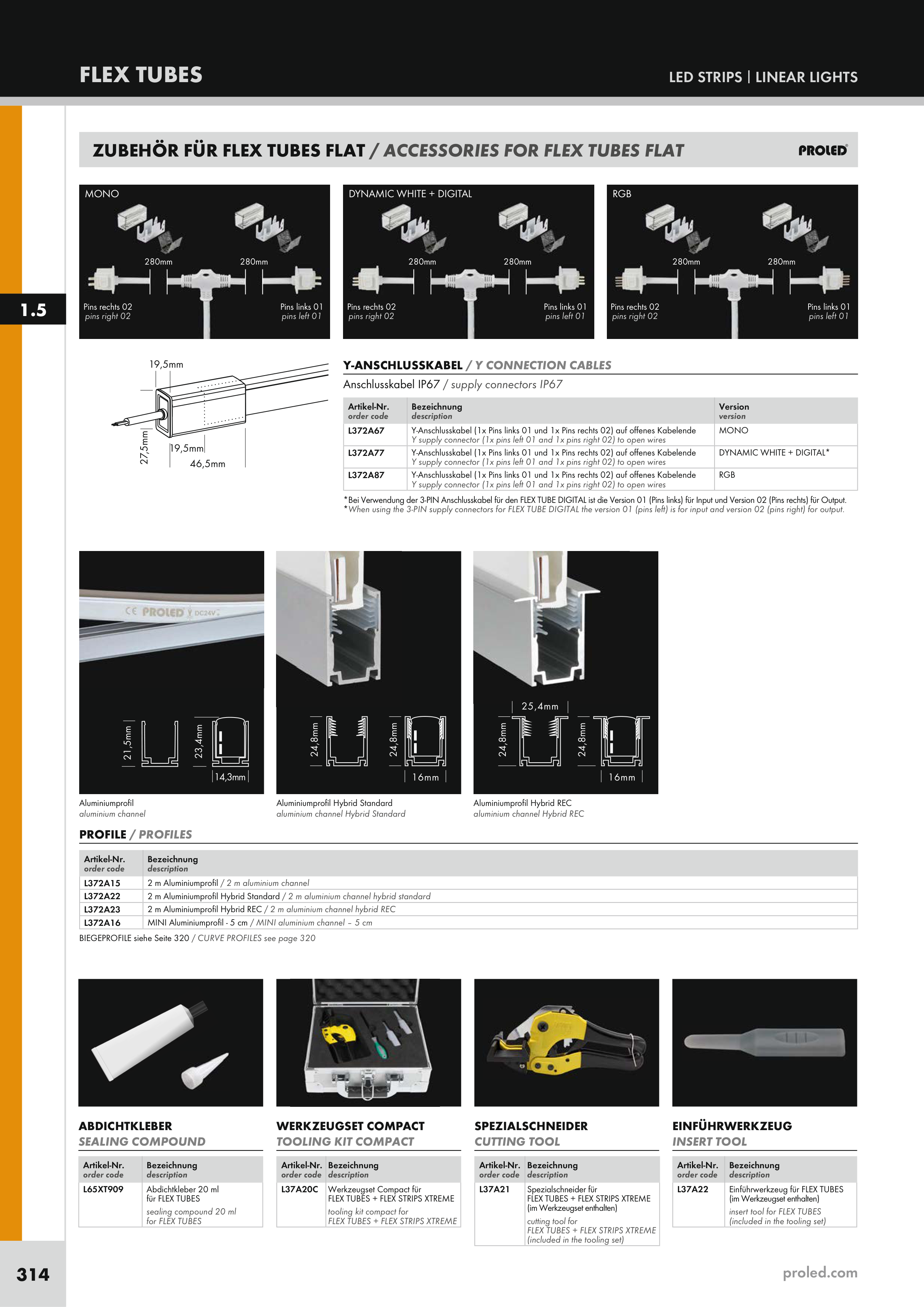 FLEX TUBES

LED STRIPS | LINEAR LIGHTS

1.5

ZUBEHÖR FÜR FLEX TUBES FLAT / ACCESSORIES FOR FLEX TUBES FLAT

PROLED

MONO

280mm 280mm

Pins rechts 02
pins right 02

Pins links 01
pins left 01

DYNAMIC WHITE + DIGITAL

280mm 280mm

Pins rechts 02
pins right 02

Pins links 01
pins left 01

RGB

280mm 280mm

Pins rechts 02
pins right 02

Pins links 01
pins left 01

19,5mm
27,5mm
19,5mm
46,5mm

Y-ANSCHLUSSKABEL / Y CONNECTION CABLES

Anschlusskabel IP67 / supply connectors IP67

| Artikel-Nr. order code | Bezeichnung description | Version version |
|---|---|---|
| L372A67 | Y-Anschlusskabel (1x Pins links 01 und 1x Pins rechts 02) auf offenes Kabelende Y supply connector (1x pins left 01 and 1x pins right 02) to open wires | MONO |
| L372A77 | Y-Anschlusskabel (1x Pins links 01 und 1x Pins rechts 02) auf offenes Kabelende Y supply connector (1x pins left 01 and 1x pins right 02) to open wires | DYNAMIC WHITE + DIGITAL* |
| L372A87 | Y-Anschlusskabel (1x Pins links 01 und 1x Pins rechts 02) auf offenes Kabelende Y supply connector (1x pins left 01 and 1x pins right 02) to open wires | RGB |

*Bei Verwendung der 3-PIN Anschlusskabel für den FLEX TUBE DIGITAL ist die Version 01 (Pins links) für Input und Version 02 (Pins rechts) für Output.
*When using the 3-PIN supply connectors for FLEX TUBE DIGITAL the version 01 (pins left) is for input and version 02 (pins right) for output.

CE PROLED DC24V

21,5mm 23,4mm 14,3mm

Aluminiumprofil
aluminium channel

24,8mm 24,8mm 16mm

Aluminiumprofil Hybrid Standard
aluminium channel Hybrid Standard

25,4mm 24,8mm 24,8mm 16mm

Aluminiumprofil Hybrid REC
aluminium channel Hybrid REC

PROFILE / PROFILES

| Artikel-Nr. order code | Bezeichnung description |
|---|---|
| L372A15 | 2 m Aluminiumprofil / 2 m aluminium channel |
| L372A22 | 2 m Aluminiumprofil Hybrid Standard / 2 m aluminium channel hybrid standard |
| L372A23 | 2 m Aluminiumprofil Hybrid REC / 2 m aluminium channel hybrid REC |
| L372A16 | MINI Aluminiumprofil - 5 cm / MINI aluminium channel – 5 cm |

BIEGEPROFILE siehe Seite 320 / CURVE PROFILES see page 320

ABDICHTKLEBER
SEALING COMPOUND

| Artikel-Nr. order code | Bezeichnung description |
|---|---|
| L65XT909 | Abdichtkleber 20 ml für FLEX TUBES sealing compound 20 ml for FLEX TUBES |

WERKZEUGSET COMPACT
TOOLING KIT COMPACT

| Artikel-Nr. order code | Bezeichnung description |
|---|---|
| L37A20C | Werkzeugset Compact für FLEX TUBES + FLEX STRIPS XTREME tooling kit compact for FLEX TUBES + FLEX STRIPS XTREME |

SPEZIALSCHNEIDER
CUTTING TOOL

| Artikel-Nr. order code | Bezeichnung description |
|---|---|
| L37A21 | Spezialschneider für FLEX TUBES + FLEX STRIPS XTREME (im Werkzeugset enthalten) cutting tool for FLEX TUBES + FLEX STRIPS XTREME (included in the tooling set) |

EINFÜHRWERKZEUG
INSERT TOOL

| Artikel-Nr. order code | Bezeichnung description |
|---|---|
| L37A22 | Einführwerkzeug für FLEX TUBES (im Werkzeugset enthalten) insert tool for FLEX TUBES (included in the tooling set) |

314

proled.com