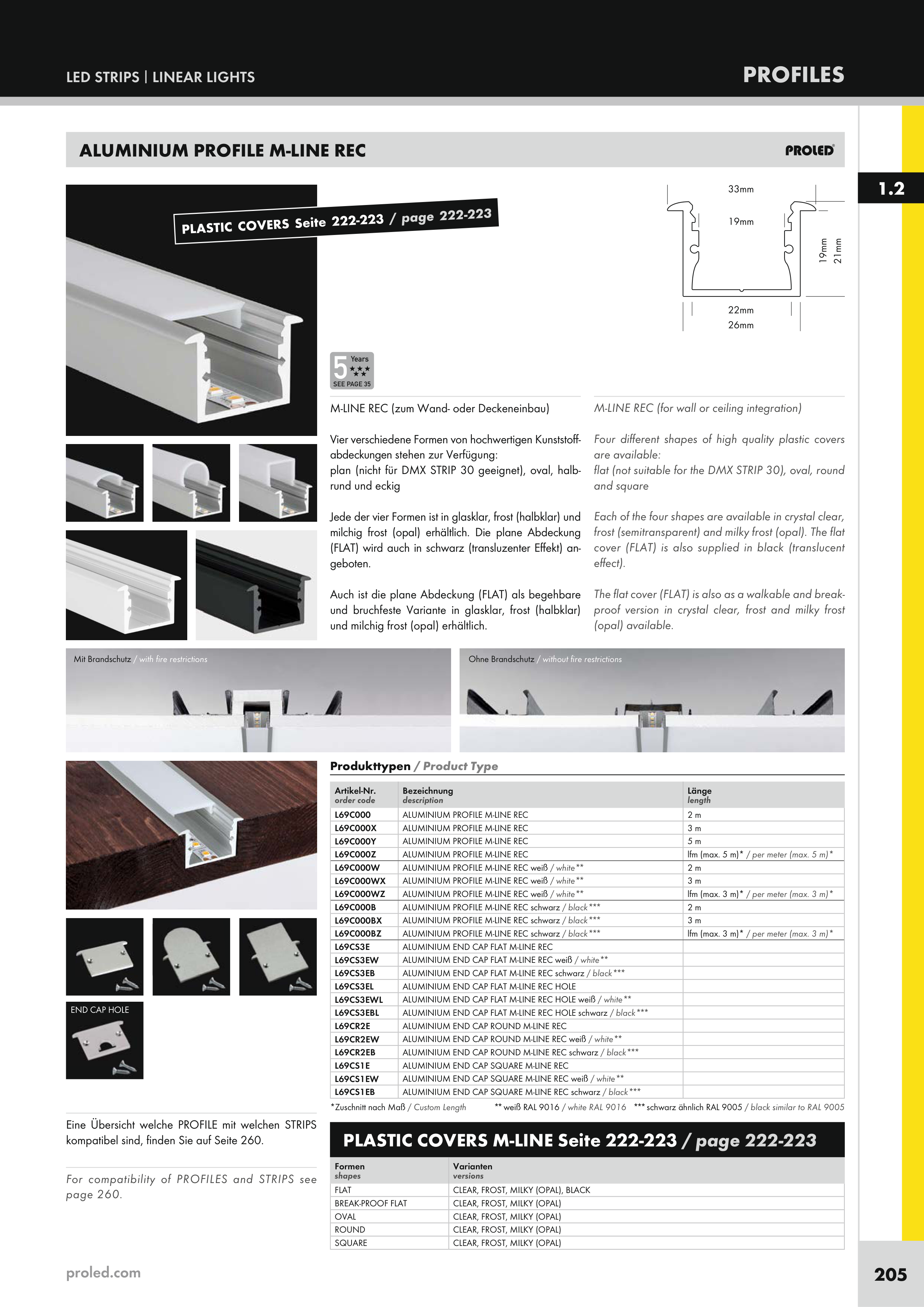 LED STRIPS | LINEAR LIGHTS

PROFILES

ALUMINIUM PROFILE M-LINE REC

PROLED

1.2

PLASTIC COVERS Seite 222-223 / page 222-223

33mm
19mm
19mm
21mm
22mm
26mm

5 Years SEE PAGE 35

M-LINE REC (zum Wand- oder Deckeneinbau)

Vier verschiedene Formen von hochwertigen Kunststoffabdeckungen stehen zur Verfügung:
plan (nicht für DMX STRIP 30 geeignet), oval, halbrund und eckig

Jede der vier Formen ist in glasklar, frost (halbklar) und milchig frost (opal) erhältlich. Die plane Abdeckung (FLAT) wird auch in schwarz (transluzenter Effekt) angeboten.

Auch ist die plane Abdeckung (FLAT) als begehbare und bruchfeste Variante in glasklar, frost (halbklar) und milchig frost (opal) erhältlich.

M-LINE REC (for wall or ceiling integration)

Four different shapes of high quality plastic covers are available:
flat (not suitable for the DMX STRIP 30), oval, round and square

Each of the four shapes are available in crystal clear, frost (semitransparent) and milky frost (opal). The flat cover (FLAT) is also supplied in black (translucent effect).

The flat cover (FLAT) is also as a walkable and breakproof version in crystal clear, frost and milky frost (opal) available.

Mit Brandschutz / with fire restrictions

Ohne Brandschutz / without fire restrictions

Produkttypen / Product Type

| Artikel-Nr. order code | Bezeichnung description | Länge length |
|---|---|---|
| L69C000 | ALUMINIUM PROFILE M-LINE REC | 2 m |
| L69C000X | ALUMINIUM PROFILE M-LINE REC | 3 m |
| L69C000Y | ALUMINIUM PROFILE M-LINE REC | 5 m |
| L69C000Z | ALUMINIUM PROFILE M-LINE REC | lfm (max. 5 m)* / per meter (max. 5 m)* |
| L69C000W | ALUMINIUM PROFILE M-LINE REC weiß / white** | 2 m |
| L69C000WX | ALUMINIUM PROFILE M-LINE REC weiß / white** | 3 m |
| L69C000WZ | ALUMINIUM PROFILE M-LINE REC weiß / white** | lfm (max. 3 m)* / per meter (max. 3 m)* |
| L69C000B | ALUMINIUM PROFILE M-LINE REC schwarz / black*** | 2 m |
| L69C000BX | ALUMINIUM PROFILE M-LINE REC schwarz / black*** | 3 m |
| L69C000BZ | ALUMINIUM PROFILE M-LINE REC schwarz / black*** | lfm (max. 3 m)* / per meter (max. 3 m)* |
| L69CS3E | ALUMINIUM END CAP FLAT M-LINE REC | |
| L69CS3EW | ALUMINIUM END CAP FLAT M-LINE REC weiß / white** | |
| L69CS3EB | ALUMINIUM END CAP FLAT M-LINE REC schwarz / black*** | |
| L69CS3EL | ALUMINIUM END CAP FLAT M-LINE REC HOLE | |
| L69CS3EWL | ALUMINIUM END CAP FLAT M-LINE REC HOLE weiß / white** | |
| L69CS3EBL | ALUMINIUM END CAP FLAT M-LINE REC HOLE schwarz / black*** | |
| L69CR2E | ALUMINIUM END CAP ROUND M-LINE REC | |
| L69CR2EW | ALUMINIUM END CAP ROUND M-LINE REC weiß / white** | |
| L69CR2EB | ALUMINIUM END CAP ROUND M-LINE REC schwarz / black*** | |
| L69CS1E | ALUMINIUM END CAP SQUARE M-LINE REC | |
| L69CS1EW | ALUMINIUM END CAP SQUARE M-LINE REC weiß / white** | |
| L69CS1EB | ALUMINIUM END CAP SQUARE M-LINE REC schwarz / black*** | |

*Zuschnitt nach Maß / Custom Length   ** weiß RAL 9016 / white RAL 9016   *** schwarz ähnlich RAL 9005 / black similar to RAL 9005

END CAP HOLE

Eine Übersicht welche PROFILE mit welchen STRIPS kompatibel sind, finden Sie auf Seite 260.

For compatibility of PROFILES and STRIPS see page 260.

PLASTIC COVERS M-LINE Seite 222-223 / page 222-223

| Formen shapes | Varianten versions |
|---|---|
| FLAT | CLEAR, FROST, MILKY (OPAL), BLACK |
| BREAK-PROOF FLAT | CLEAR, FROST, MILKY (OPAL) |
| OVAL | CLEAR, FROST, MILKY (OPAL) |
| ROUND | CLEAR, FROST, MILKY (OPAL) |
| SQUARE | CLEAR, FROST, MILKY (OPAL) |

proled.com

205