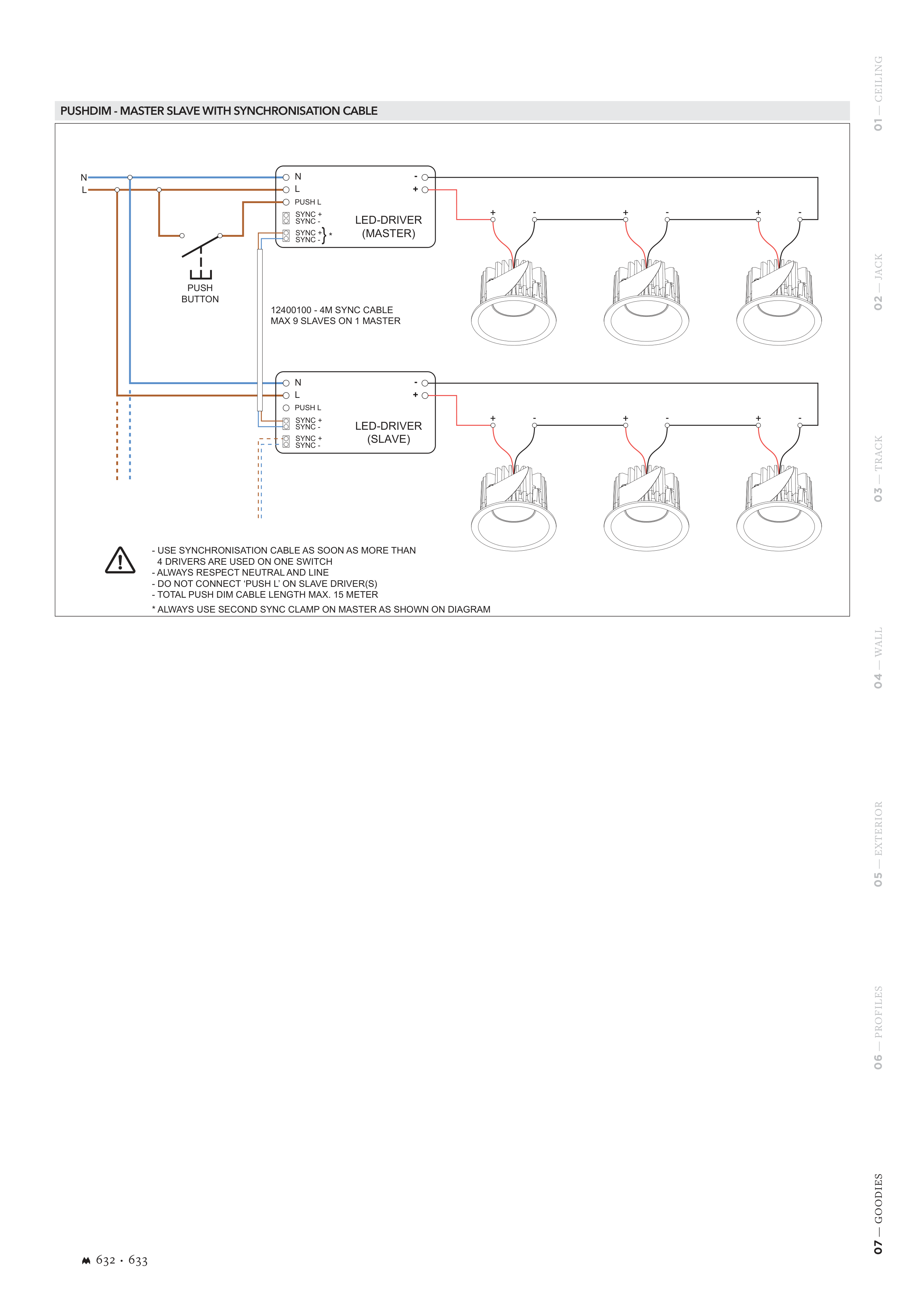 PUSHDIM - MASTER SLAVE WITH SYNCHRONISATION CABLE

N
L

N
L
PUSH L
SYNC +
SYNC -
SYNC +
SYNC -
*
LED-DRIVER
(MASTER)
-
+

+ - + - + -

PUSH
BUTTON

12400100 - 4M SYNC CABLE
MAX 9 SLAVES ON 1 MASTER

N
L
PUSH L
SYNC +
SYNC -
SYNC +
SYNC -
LED-DRIVER
(SLAVE)
-
+

+ - + - + -

- USE SYNCHRONISATION CABLE AS SOON AS MORE THAN 4 DRIVERS ARE USED ON ONE SWITCH
- ALWAYS RESPECT NEUTRAL AND LINE
- DO NOT CONNECT 'PUSH L' ON SLAVE DRIVER(S)
- TOTAL PUSH DIM CABLE LENGTH MAX. 15 METER
* ALWAYS USE SECOND SYNC CLAMP ON MASTER AS SHOWN ON DIAGRAM

01 — CEILING
02 — JACK
03 — TRACK
04 — WALL
05 — EXTERIOR
06 — PROFILES
07 — GOODIES

632 · 633