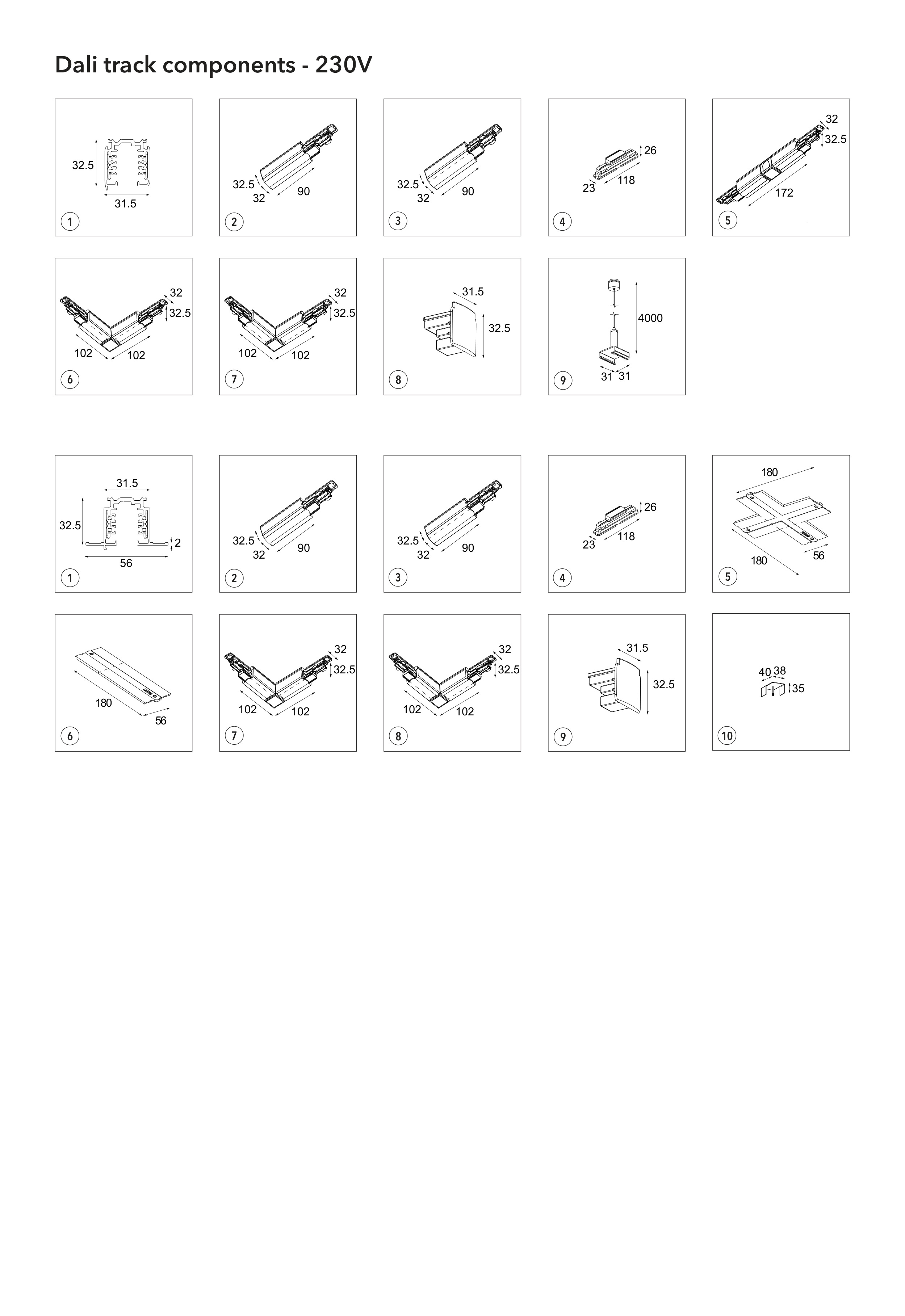 Dali track components - 230V

32.5
31.5
1

32.5
32
90
2

32.5
32
90
3

26
23
118
4

32
32.5
172
5

32
32.5
102
102
6

32
32.5
102
102
7

31.5
32.5
8

4000
31
31
9

31.5
32.5
2
56
1

32.5
32
90
2

32.5
32
90
3

26
23
118
4

180
180
56
5

180
56
6

32
32.5
102
102
7

32
32.5
102
102
8

31.5
32.5
9

40
38
35
10