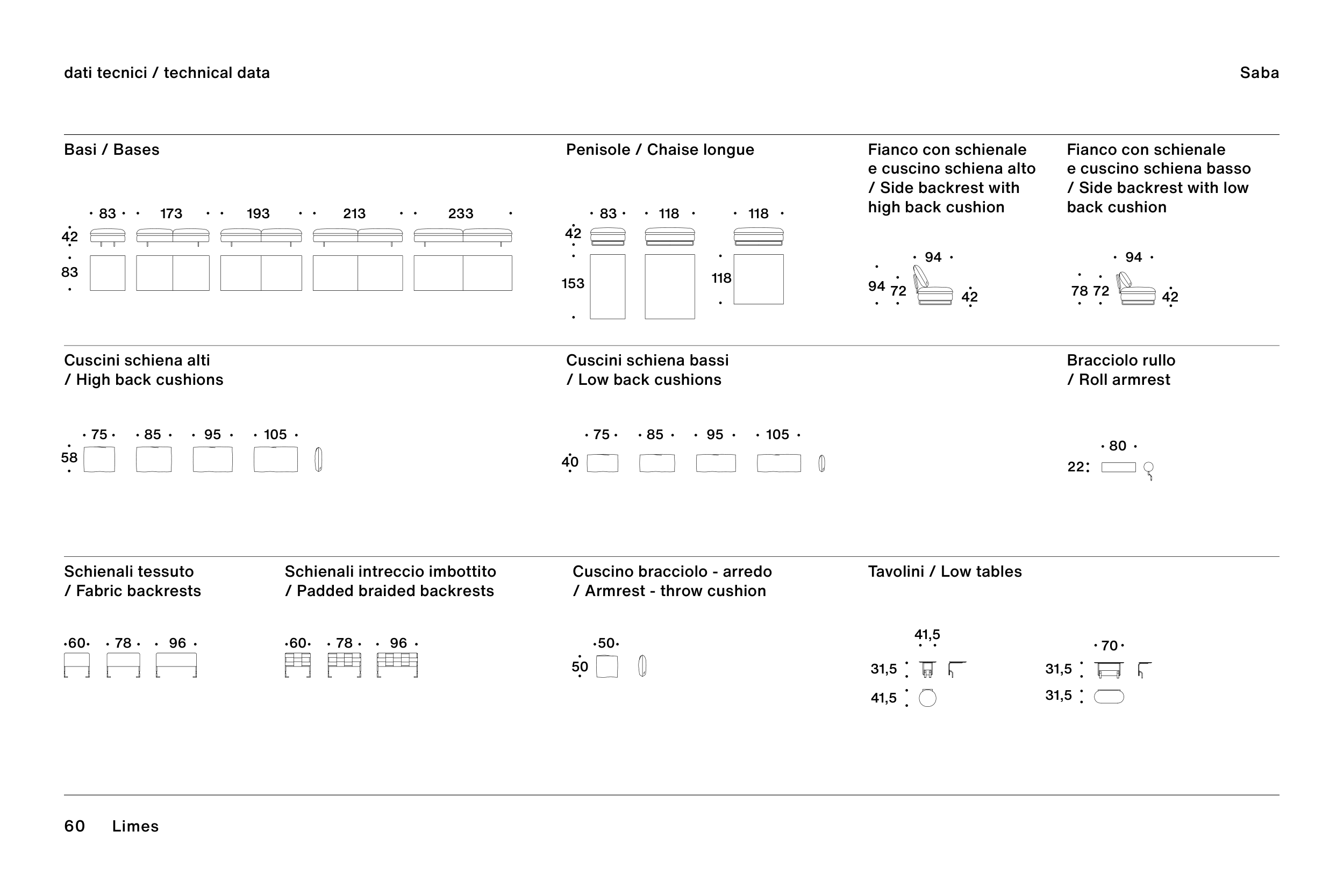 dati tecnici / technical data

Saba

Basi / Bases

83 173 193 213 233

42

83

Penisole / Chaise longue

83 118 118

42

153

118

Fianco con schienale e cuscino schiena alto / Side backrest with high back cushion

94

94 72 42

Fianco con schienale e cuscino schiena basso / Side backrest with low back cushion

94

78 72 42

Cuscini schiena alti / High back cushions

75 85 95 105

58

Cuscini schiena bassi / Low back cushions

75 85 95 105

40

Bracciolo rullo / Roll armrest

80

22

Schienali tessuto / Fabric backrests

60 78 96

Schienali intreccio imbottito / Padded braided backrests

60 78 96

Cuscino bracciolo - arredo / Armrest - throw cushion

50

50

Tavolini / Low tables

41,5

31,5

41,5

70

31,5

31,5

60 Limes