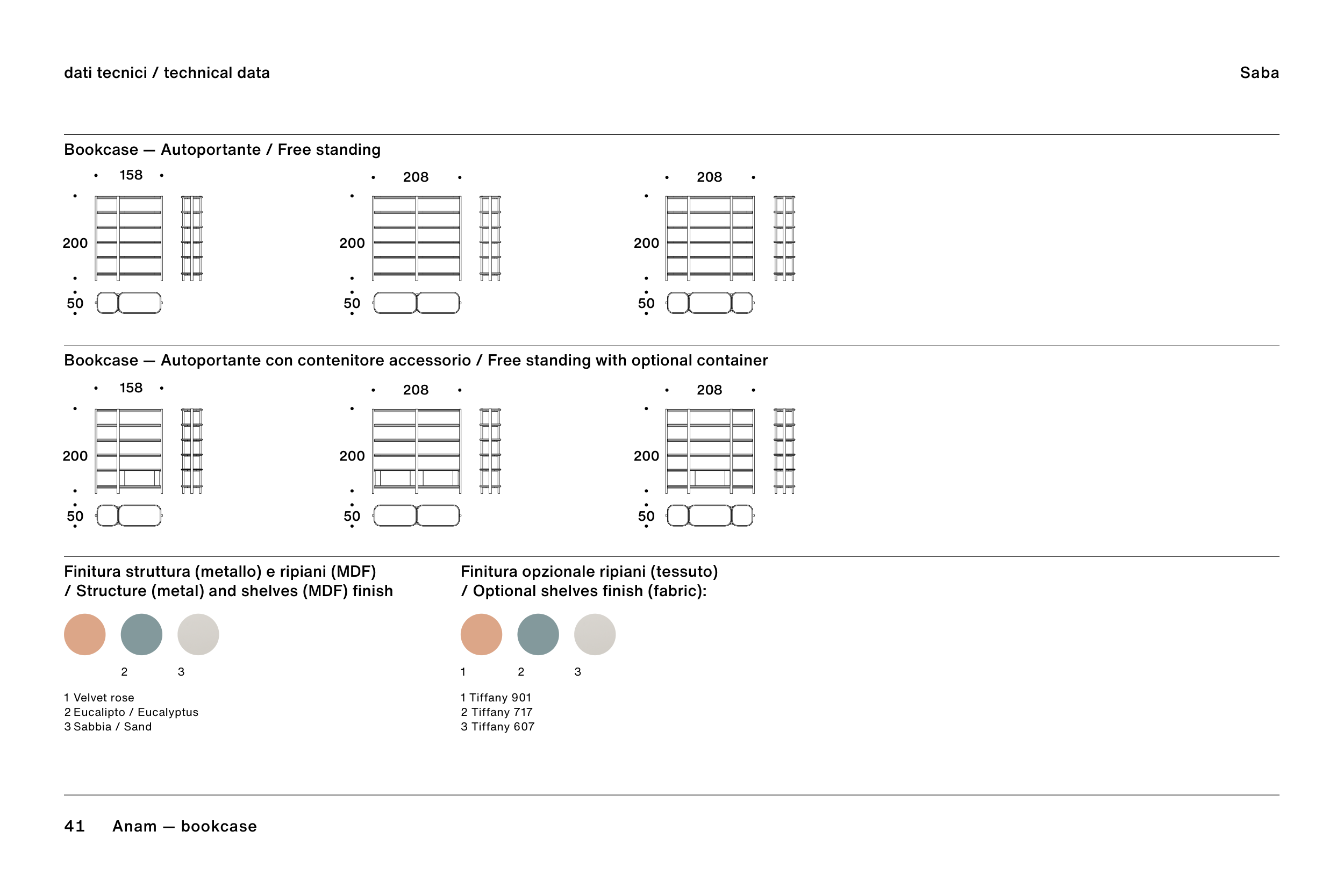 dati tecnici / technical data

Saba

Bookcase — Autoportante / Free standing

158

200

50

208

200

50

208

200

50

Bookcase — Autoportante con contenitore accessorio / Free standing with optional container

158

200

50

208

200

50

208

200

50

Finitura struttura (metallo) e ripiani (MDF) / Structure (metal) and shelves (MDF) finish

2 3

1 Velvet rose
2 Eucalipto / Eucalyptus
3 Sabbia / Sand

Finitura opzionale ripiani (tessuto) / Optional shelves finish (fabric):

1 2 3

1 Tiffany 901
2 Tiffany 717
3 Tiffany 607

41 Anam — bookcase