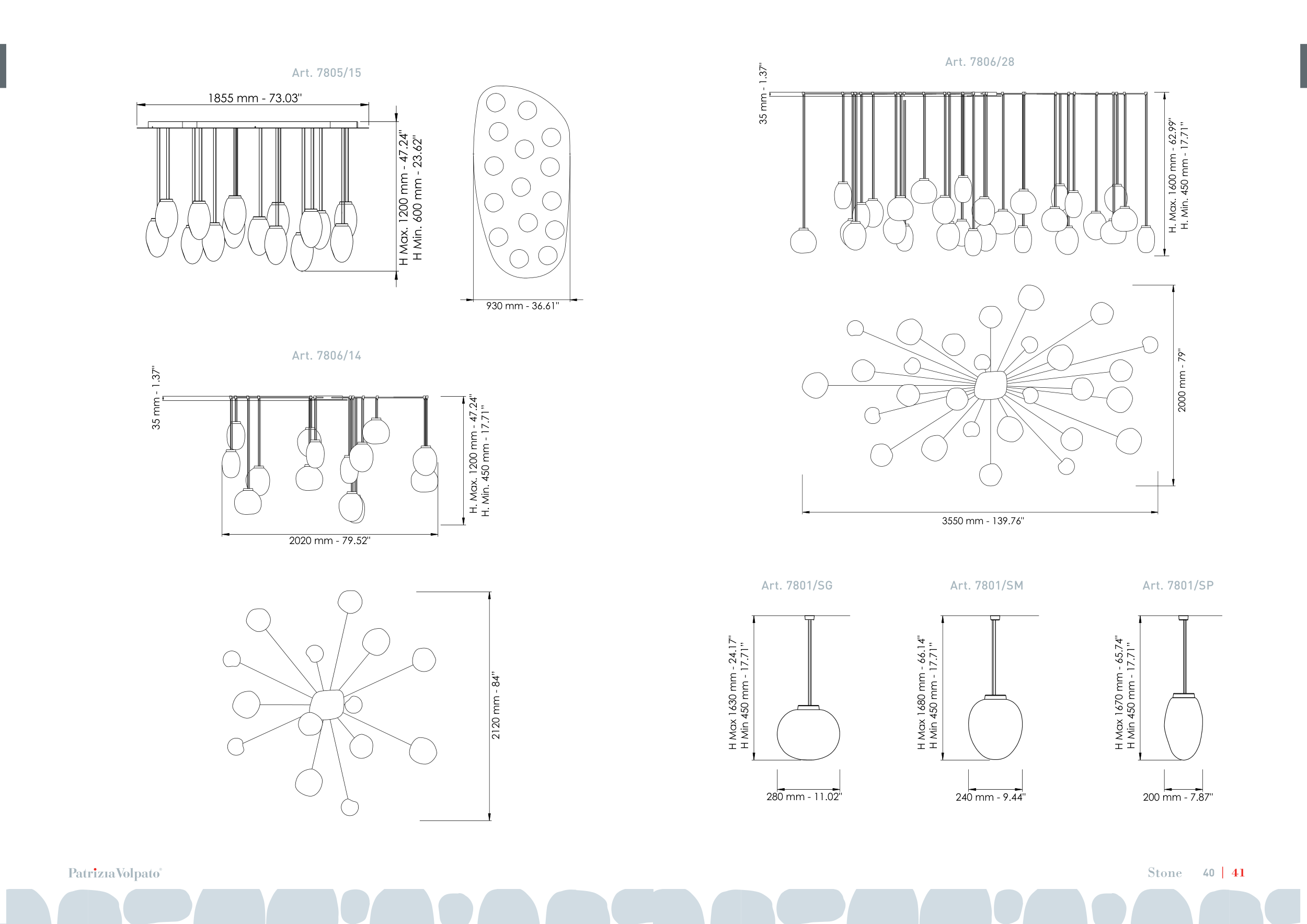 Art. 7805/15

1855 mm - 73.03"

H Max. 1200 mm - 47.24"
H Min. 600 mm - 23.62"

930 mm - 36.61"

Art. 7806/14

35 mm - 1.37"

H. Max. 1200 mm - 47.24"
H. Min. 450 mm - 17.71"

2020 mm - 79.52"

2120 mm - 84"

Art. 7806/28

35 mm - 1.37"

H. Max. 1600 mm - 62.99"
H. Min. 450 mm - 17.71"

2000 mm - 79"

3550 mm - 139.76"

Art. 7801/SG

H Max 1630 mm - 24.17"
H Min 450 mm - 17.71"

280 mm - 11.02"

Art. 7801/SM

H Max 1680 mm - 66.14"
H Min 450 mm - 17.71"

240 mm - 9.44"

Art. 7801/SP

H Max 1670 mm - 65.74"
H Min 450 mm - 17.71"

200 mm - 7.87"

PatriziaVolpato

Stone 40 | 41