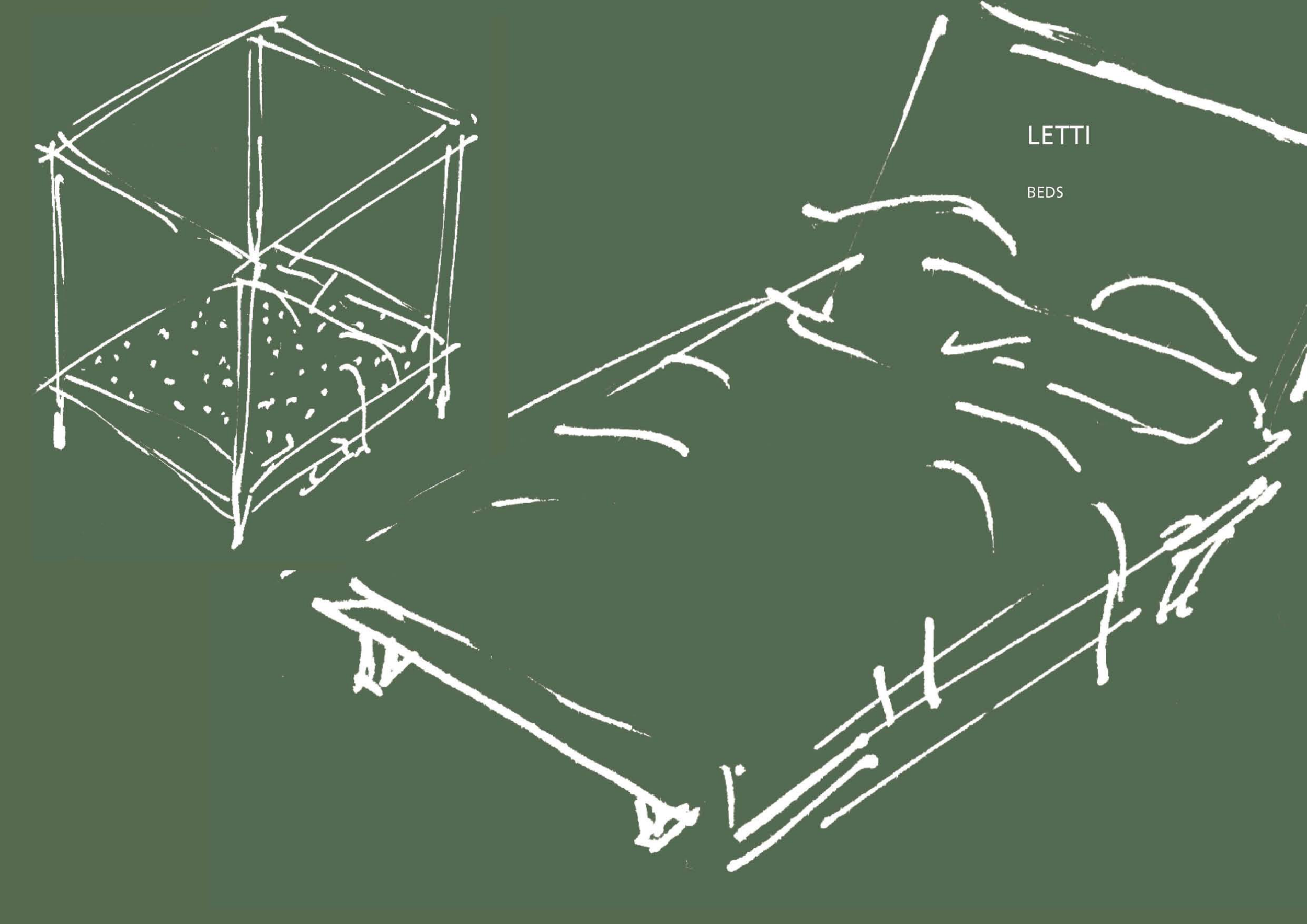 LETTI

BEDS