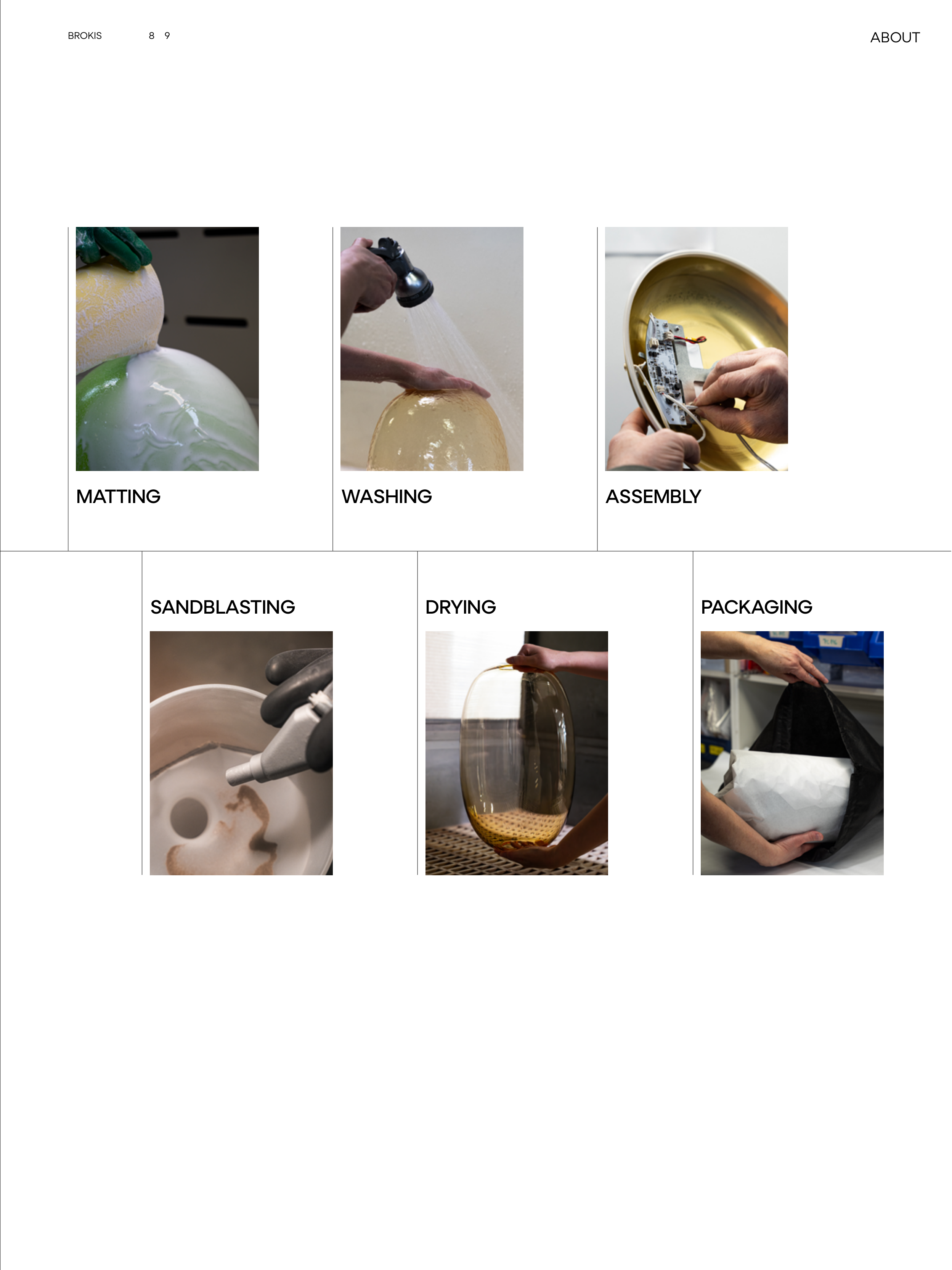 BROKIS 8 9

ABOUT

MATTING

WASHING

ASSEMBLY

SANDBLASTING

DRYING

PACKAGING