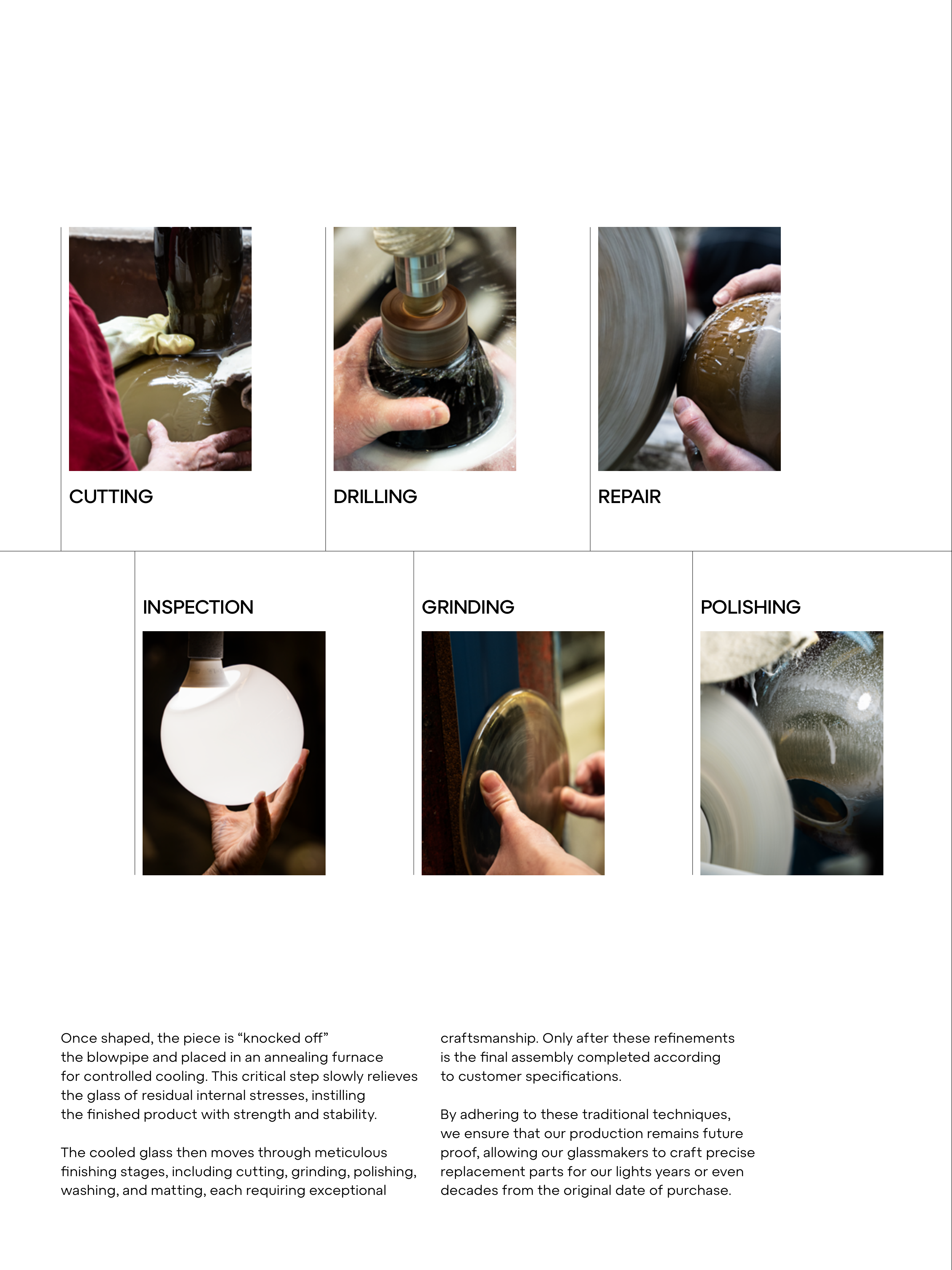 CUTTING

DRILLING

REPAIR

INSPECTION

GRINDING

POLISHING

Once shaped, the piece is “knocked off” the blowpipe and placed in an annealing furnace for controlled cooling. This critical step slowly relieves the glass of residual internal stresses, instilling the finished product with strength and stability.

The cooled glass then moves through meticulous finishing stages, including cutting, grinding, polishing, washing, and matting, each requiring exceptional craftsmanship. Only after these refinements is the final assembly completed according to customer specifications.

By adhering to these traditional techniques, we ensure that our production remains future proof, allowing our glassmakers to craft precise replacement parts for our lights years or even decades from the original date of purchase.