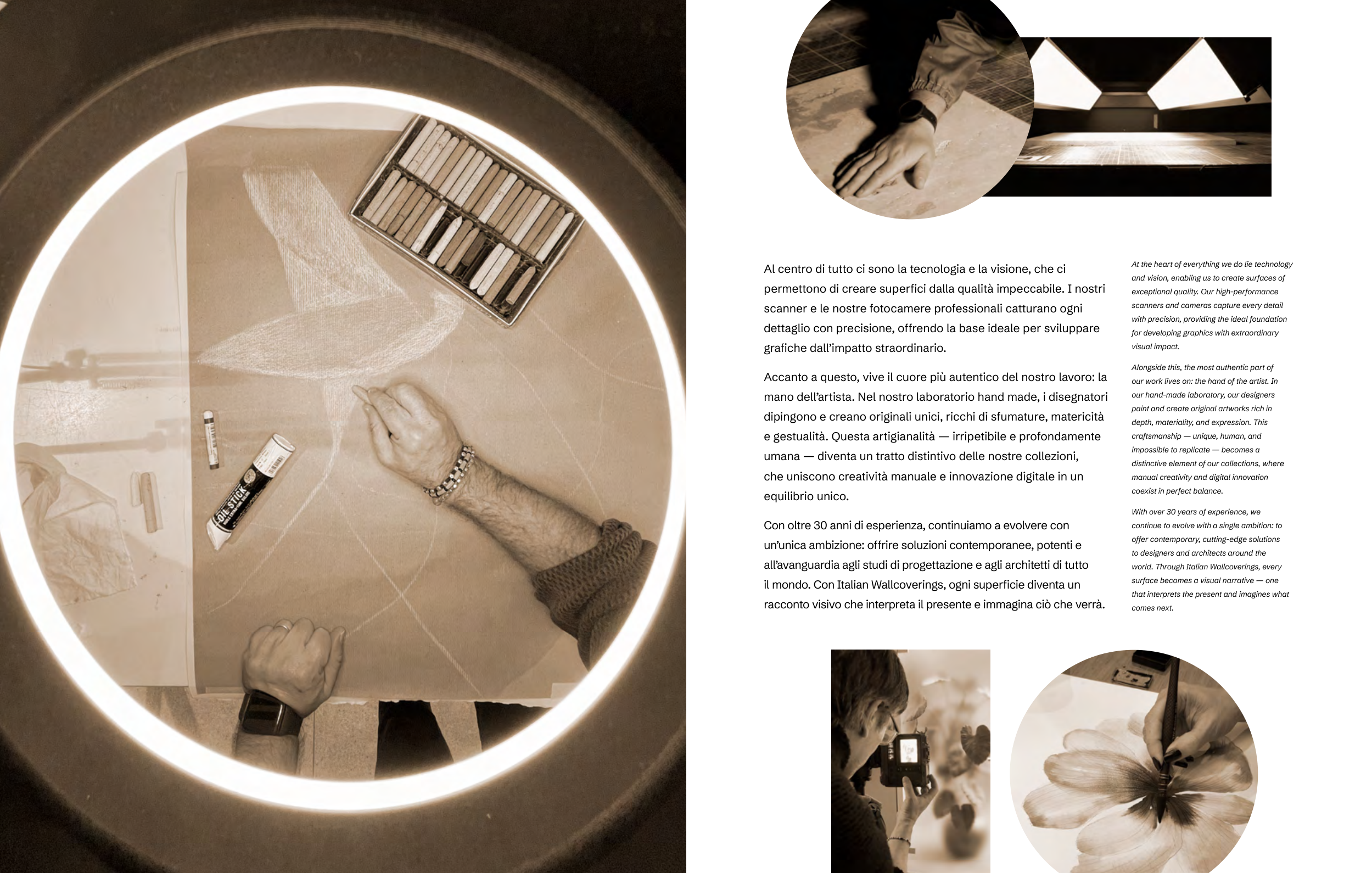 OIL STICK

Al centro di tutto ci sono la tecnologia e la visione, che ci permettono di creare superfici dalla qualità impeccabile. I nostri scanner e le nostre fotocamere professionali catturano ogni dettaglio con precisione, offrendo la base ideale per sviluppare grafiche dall'impatto straordinario.

Accanto a questo, vive il cuore più autentico del nostro lavoro: la mano dell'artista. Nel nostro laboratorio hand made, i disegnatori dipingono e creano originali unici, ricchi di sfumature, matericità e gestualità. Questa artigianalità — irripetibile e profondamente umana — diventa un tratto distintivo delle nostre collezioni, che uniscono creatività manuale e innovazione digitale in un equilibrio unico.

Con oltre 30 anni di esperienza, continuiamo a evolvere con un'unica ambizione: offrire soluzioni contemporanee, potenti e all'avanguardia agli studi di progettazione e agli architetti di tutto il mondo. Con Italian Wallcoverings, ogni superficie diventa un racconto visivo che interpreta il presente e immagina ciò che verrà.

At the heart of everything we do lie technology and vision, enabling us to create surfaces of exceptional quality. Our high-performance scanners and cameras capture every detail with precision, providing the ideal foundation for developing graphics with extraordinary visual impact.

Alongside this, the most authentic part of our work lives on: the hand of the artist. In our hand-made laboratory, our designers paint and create original artworks rich in depth, materiality, and expression. This craftsmanship — unique, human, and impossible to replicate — becomes a distinctive element of our collections, where manual creativity and digital innovation coexist in perfect balance.

With over 30 years of experience, we continue to evolve with a single ambition: to offer contemporary, cutting-edge solutions to designers and architects around the world. Through Italian Wallcoverings, every surface becomes a visual narrative — one that interprets the present and imagines what comes next.