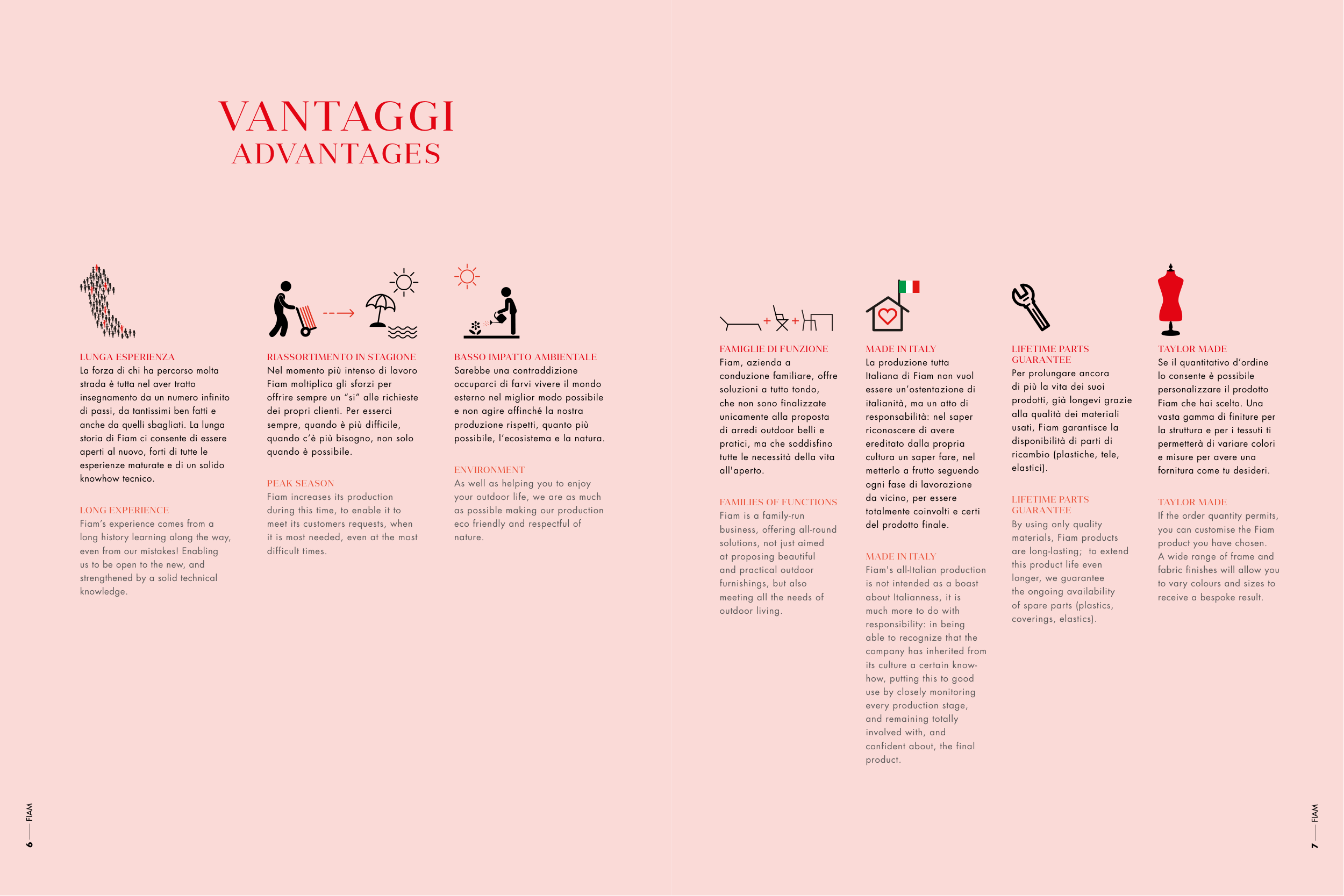 VANTAGGI
ADVANTAGES

LUNGA ESPERIENZA
La forza di chi ha percorso molta strada è tutta nel aver tratto insegnamento da un numero infinito di passi, da tantissimi ben fatti e anche da quelli sbagliati. La lunga storia di Fiam ci consente di essere aperti al nuovo, forti di tutte le esperienze maturate e di un solido knowhow tecnico.

LONG EXPERIENCE
Fiam's experience comes from a long history learning along the way, even from our mistakes! Enabling us to be open to the new, and strengthened by a solid technical knowledge.

RIASSORTIMENTO IN STAGIONE
Nel momento più intenso di lavoro Fiam moltiplica gli sforzi per offrire sempre un "si" alle richieste dei propri clienti. Per esserci sempre, quando è più difficile, quando c'è più bisogno, non solo quando è possibile.

PEAK SEASON
Fiam increases its production during this time, to enable it to meet its customers requests, when it is most needed, even at the most difficult times.

BASSO IMPATTO AMBIENTALE
Sarebbe una contraddizione occuparci di farvi vivere il mondo esterno nel miglior modo possibile e non agire affinché la nostra produzione rispetti, quanto più possibile, l'ecosistema e la natura.

ENVIRONMENT
As well as helping you to enjoy your outdoor life, we are as much as possible making our production eco friendly and respectful of nature.

FAMIGLIE DI FUNZIONE
Fiam, azienda a conduzione familiare, offre soluzioni a tutto tondo, che non sono finalizzate unicamente alla proposta di arredi outdoor belli e pratici, ma che soddisfino tutte le necessità della vita all'aperto.

FAMILIES OF FUNCTIONS
Fiam is a family-run business, offering all-round solutions, not just aimed at proposing beautiful and practical outdoor furnishings, but also meeting all the needs of outdoor living.

MADE IN ITALY
La produzione tutta Italiana di Fiam non vuol essere un'ostentazione di italianità, ma un atto di responsabilità: nel saper riconoscere di avere ereditato dalla propria cultura un saper fare, nel metterlo a frutto seguendo ogni fase di lavorazione da vicino, per essere totalmente coinvolti e certi del prodotto finale.

MADE IN ITALY
Fiam's all-Italian production is not intended as a boast about Italianness, it is much more to do with responsibility: in being able to recognize that the company has inherited from its culture a certain know-how, putting this to good use by closely monitoring every production stage, and remaining totally involved with, and confident about, the final product.

LIFETIME PARTS GUARANTEE
Per prolungare ancora di più la vita dei suoi prodotti, già longevi grazie alla qualità dei materiali usati, Fiam garantisce la disponibilità di parti di ricambio (plastiche, tele, elastici).

LIFETIME PARTS GUARANTEE
By using only quality materials, Fiam products are long-lasting; to extend this product life even longer, we guarantee the ongoing availability of spare parts (plastics, coverings, elastics).

TAYLOR MADE
Se il quantitativo d'ordine lo consente è possibile personalizzare il prodotto Fiam che hai scelto. Una vasta gamma di finiture per la struttura e per i tessuti ti permetterà di variare colori e misure per avere una fornitura come tu desideri.

TAYLOR MADE
If the order quantity permits, you can customise the Fiam product you have chosen. A wide range of frame and fabric finishes will allow you to vary colours and sizes to receive a bespoke result.

6 — FIAM

7 — FIAM