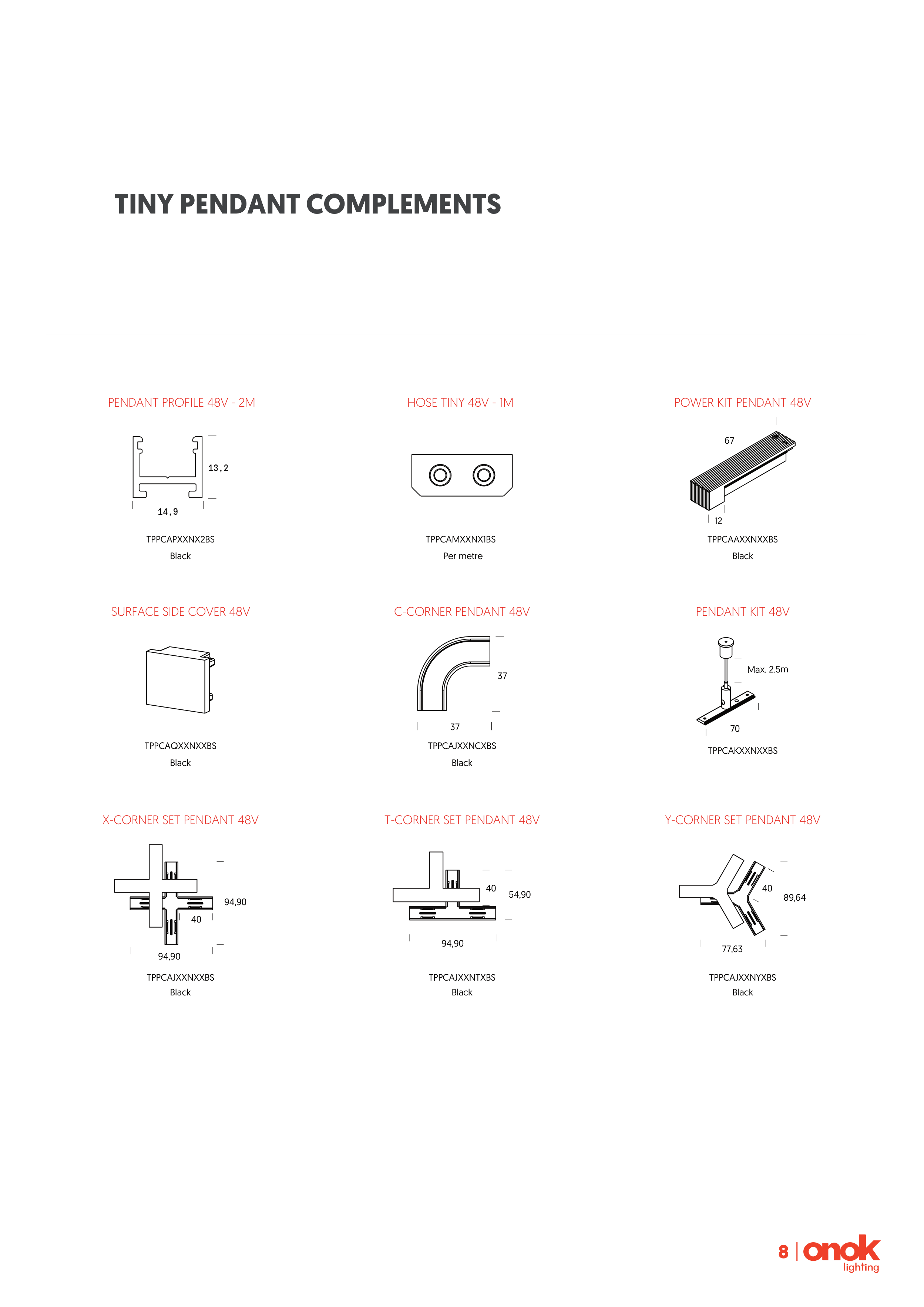 TINY PENDANT COMPLEMENTS

PENDANT PROFILE 48V - 2M

13,2

14,9

TPPCAPXXNX2BS

Black

HOSE TINY 48V - 1M

TPPCAMXXNX1BS

Per metre

POWER KIT PENDANT 48V

67

12

TPPCAAXXNXXBS

Black

SURFACE SIDE COVER 48V

TPPCAQXXNXXBS

Black

C-CORNER PENDANT 48V

37

37

TPPCAJXXNCXBS

Black

PENDANT KIT 48V

Max. 2.5m

70

TPPCAKXXNXXBS

X-CORNER SET PENDANT 48V

94,90

40

94,90

TPPCAJXXNXXBS

Black

T-CORNER SET PENDANT 48V

40

54,90

94,90

TPPCAJXXNTXBS

Black

Y-CORNER SET PENDANT 48V

40

89,64

77,63

TPPCAJXXNYXBS

Black

8 | onok lighting