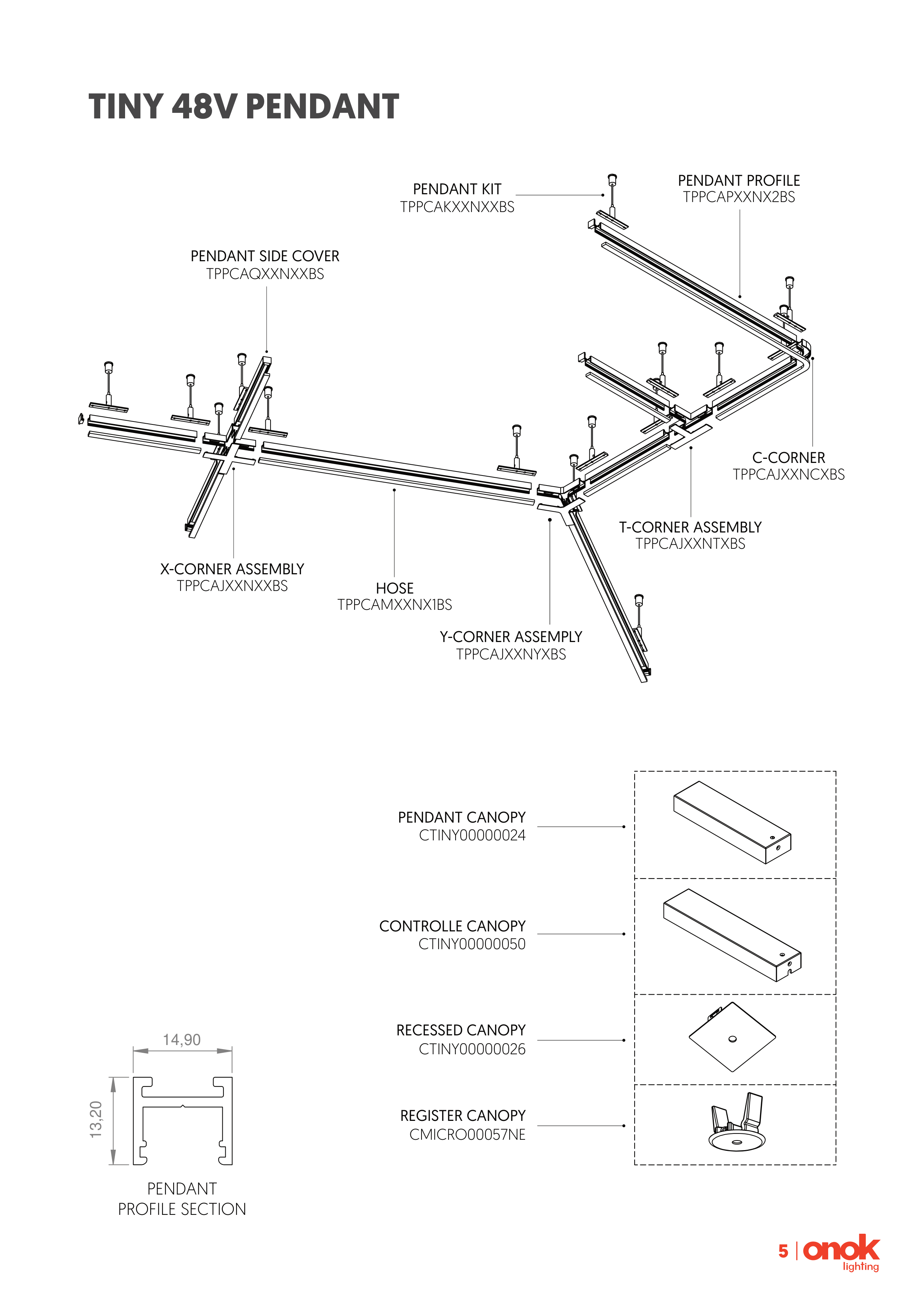 TINY 48V PENDANT

PENDANT KIT
TPPCAKXXNXXBS

PENDANT PROFILE
TPPCAPXXNX2BS

PENDANT SIDE COVER
TPPCAQXXNXXBS

C-CORNER
TPPCAJXXNCXBS

T-CORNER ASSEMBLY
TPPCAJXXNTXBS

X-CORNER ASSEMBLY
TPPCAJXXNXXBS

HOSE
TPPCAMXXNX1BS

Y-CORNER ASSEMPLY
TPPCAJXXNYXBS

PENDANT CANOPY
CTINY00000024

CONTROLLE CANOPY
CTINY00000050

RECESSED CANOPY
CTINY00000026

REGISTER CANOPY
CMICRO00057NE

14,90

13,20

PENDANT
PROFILE SECTION

5 | onok
lighting