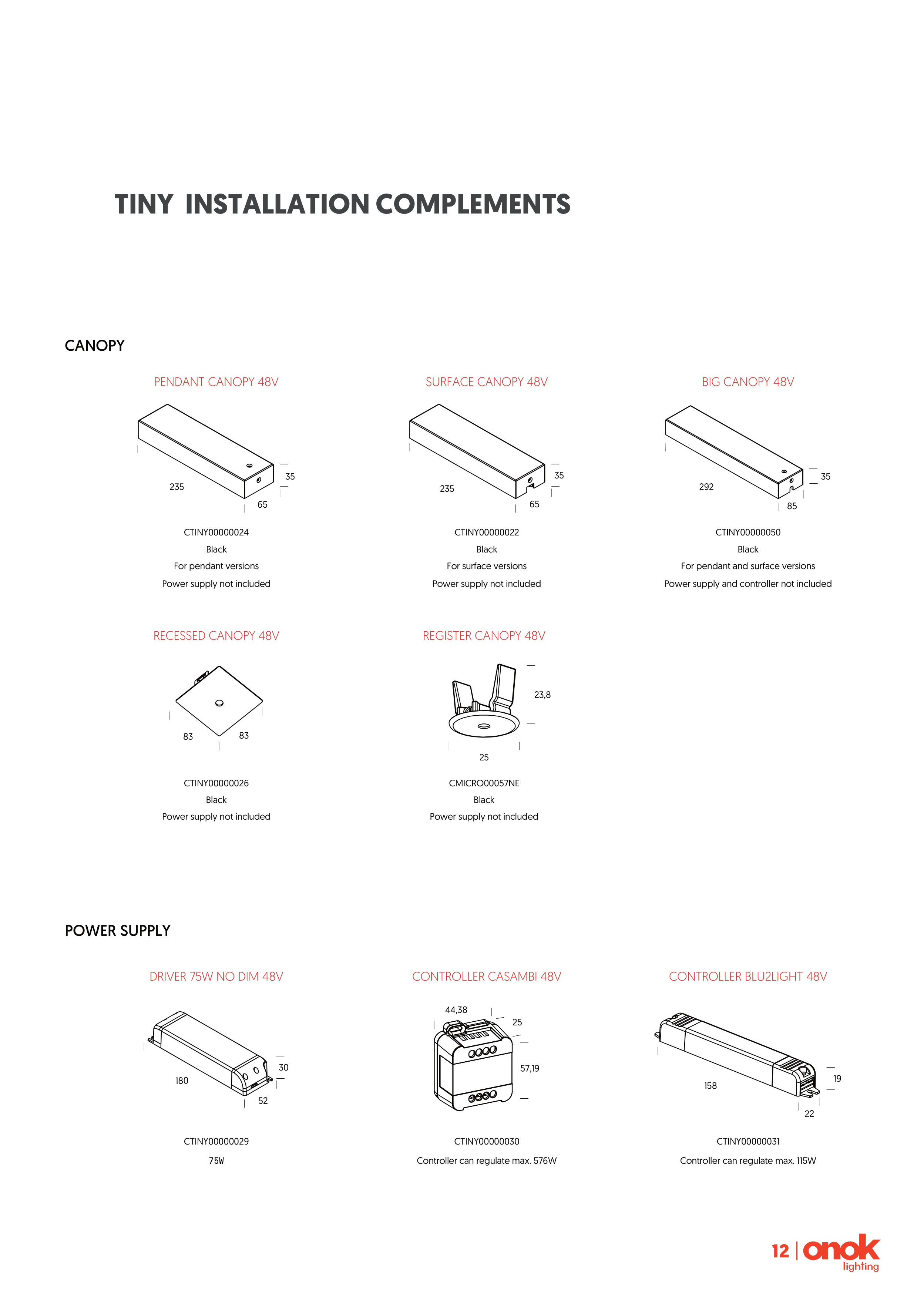 TINY INSTALLATION COMPLEMENTS

CANOPY

PENDANT CANOPY 48V

235

35

65

CTINY00000024
Black
For pendant versions
Power supply not included

SURFACE CANOPY 48V

235

35

65

CTINY00000022
Black
For surface versions
Power supply not included

BIG CANOPY 48V

292

35

85

CTINY00000050
Black
For pendant and surface versions
Power supply and controller not included

RECESSED CANOPY 48V

83

83

CTINY00000026
Black
Power supply not included

REGISTER CANOPY 48V

23,8

25

CMICRO00057NE
Black
Power supply not included

POWER SUPPLY

DRIVER 75W NO DIM 48V

180

30

52

CTINY00000029
75W

CONTROLLER CASAMBI 48V

44,38

25

57,19

CTINY00000030
Controller can regulate max. 576W

CONTROLLER BLU2LIGHT 48V

158

19

22

CTINY00000031
Controller can regulate max. 115W

12 | onok lighting