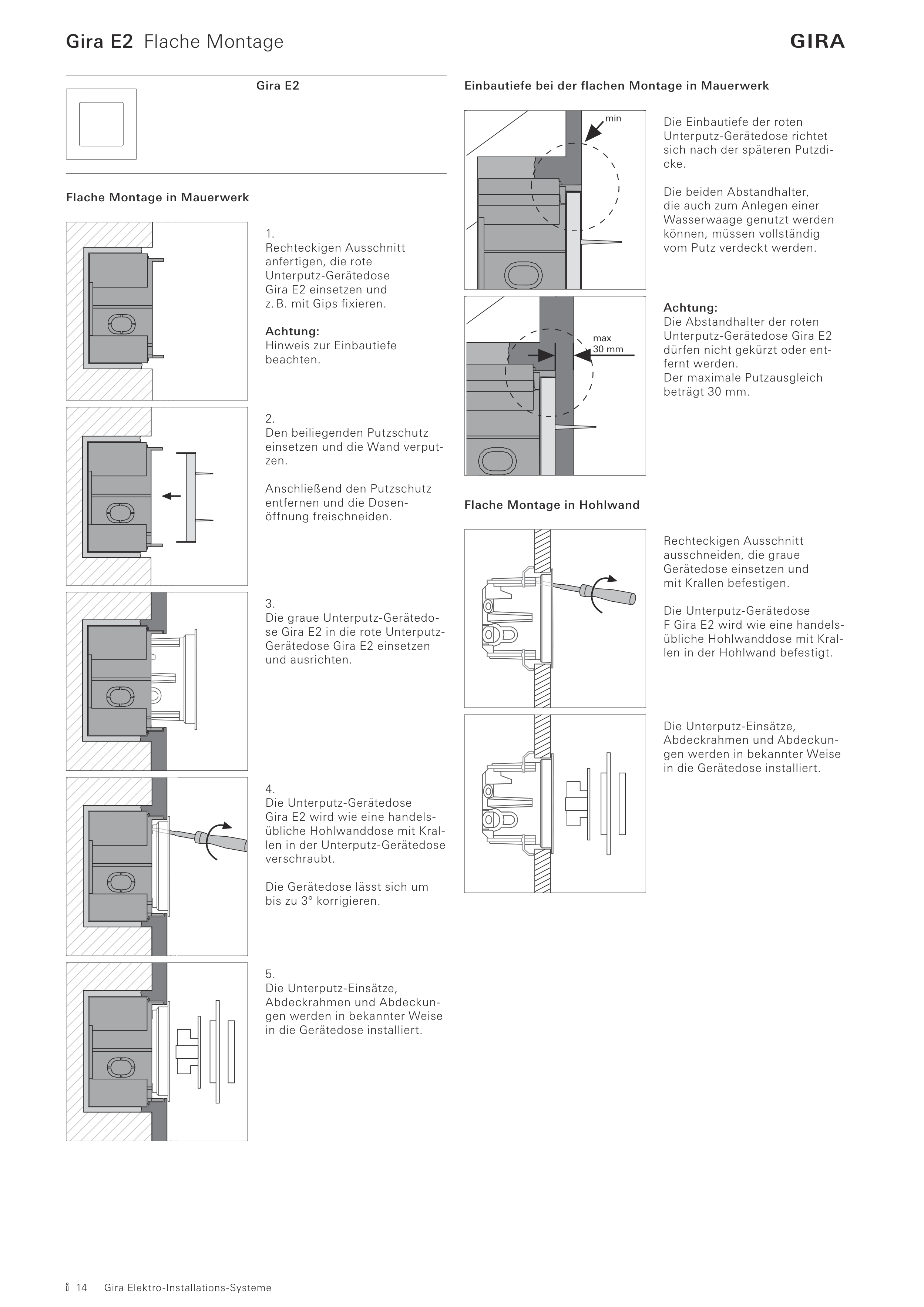 Gira E2 Flache Montage

GIRA

Gira E2

Flache Montage in Mauerwerk

1.
Rechteckigen Ausschnitt anfertigen, die rote Unterputz-Gerätedose Gira E2 einsetzen und z. B. mit Gips fixieren.

Achtung:
Hinweis zur Einbautiefe beachten.

2.
Den beiliegenden Putzschutz einsetzen und die Wand verputzen.

Anschließend den Putzschutz entfernen und die Dosenöffnung freischneiden.

3.
Die graue Unterputz-Gerätedose Gira E2 in die rote Unterputz-Gerätedose Gira E2 einsetzen und ausrichten.

4.
Die Unterputz-Gerätedose Gira E2 wird wie eine handelsübliche Hohlwanddose mit Krallen in der Unterputz-Gerätedose verschraubt.

Die Gerätedose lässt sich um bis zu 3° korrigieren.

5.
Die Unterputz-Einsätze, Abdeckrahmen und Abdeckungen werden in bekannter Weise in die Gerätedose installiert.

Einbautiefe bei der flachen Montage in Mauerwerk

min

Die Einbautiefe der roten Unterputz-Gerätedose richtet sich nach der späteren Putzdicke.

Die beiden Abstandhalter, die auch zum Anlegen einer Wasserwaage genutzt werden können, müssen vollständig vom Putz verdeckt werden.

max
30 mm

Achtung:
Die Abstandhalter der roten Unterputz-Gerätedose Gira E2 dürfen nicht gekürzt oder entfernt werden.
Der maximale Putzausgleich beträgt 30 mm.

Flache Montage in Hohlwand

Rechteckigen Ausschnitt ausschneiden, die graue Gerätedose einsetzen und mit Krallen befestigen.

Die Unterputz-Gerätedose F Gira E2 wird wie eine handelsübliche Hohlwanddose mit Krallen in der Hohlwand befestigt.

Die Unterputz-Einsätze, Abdeckrahmen und Abdeckungen werden in bekannter Weise in die Gerätedose installiert.

14 Gira Elektro-Installations-Systeme