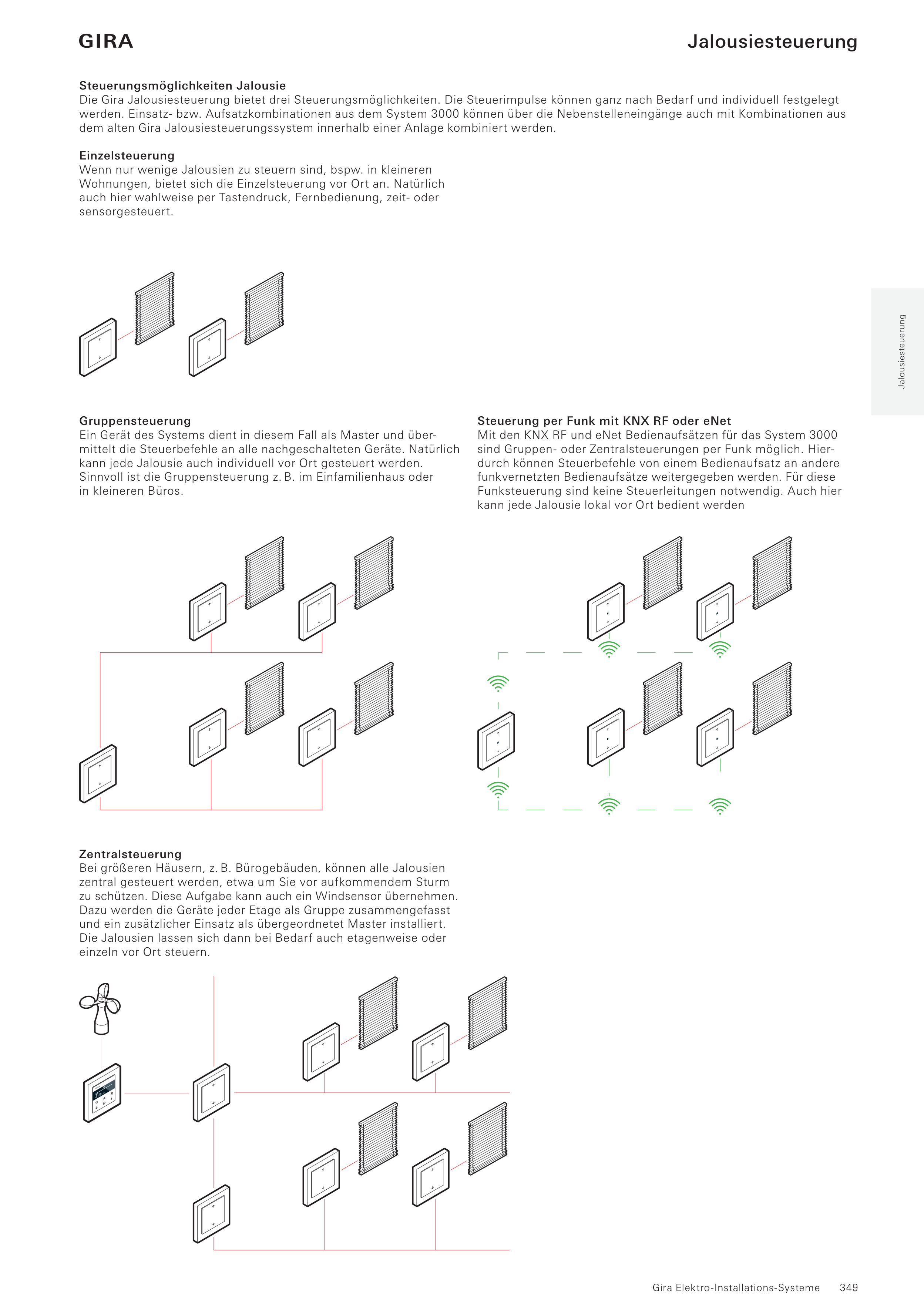 GIRA

Jalousiesteuerung

Steuerungsmöglichkeiten Jalousie
Die Gira Jalousiesteuerung bietet drei Steuerungsmöglichkeiten. Die Steuerimpulse können ganz nach Bedarf und individuell festgelegt werden. Einsatz- bzw. Aufsatzkombinationen aus dem System 3000 können über die Nebenstelleneingänge auch mit Kombinationen aus dem alten Gira Jalousiesteuerungssystem innerhalb einer Anlage kombiniert werden.

Einzelsteuerung
Wenn nur wenige Jalousien zu steuern sind, bspw. in kleineren Wohnungen, bietet sich die Einzelsteuerung vor Ort an. Natürlich auch hier wahlweise per Tastendruck, Fernbedienung, zeit- oder sensorgesteuert.

Jalousiesteuerung

Gruppensteuerung
Ein Gerät des Systems dient in diesem Fall als Master und übermittelt die Steuerbefehle an alle nachgeschalteten Geräte. Natürlich kann jede Jalousie auch individuell vor Ort gesteuert werden. Sinnvoll ist die Gruppensteuerung z. B. im Einfamilienhaus oder in kleineren Büros.

Steuerung per Funk mit KNX RF oder eNet
Mit den KNX RF und eNet Bedienaufsätzen für das System 3000 sind Gruppen- oder Zentralsteuerungen per Funk möglich. Hierdurch können Steuerbefehle von einem Bedienaufsatz an andere funkvernetzten Bedienaufsätze weitergegeben werden. Für diese Funksteuerung sind keine Steuerleitungen notwendig. Auch hier kann jede Jalousie lokal vor Ort bedient werden

Zentralsteuerung
Bei größeren Häusern, z. B. Bürogebäuden, können alle Jalousien zentral gesteuert werden, etwa um Sie vor aufkommendem Sturm zu schützen. Diese Aufgabe kann auch ein Windsensor übernehmen. Dazu werden die Geräte jeder Etage als Gruppe zusammengefasst und ein zusätzlicher Einsatz als übergeordnetet Master installiert. Die Jalousien lassen sich dann bei Bedarf auch etagenweise oder einzeln vor Ort steuern.

Gira Elektro-Installations-Systeme 349