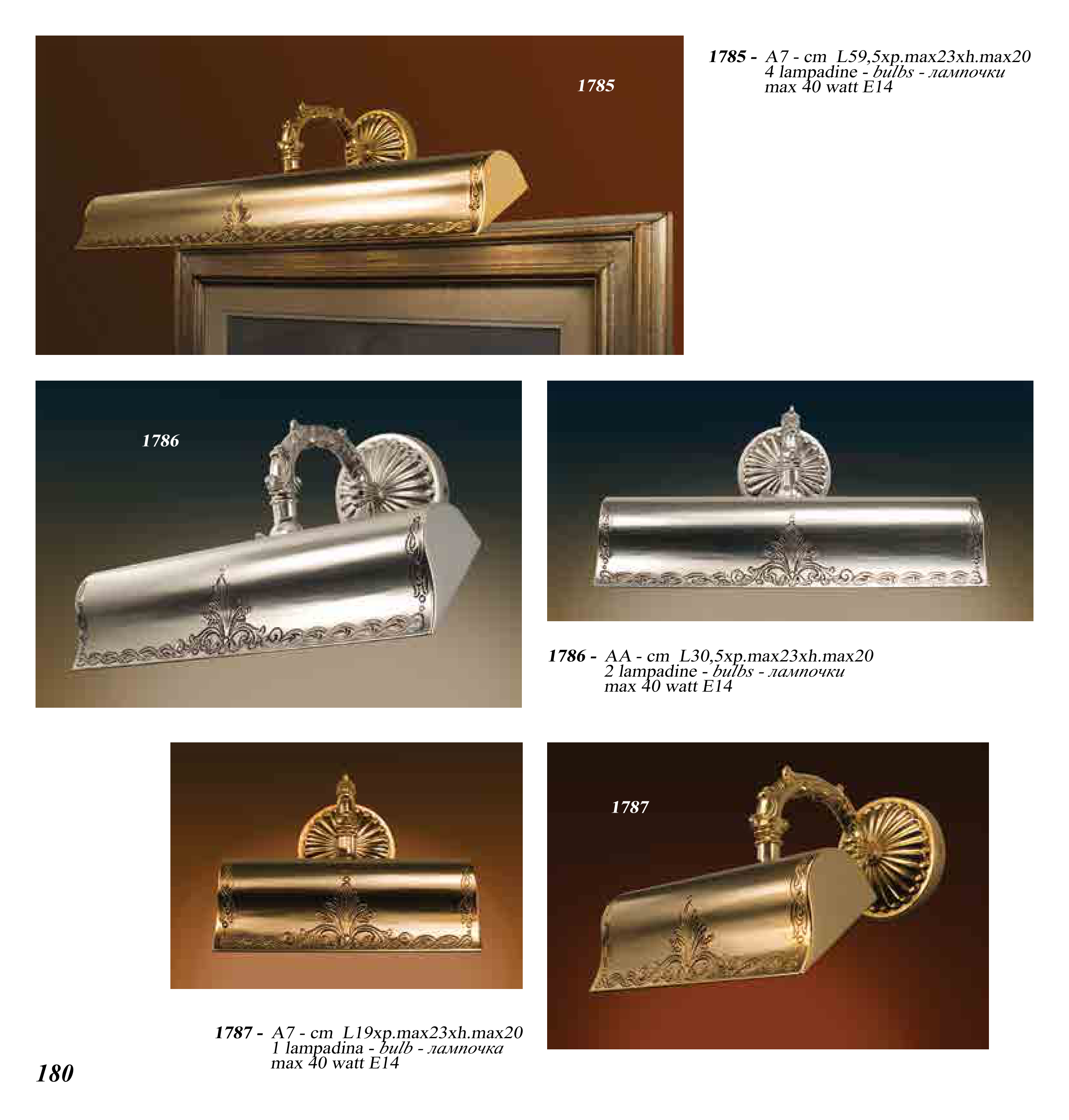 1785

1785 - A7 - cm L59,5xp.max23xh.max20
4 lampadine - bulbs - лампочки
max 40 watt E14

1786

1786 - AA - cm L30,5xp.max23xh.max20
2 lampadine - bulbs - лампочки
max 40 watt E14

1787

1787 - A7 - cm L19xp.max23xh.max20
1 lampadina - bulb - лампочка
max 40 watt E14

180