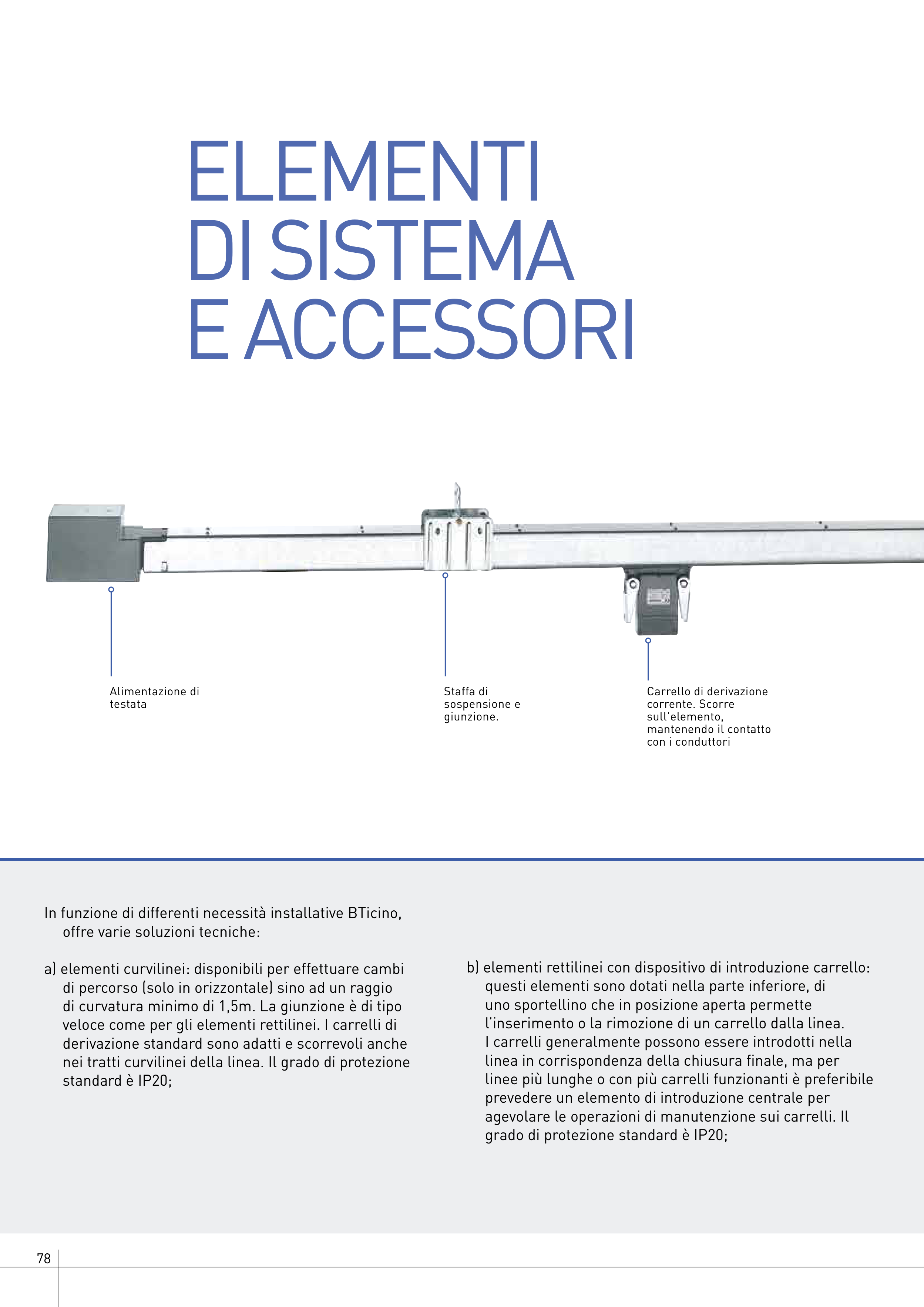 ELEMENTI
DI SISTEMA
E ACCESSORI

Alimentazione di testata

Staffa di sospensione e giunzione.

Carrello di derivazione corrente. Scorre sull'elemento, mantenendo il contatto con i conduttori

In funzione di differenti necessità installative BTicino, offre varie soluzioni tecniche:

a) elementi curvilinei: disponibili per effettuare cambi di percorso (solo in orizzontale) sino ad un raggio di curvatura minimo di 1,5m. La giunzione è di tipo veloce come per gli elementi rettilinei. I carrelli di derivazione standard sono adatti e scorrevoli anche nei tratti curvilinei della linea. Il grado di protezione standard è IP20;

b) elementi rettilinei con dispositivo di introduzione carrello: questi elementi sono dotati nella parte inferiore, di uno sportellino che in posizione aperta permette l'inserimento o la rimozione di un carrello dalla linea. I carrelli generalmente possono essere introdotti nella linea in corrispondenza della chiusura finale, ma per linee più lunghe o con più carrelli funzionanti è preferibile prevedere un elemento di introduzione centrale per agevolare le operazioni di manutenzione sui carrelli. Il grado di protezione standard è IP20;

78