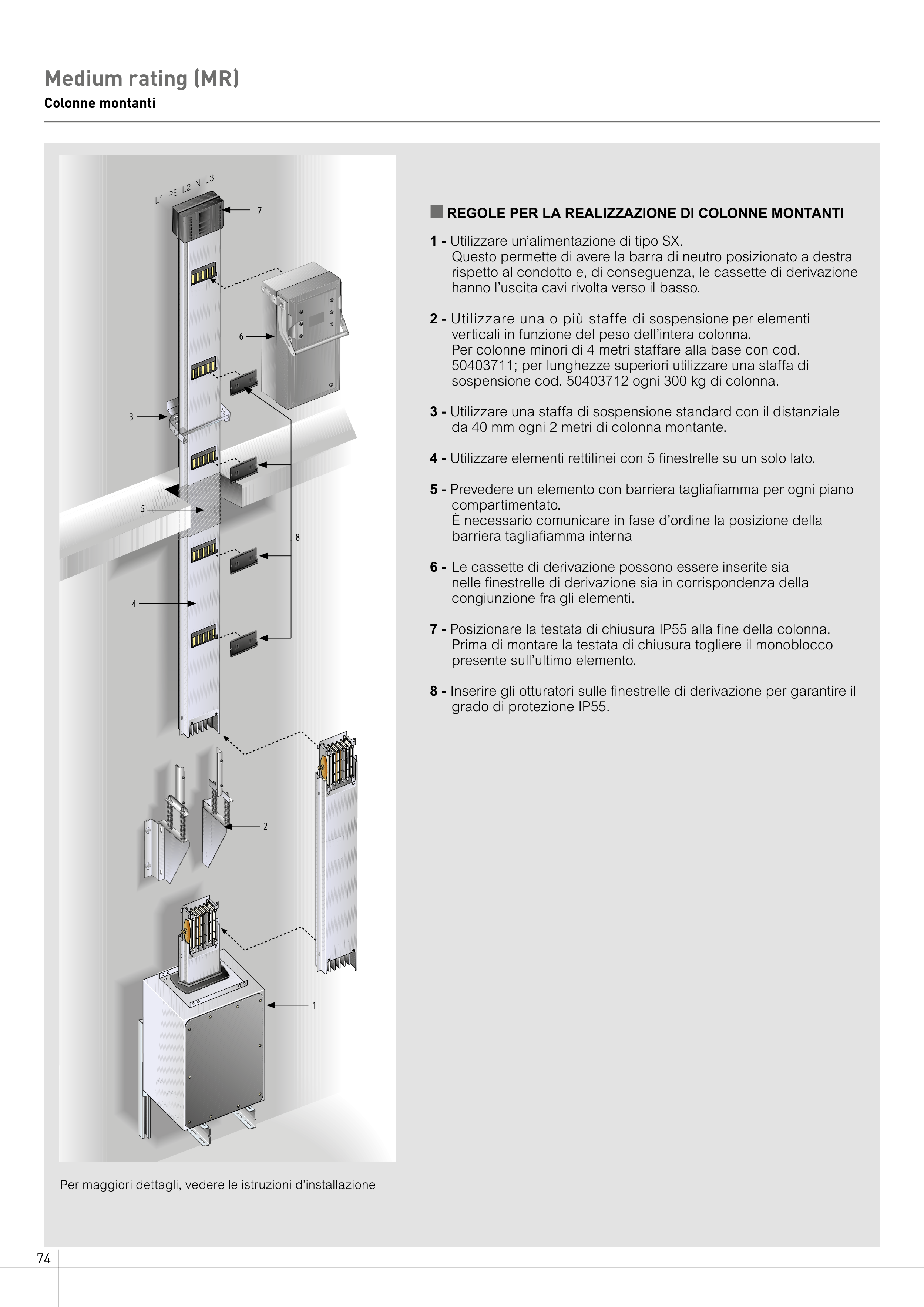 Medium rating (MR)
Colonne montanti

L1 PE L2 N L3

7

6

3

5

8

4

2

1

Per maggiori dettagli, vedere le istruzioni d'installazione

REGOLE PER LA REALIZZAZIONE DI COLONNE MONTANTI

1 - Utilizzare un'alimentazione di tipo SX.
Questo permette di avere la barra di neutro posizionato a destra rispetto al condotto e, di conseguenza, le cassette di derivazione hanno l'uscita cavi rivolta verso il basso.

2 - Utilizzare una o più staffe di sospensione per elementi verticali in funzione del peso dell'intera colonna.
Per colonne minori di 4 metri staffare alla base con cod. 50403711; per lunghezze superiori utilizzare una staffa di sospensione cod. 50403712 ogni 300 kg di colonna.

3 - Utilizzare una staffa di sospensione standard con il distanziale da 40 mm ogni 2 metri di colonna montante.

4 - Utilizzare elementi rettilinei con 5 finestrelle su un solo lato.

5 - Prevedere un elemento con barriera tagliafiamma per ogni piano compartimentato.
È necessario comunicare in fase d'ordine la posizione della barriera tagliafiamma interna

6 - Le cassette di derivazione possono essere inserite sia nelle finestrelle di derivazione sia in corrispondenza della congiunzione fra gli elementi.

7 - Posizionare la testata di chiusura IP55 alla fine della colonna.
Prima di montare la testata di chiusura togliere il monoblocco presente sull'ultimo elemento.

8 - Inserire gli otturatori sulle finestrelle di derivazione per garantire il grado di protezione IP55.

74