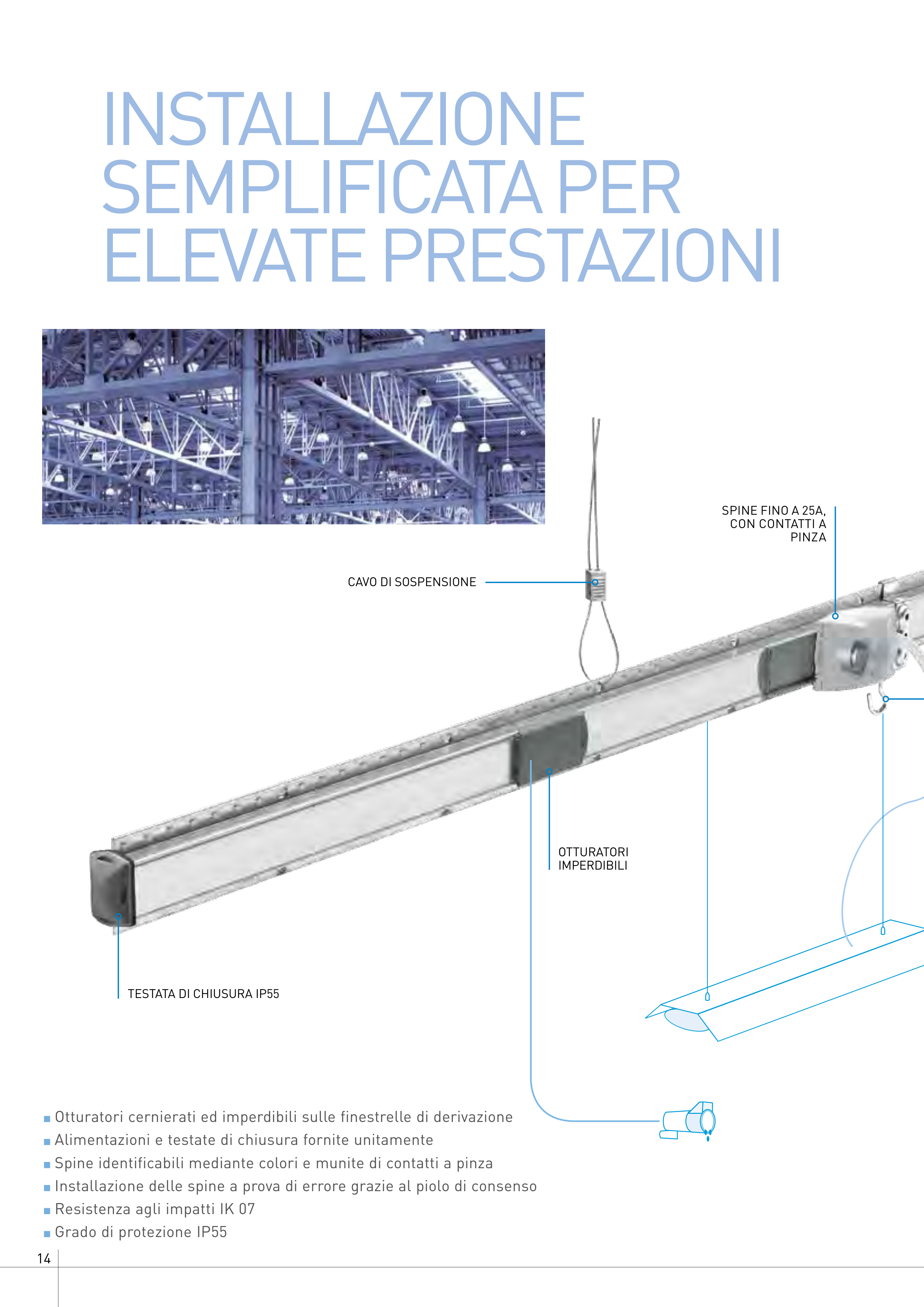 INSTALLAZIONE SEMPLIFICATA PER ELEVATE PRESTAZIONI

SPINE FINO A 25A, CON CONTATTI A PINZA

CAVO DI SOSPENSIONE

OTTURATORI IMPERDIBILI

TESTATA DI CHIUSURA IP55

■ Otturatori cernierati ed imperdibili sulle finestrelle di derivazione
■ Alimentazioni e testate di chiusura fornite unitamente
■ Spine identificabili mediante colori e munite di contatti a pinza
■ Installazione delle spine a prova di errore grazie al piolo di consenso
■ Resistenza agli impatti IK 07
■ Grado di protezione IP55

14